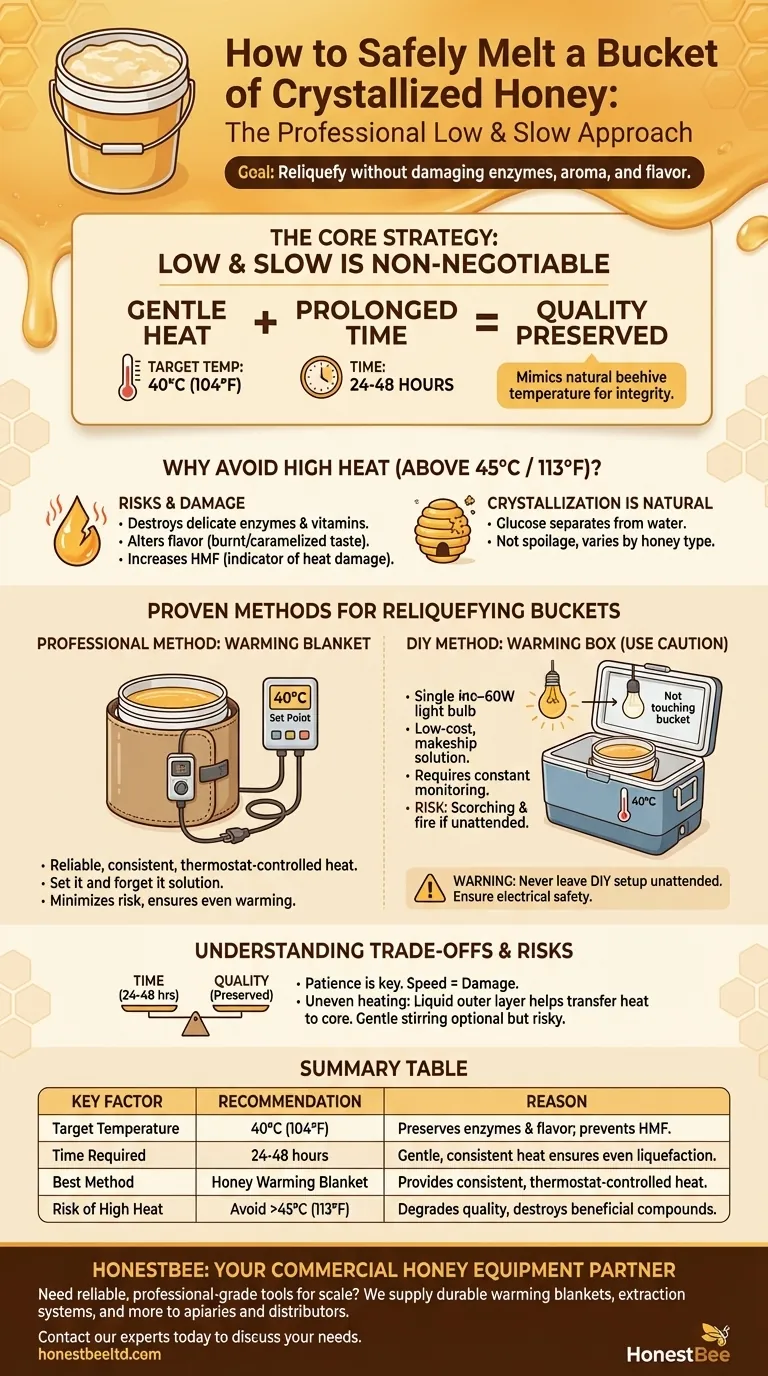 How to Safely Melt a Bucket of Crystallized Honey:
The Professional Low & Slow Approach

Goal: Reliquefy without damaging enzymes, aroma, and flavor.

THE CORE STRATEGY:
LOW & SLOW IS NON-NEGOTIABLE

GENTLE HEAT + PROLONGED TIME = QUALITY PRESERVED

TARGET TEMP: 40°C (104°F)

TIME: 24-48 HOURS

Mimics natural beehive temperature for integrity.

WHY AVOID HIGH HEAT (ABOVE 45°C / 113°F)?

RISKS & DAMAGE
• Destroys delicate enzymes & vitamins.
• Alters flavor (burnt/caramelized taste).
• Increases HMF (indicator of heat damage).

CRYSTALLIZATION IS NATURAL
• Glucose separates from water.
• Not spoilage, varies by honey type.

PROVEN METHODS FOR RELIQUEFYING BUCKETS

PROFESSIONAL METHOD: WARMING BLANKET

40°C
Set Point

• Reliable, consistent, thermostat-controlled heat.
• Set it and forget it solution.
• Minimizes risk, ensures even warming.

DIY METHOD: WARMING BOX (USE CAUTION)

• Single inc–60W light bulb
• Low-cost, makeship solution.
• Requires constant monitoring.
• RISK: Scorching & fire if unattended.

Not touching bucket

40°C

WARNING: Never leave DIY setup unattended. Ensure electrical safety.

UNDERSTANDING TRADE-OFFS & RISKS

TIME (24-48 hrs)
QUALITY (Preserved)

• Patience is key. Speed = Damage.
• Uneven heating: Liquid outer layer helps transfer heat to core. Gentle stirring optional but risky.

SUMMARY TABLE

| KEY FACTOR | RECOMMENDATION | REASON |
|---|---|---|
| Target Temperature | 40°C (104°F) | Preserves enzymes & flavor; prevents HMF. |
| Time Required | 24-48 hours | Gentle, consistent heat ensures even liquefaction. |
| Best Method | Honey Warming Blanket | Provides consistent, thermostat-controlled heat. |
| Risk of High Heat | Avoid >45°C (113°F) | Degrades quality, destroys beneficial compounds. |

HONESTBEE: YOUR COMMERCIAL HONEY EQUIPMENT PARTNER

Need reliable, professional-grade tools for scale? We supply durable warming blankets, extraction systems, and more to apiaries and distributors.

Contact our experts today to discuss your needs.
honestbeeltd.com

HonestBee