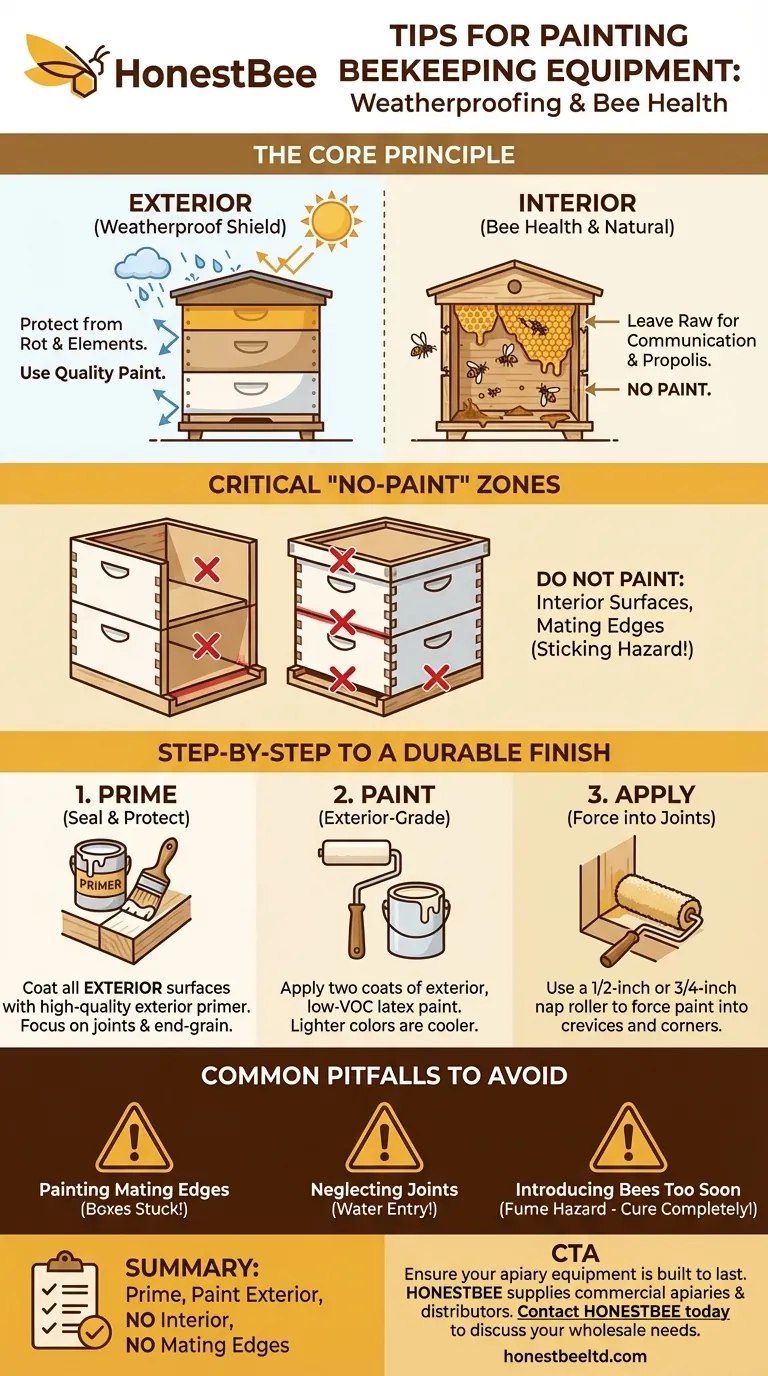 HonestBee

TIPS FOR PAINTING BEEKEEPING EQUIPMENT: Weatherproofing & Bee Health

THE CORE PRINCIPLE

EXTERIOR
(Weatherproof Shield)

Protect from Rot & Elements.
Use Quality Paint.

INTERIOR
(Bee Health & Natural)

Leave Raw for Communication & Propolis.
NO PAINT.

CRITICAL "NO-PAINT" ZONES

DO NOT PAINT:
Interior Surfaces, Mating Edges (Sticking Hazard!)

STEP-BY-STEP TO A DURABLE FINISH

1. PRIME
(Seal & Protect)

PRIMER

Coat all EXTERIOR surfaces with high-quality exterior primer. Focus on joints & end-grain.

2. PAINT
(Exterior-Grade)

Apply two coats of exterior, low-VOC latex paint. Lighter colors are cooler.

3. APPLY
(Force into Joints)

Use a 1/2-inch or 3/4-inch nap roller to force paint into crevices and corners.

COMMON PITFALLS TO AVOID

Painting Mating Edges
(Boxes Stuck!)

Neglecting Joints
(Water Entry!)

Introducing Bees Too Soon
(Fume Hazard - Cure Completely!)

SUMMARY:
Prime, Paint Exterior,
NO Interior,
NO Mating Edges

CTA
Ensure your apiary equipment is built to last. HONESTBEE supplies commercial apiaries & distributors. Contact HONESTBEE today to discuss your wholesale needs.
honestbeeltd.com