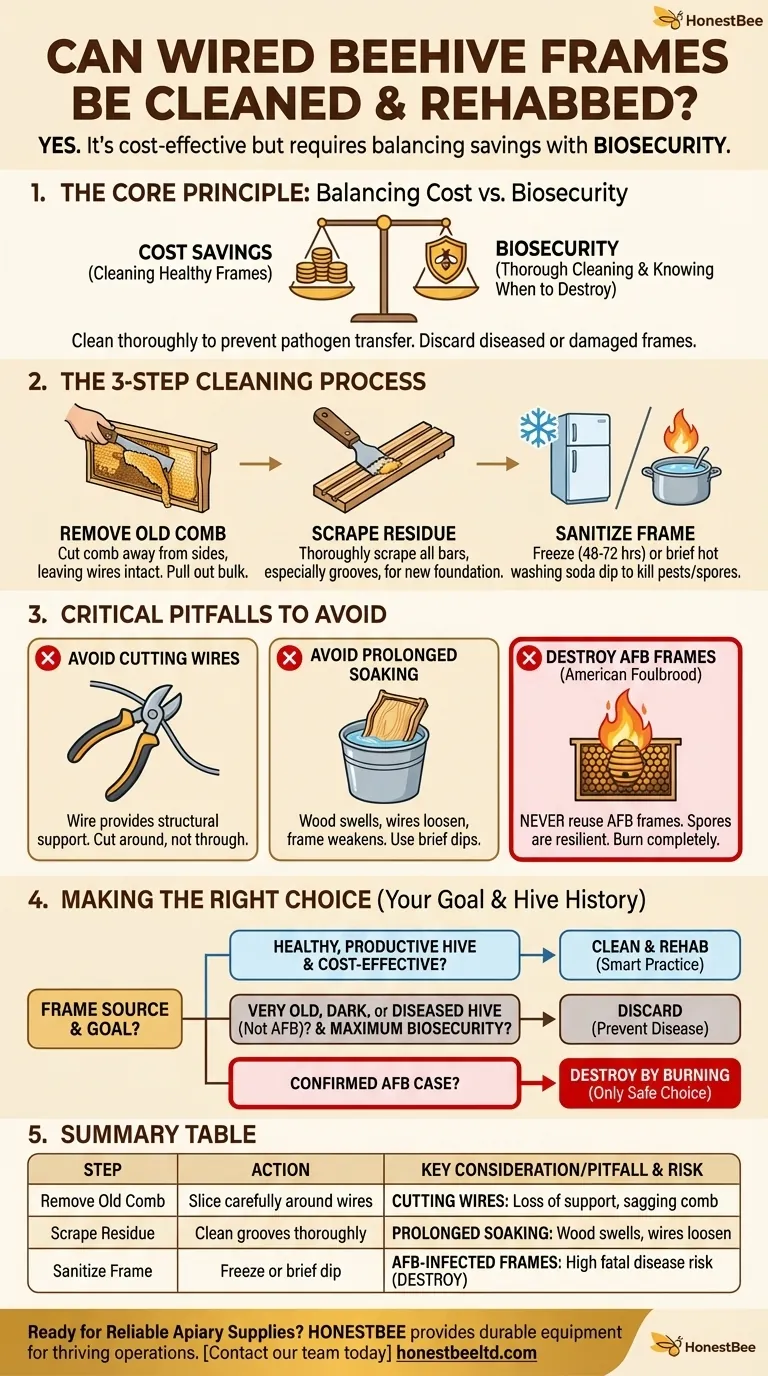 HonestBee

CAN WIRED BEEHIVE FRAMES BE CLEANED & REHABBED?

YES. It's cost-effective but requires balancing savings with BIOSECURITY.

1. THE CORE PRINCIPLE: Balancing Cost vs. Biosecurity

COST SAVINGS
(Cleaning Healthy Frames)

BIOSECURITY
(Thorough Cleaning & Knowing When to Destroy)

Clean thoroughly to prevent pathogen transfer. Discard diseased or damaged frames.

2. THE 3-STEP CLEANING PROCESS

REMOVE OLD COMB
Cut comb away from sides, leaving wires intact. Pull out bulk.

SCRAPE RESIDUE
Thoroughly scrape all bars, especially grooves, for new foundation.

SANITIZE FRAME
Freeze (48-72 hrs) or brief hot washing soda dip to kill pests/spores.

3. CRITICAL PITFALLS TO AVOID

AVOID CUTTING WIRES
Wire provides structural support. Cut around, not through.

AVOID PROLONGED SOAKING
Wood swells, wires loosen, frame weakens. Use brief dips.

DESTROY AFB FRAMES
(American Foulbrood)
NEVER reuse AFB frames. Spores are resilient. Burn completely.

4. MAKING THE RIGHT CHOICE (Your Goal & Hive History)

FRAME SOURCE & GOAL?

HEALTHY, PRODUCTIVE HIVE & COST-EFFECTIVE?
CLEAN & REHAB
(Smart Practice)

VERY OLD, DARK, or DISEASED HIVE (Not AFB)? & MAXIMUM BIOSECURITY?
DISCARD
(Prevent Disease)

CONFIRMED AFB CASE?
DESTROY BY BURNING
(Only Safe Choice)

5. SUMMARY TABLE

| STEP | ACTION | KEY CONSIDERATION/PITFALL & RISK |
|---|---|---|
| Remove Old Comb | Slice carefully around wires | CUTTING WIRES: Loss of support, sagging comb |
| Scrape Residue | Clean grooves thoroughly | PROLONGED SOAKING: Wood swells, wires loosen |
| Sanitize Frame | Freeze or brief dip | AFB-INFECTED FRAMES: High fatal disease risk (DESTROY) |

Ready for Reliable Apiary Supplies? HONESTBEE provides durable equipment for thriving operations. [Contact our team today] honestbeeltd.com

HonestBee