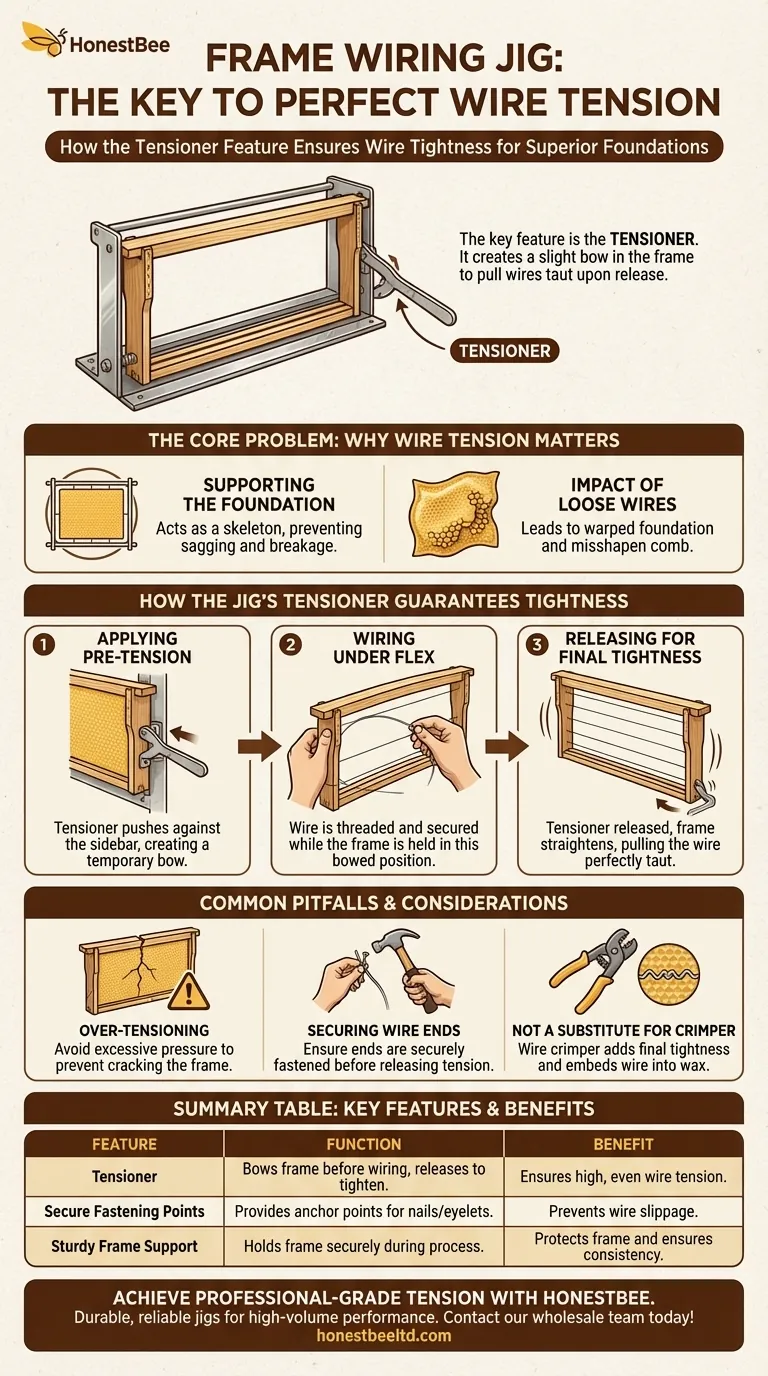 HonestBee

FRAME WIRING JIG: THE KEY TO PERFECT WIRE TENSION

How the Tensioner Feature Ensures Wire Tightness for Superior Foundations

The key feature is the TENSIONER. It creates a slight bow in the frame to pull wires taut upon release.

TENSIONER

THE CORE PROBLEM: WHY WIRE TENSION MATTERS

SUPPORTING THE FOUNDATION
Acts as a skeleton, preventing sagging and breakage.

IMPACT OF LOOSE WIRES
Leads to warped foundation and misshapen comb.

HOW THE JIG'S TENSIONER GUARANTEES TIGHTNESS

1 APPLYING PRE-TENSION
Tensioner pushes against the sidebar, creating a temporary bow.

2 WIRING UNDER FLEX
Wire is threaded and secured while the frame is held in this bowed position.

3 RELEASING FOR FINAL TIGHTNESS
Tensioner released, frame straightens, pulling the wire perfectly taut.

COMMON PITFALLS & CONSIDERATIONS

OVER-TENSIONING
Avoid excessive pressure to prevent cracking the frame.

SECURING WIRE ENDS
Ensure ends are securely fastened before releasing tension.

NOT A SUBSTITUTE FOR CRIMPER
Wire crimper adds final tightness and embeds wire into wax.

SUMMARY TABLE: KEY FEATURES & BENEFITS

| FEATURE | FUNCTION | BENEFIT |
|---|---|---|
| Tensioner | Bows frame before wiring, releases to tighten. | Ensures high, even wire tension. |
| Secure Fastening Points | Provides anchor points for nails/eyelets. | Prevents wire slippage. |
| Sturdy Frame Support | Holds frame securely during process. | Protects frame and ensures consistency. |

ACHIEVE PROFESSIONAL-GRADE TENSION WITH HONESTBEE.
Durable, reliable jigs for high-volume performance. Contact our wholesale team today!
honestbeeltd.com