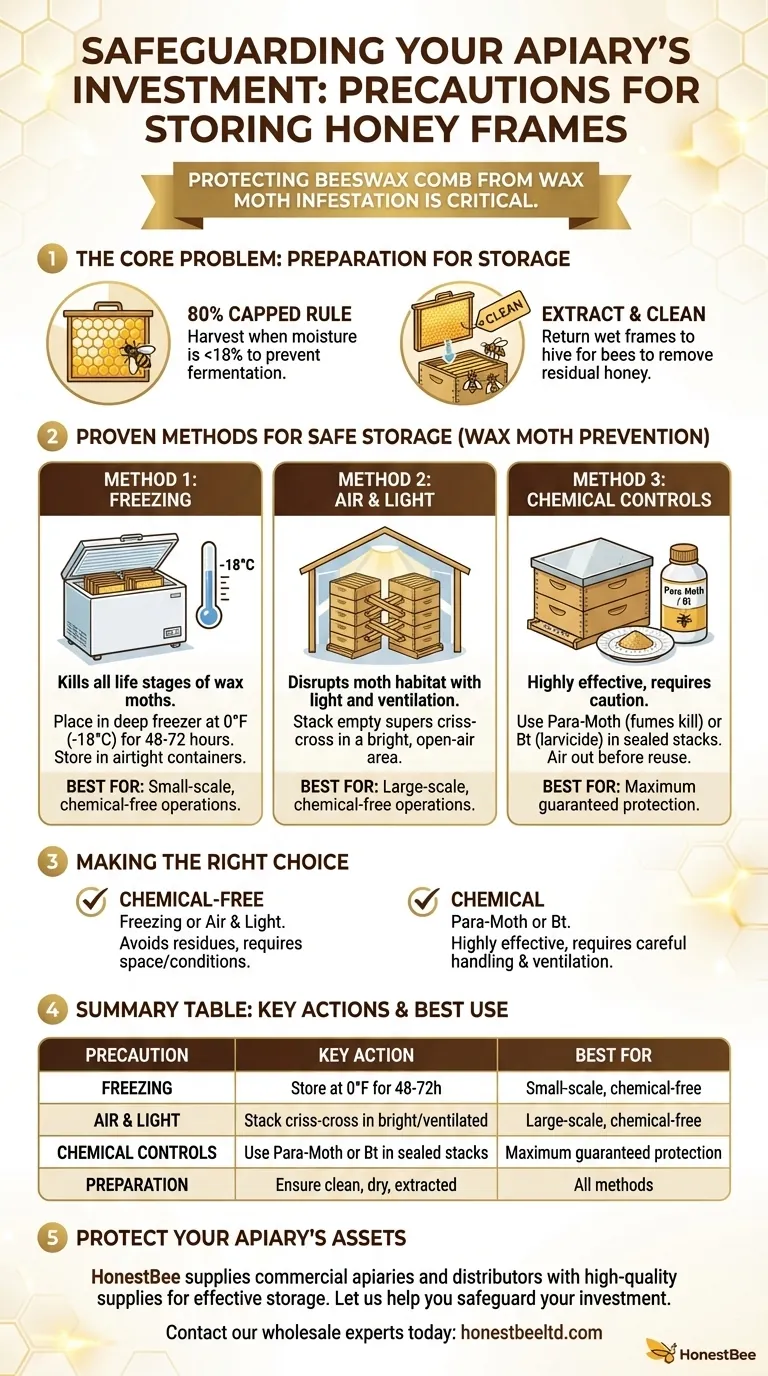 SAFEGUARDING YOUR APIARY'S INVESTMENT: PRECAUTIONS FOR STORING HONEY FRAMES

PROTECTING BEESWAX COMB FROM WAX MOTH INFESTATION IS CRITICAL.

1 THE CORE PROBLEM: PREPARATION FOR STORAGE

80% CAPPED RULE
Harvest when moisture is <18% to prevent fermentation.

CLEAN

EXTRACT & CLEAN
Return wet frames to hive for bees to remove residual honey.

2 PROVEN METHODS FOR SAFE STORAGE (WAX MOTH PREVENTION)

METHOD 1: FREEZING

-18°C

Kills all life stages of wax moths.
Place in deep freezer at 0°F (-18°C) for 48-72 hours. Store in airtight containers.

BEST FOR: Small-scale, chemical-free operations.

METHOD 2: AIR & LIGHT

Disrupts moth habitat with light and ventilation.
Stack empty supers criss-cross in a bright, open-air area.

BEST FOR: Large-scale, chemical-free operations.

METHOD 3: CHEMICAL CONTROLS

Para Moth / Bt

Highly effective, requires caution.
Use Para-Moth (fumes kill) or Bt (larvicide) in sealed stacks. Air out before reuse.

BEST FOR: Maximum guaranteed protection.

3 MAKING THE RIGHT CHOICE

CHEMICAL-FREE
Freezing or Air & Light.
Avoids residues, requires space/conditions.

CHEMICAL
Para-Moth or Bt.
Highly effective, requires careful handling & ventilation.

4 SUMMARY TABLE: KEY ACTIONS & BEST USE

| PRECAUTION | KEY ACTION | BEST FOR |
|---|---|---|
| FREEZING | Store at 0°F for 48-72h | Small-scale, chemical-free |
| AIR & LIGHT | Stack criss-cross in bright/ventilated | Large-scale, chemical-free |
| CHEMICAL CONTROLS | Use Para-Moth or Bt in sealed stacks | Maximum guaranteed protection |
| PREPARATION | Ensure clean, dry, extracted | All methods |

5 PROTECT YOUR APIARY'S ASSETS

HonestBee supplies commercial apiaries and distributors with high-quality supplies for effective storage. Let us help you safeguard your investment.

Contact our wholesale experts today: honestbeeltd.com

HonestBee