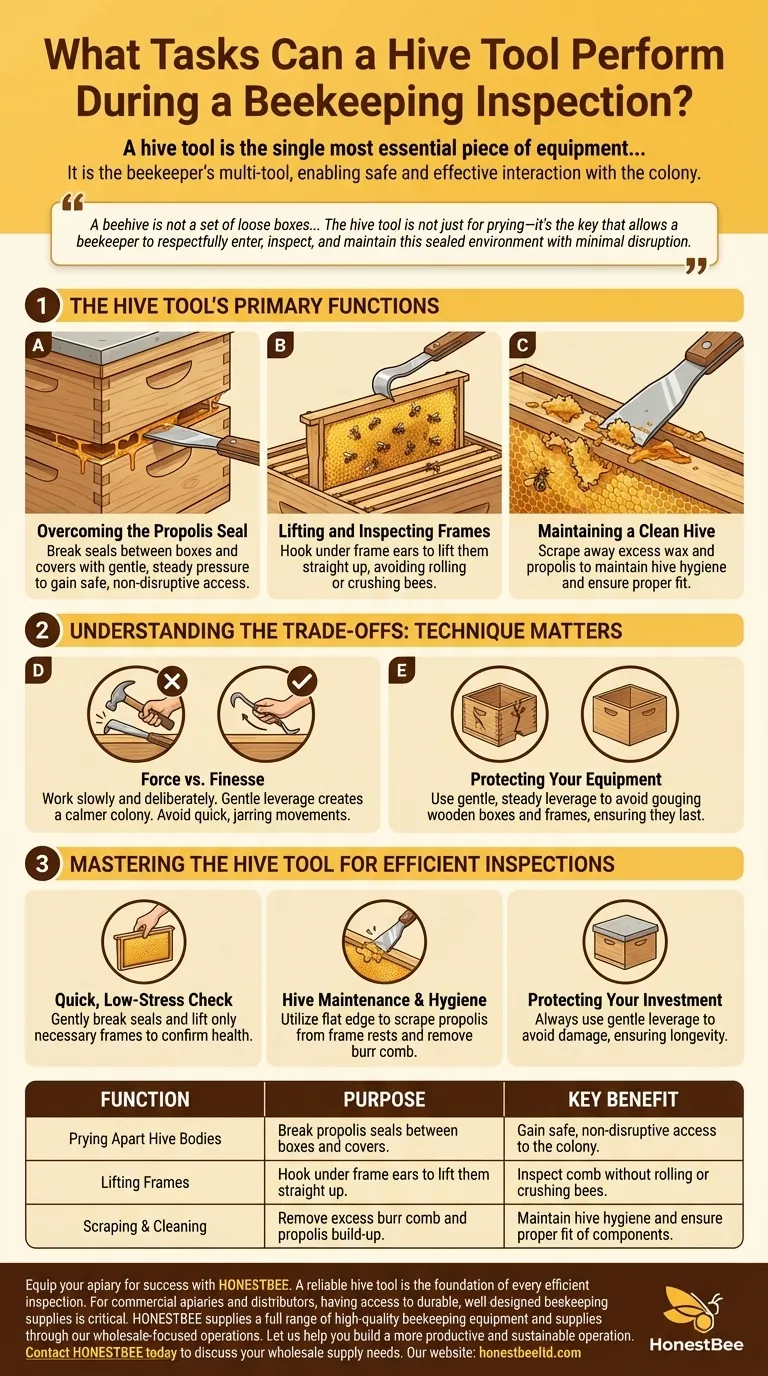 What Tasks Can a Hive Tool Perform During a Beekeeping Inspection?

A hive tool is the single most essential piece of equipment...
It is the beekeeper's multi-tool, enabling safe and effective interaction with the colony.

“ A beehive is not a set of loose boxes... The hive tool is not just for prying—it's the key that allows a beekeeper to respectfully enter, inspect, and maintain this sealed environment with minimal disruption. ”

1 THE HIVE TOOL'S PRIMARY FUNCTIONS

A
Overcoming the Propolis Seal
Break seals between boxes and covers with gentle, steady pressure to gain safe, non-disruptive access.

B
Lifting and Inspecting Frames
Hook under frame ears to lift them straight up, avoiding rolling or crushing bees.

C
Maintaining a Clean Hive
Scrape away excess wax and propolis to maintain hive hygiene and ensure proper fit.

2 UNDERSTANDING THE TRADE-OFFS: TECHNIQUE MATTERS

D
Force vs. Finesse
Work slowly and deliberately. Gentle leverage creates a calmer colony. Avoid quick, jarring movements.

E
Protecting Your Equipment
Use gentle, steady leverage to avoid gouging wooden boxes and frames, ensuring they last.

3 MASTERING THE HIVE TOOL FOR EFFICIENT INSPECTIONS

Quick, Low-Stress Check
Gently break seals and lift only necessary frames to confirm health.

Hive Maintenance & Hygiene
Utilize flat edge to scrape propolis from frame rests and remove burr comb.

Protecting Your Investment
Always use gentle leverage to avoid damage, ensuring longevity.

| FUNCTION | PURPOSE | KEY BENEFIT |
|---|---|---|
| Prying Apart Hive Bodies | Break propolis seals between boxes and covers. | Gain safe, non-disruptive access to the colony. |
| Lifting Frames | Hook under frame ears to lift them straight up. | Inspect comb without rolling or crushing bees. |
| Scraping & Cleaning | Remove excess burr comb and propolis build-up. | Maintain hive hygiene and ensure proper fit of components. |

Equip your apiary for success with HONESTBEE. A reliable hive tool is the foundation of every efficient inspection. For commercial apiaries and distributors, having access to durable, well designed beekeeping supplies is critical. HONESTBEE supplies a full range of high-quality beekeeping equipment and supplies through our wholesale-focused operations. Let us help you build a more productive and sustainable operation. Contact HONESTBEE today to discuss your wholesale supply needs. Our website: honestbeeltd.com

HonestBee