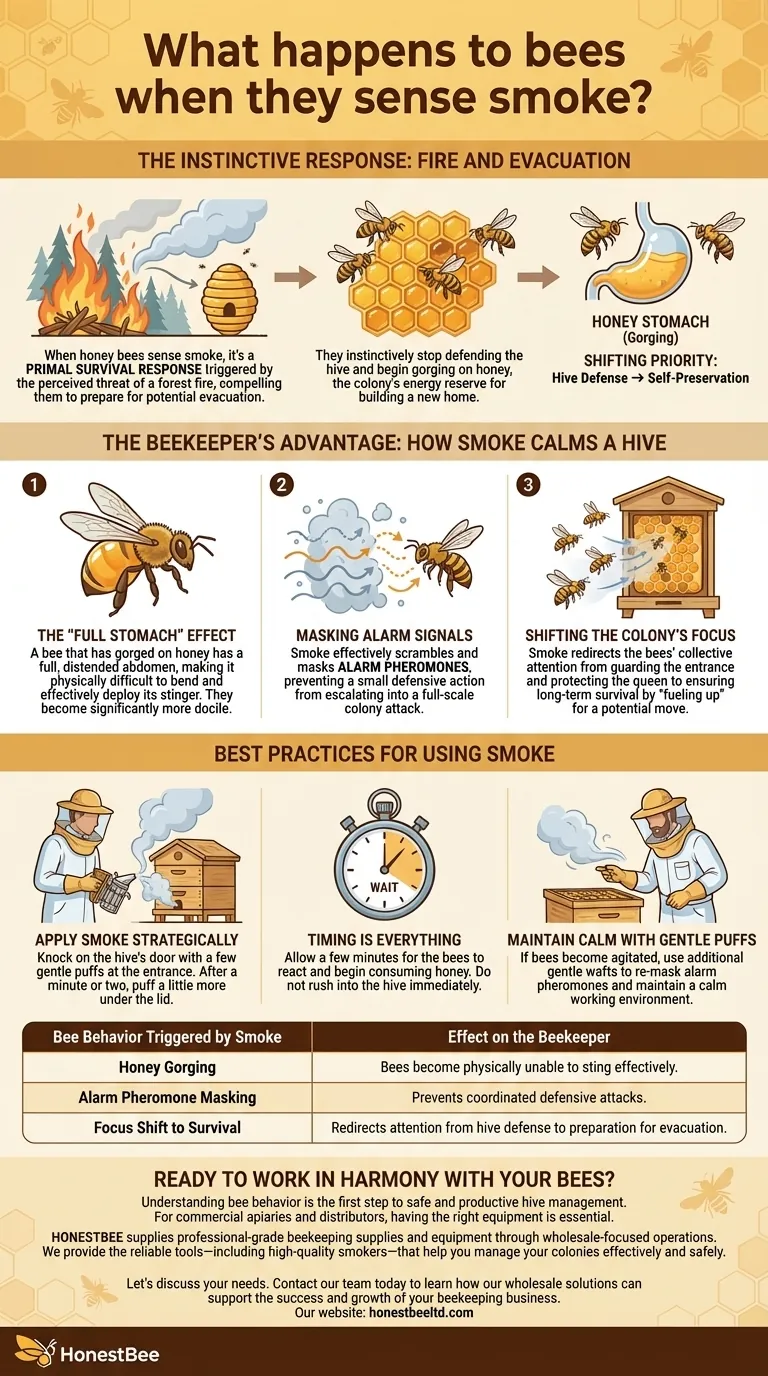 What happens to bees when they sense smoke?

THE INSTINCTIVE RESPONSE: FIRE AND EVACUATION

When honey bees sense smoke, it's a PRIMAL SURVIVAL RESPONSE triggered by the perceived threat of a forest fire, compelling them to prepare for potential evacuation.

They instinctively stop defending the hive and begin gorging on honey, the colony's energy reserve for building a new home.

HONEY STOMACH (Gorging)

SHIFTING PRIORITY: Hive Defense → Self-Preservation

THE BEEKEEPER'S ADVANTAGE: HOW SMOKE CALMS A HIVE

1

THE "FULL STOMACH" EFFECT

A bee that has gorged on honey has a full, distended abdomen, making it physically difficult to bend and effectively deploy its stinger. They become significantly more docile.

2

MASKING ALARM SIGNALS

Smoke effectively scrambles and masks ALARM PHEROMONES, preventing a small defensive action from escalating into a full-scale colony attack.

3

SHIFTING THE COLONY'S FOCUS

Smoke redirects the bees' collective attention from guarding the entrance and protecting the queen to ensuring long-term survival by "fueling up" for a potential move.

BEST PRACTICES FOR USING SMOKE

APPLY SMOKE STRATEGICALLY

Knock on the hive's door with a few gentle puffs at the entrance. After a minute or two, puff a little more under the lid.

WAIT

TIMING IS EVERYTHING

Allow a few minutes for the bees to react and begin consuming honey. Do not rush into the hive immediately.

MAINTAIN CALM WITH GENTLE PUFFS

If bees become agitated, use additional gentle wafts to re-mask alarm pheromones and maintain a calm working environment.

| Bee Behavior Triggered by Smoke | Effect on the Beekeeper |
|---|---|
| Honey Gorging | Bees become physically unable to sting effectively. |
| Alarm Pheromone Masking | Prevents coordinated defensive attacks. |
| Focus Shift to Survival | Redirects attention from hive defense to preparation for evacuation. |

READY TO WORK IN HARMONY WITH YOUR BEES?

Understanding bee behavior is the first step to safe and productive hive management. For commercial apiaries and distributors, having the right equipment is essential.

HONESTBEE supplies professional-grade beekeeping supplies and equipment through wholesale-focused operations. We provide the reliable tools—including high-quality smokers—that help you manage your colonies effectively and safely.

Let's discuss your needs. Contact our team today to learn how our wholesale solutions can support the success and growth of your beekeeping business.
Our website: honestbeeltd.com

HonestBee