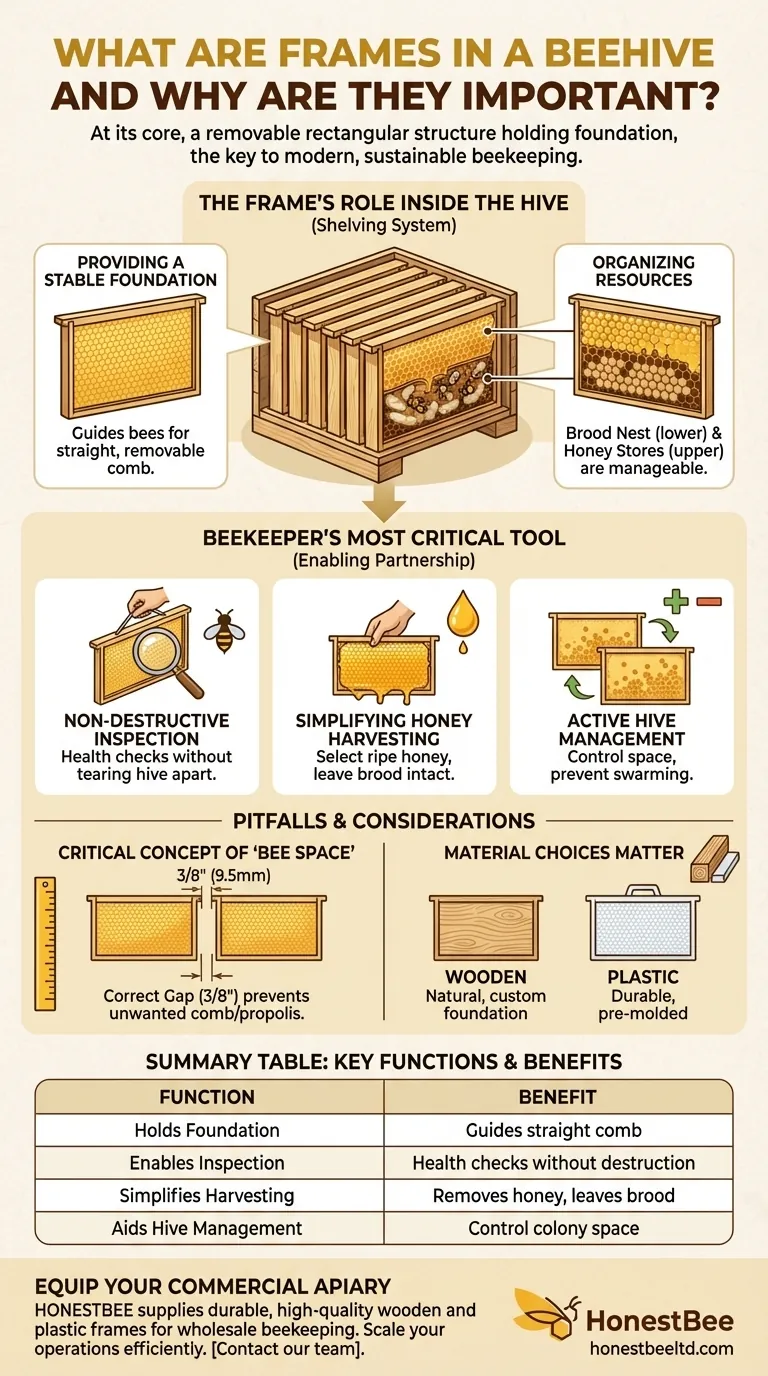 WHAT ARE FRAMES IN A BEEHIVE AND WHY ARE THEY IMPORTANT?

At its core, a removable rectangular structure holding foundation, the key to modern, sustainable beekeeping.

THE FRAME'S ROLE INSIDE THE HIVE
(Shelving System)

PROVIDING A STABLE FOUNDATION
Guides bees for straight, removable comb.

ORGANIZING RESOURCES
Brood Nest (lower) & Honey Stores (upper) are manageable.

BEEKEEPER'S MOST CRITICAL TOOL
(Enabling Partnership)

NON-DESTRUCTIVE INSPECTION
Health checks without tearing hive apart.

SIMPLIFYING HONEY HARVESTING
Select ripe honey, leave brood intact.

ACTIVE HIVE MANAGEMENT
Control space, prevent swarming.

PITFALLS & CONSIDERATIONS

CRITICAL CONCEPT OF 'BEE SPACE'
3/8" (9.5mm)
Correct Gap (3/8") prevents unwanted comb/propolis.

MATERIAL CHOICES MATTER
WOODEN
Natural, custom foundation
PLASTIC
Durable, pre-molded

SUMMARY TABLE: KEY FUNCTIONS & BENEFITS

| FUNCTION | BENEFIT |
|---|---|
| Holds Foundation | Guides straight comb |
| Enables Inspection | Health checks without destruction |
| Simplifies Harvesting | Removes honey, leaves brood |
| Aids Hive Management | Control colony space |

EQUIP YOUR COMMERCIAL APIARY
HONESTBEE supplies durable, high-quality wooden and plastic frames for wholesale beekeeping. Scale your operations efficiently. [Contact our team].

HonestBee
honestbeeltd.com