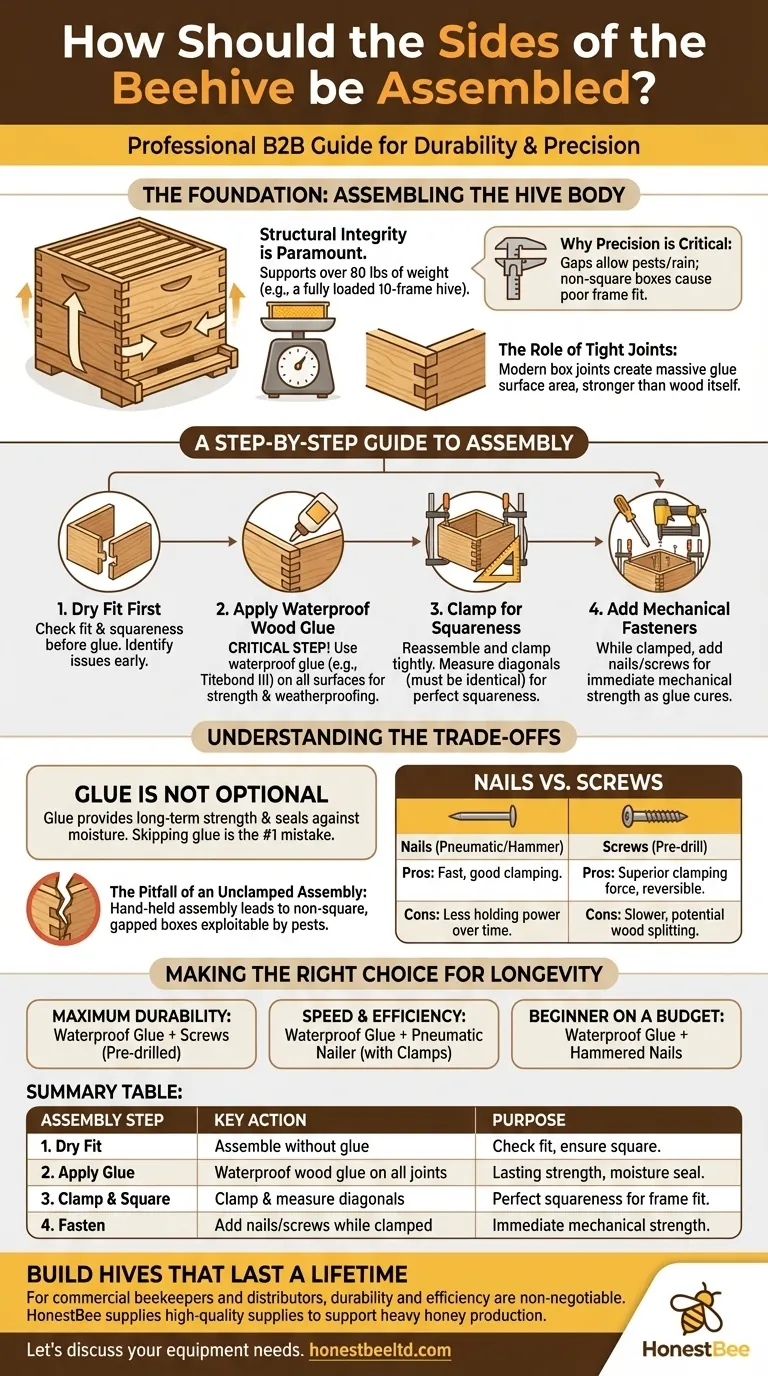 How Should the Sides of the Beehive be Assembled?

Professional B2B Guide for Durability & Precision

THE FOUNDATION: ASSEMBLING THE HIVE BODY

Structural Integrity is Paramount.
Supports over 80 lbs of weight (e.g., a fully loaded 10-frame hive).

Why Precision is Critical:
Gaps allow pests/rain; non-square boxes cause poor frame fit.

The Role of Tight Joints:
Modern box joints create massive glue surface area, stronger than wood itself.

A STEP-BY-STEP GUIDE TO ASSEMBLY

1. Dry Fit First
Check fit & squareness before glue. Identify issues early.

2. Apply Waterproof Wood Glue
CRITICAL STEP! Use waterproof glue (e.g., Titebond III) on all surfaces for strength & weatherproofing.

3. Clamp for Squareness
Reassemble and clamp tightly. Measure diagonals (must be identical) for perfect squareness.

4. Add Mechanical Fasteners
While clamped, add nails/screws for immediate mechanical strength as glue cures.

UNDERSTANDING THE TRADE-OFFS

GLUE IS NOT OPTIONAL
Glue provides long-term strength & seals against moisture. Skipping glue is the #1 mistake.

The Pitfall of an Unclamped Assembly:
Hand-held assembly leads to non-square, gapped boxes exploitable by pests.

NAILS VS. SCREWS

| Nails (Pneumatic/Hammer) | Screws (Pre-drill) |
|---|---|
| Pros: Fast, good clamping. | Pros: Superior clamping force, reversible. |
| Cons: Less holding power over time. | Cons: Slower, potential wood splitting. |

MAKING THE RIGHT CHOICE FOR LONGEVITY

MAXIMUM DURABILITY:
Waterproof Glue + Screws (Pre-drilled)

SPEED & EFFICIENCY:
Waterproof Glue + Pneumatic Nailer (with Clamps)

BEGINNER ON A BUDGET:
Waterproof Glue + Hammered Nails

SUMMARY TABLE:

| ASSEMBLY STEP | KEY ACTION | PURPOSE |
|---|---|---|
| 1. Dry Fit | Assemble without glue | Check fit, ensure square. |
| 2. Apply Glue | Waterproof wood glue on all joints | Lasting strength, moisture seal. |
| 3. Clamp & Square | Clamp & measure diagonals | Perfect squareness for frame fit. |
| 4. Fasten | Add nails/screws while clamped | Immediate mechanical strength. |

BUILD HIVES THAT LAST A LIFETIME
For commercial beekeepers and distributors, durability and efficiency are non-negotiable. HonestBee supplies high-quality supplies to support heavy honey production.

Let's discuss your equipment needs. honestbeeltd.com

HonestBee