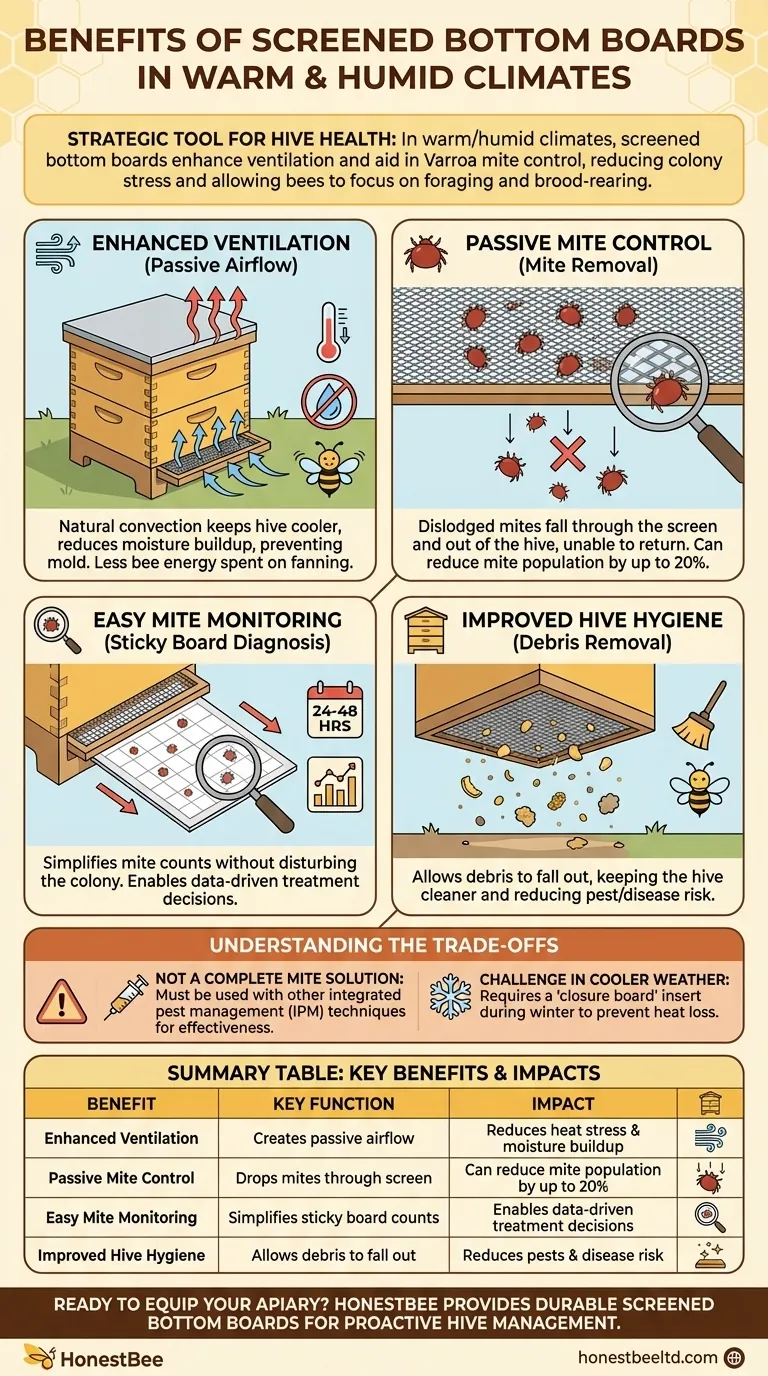 BENEFITS OF SCREENED BOTTOM BOARDS IN WARM & HUMID CLIMATES

STRATEGIC TOOL FOR HIVE HEALTH: In warm/humid climates, screened bottom boards enhance ventilation and aid in Varroa mite control, reducing colony stress and allowing bees to focus on foraging and brood-rearing.

ENHANCED VENTILATION
(Passive Airflow)

Natural convection keeps hive cooler, reduces moisture buildup, preventing mold. Less bee energy spent on fanning.

PASSIVE MITE CONTROL
(Mite Removal)

Dislodged mites fall through the screen and out of the hive, unable to return. Can reduce mite population by up to 20%.

EASY MITE MONITORING
(Sticky Board Diagnosis)

24-48 HRS

Simplifies mite counts without disturbing the colony. Enables data-driven treatment decisions.

IMPROVED HIVE HYGIENE
(Debris Removal)

Allows debris to fall out, keeping the hive cleaner and reducing pest/disease risk.

UNDERSTANDING THE TRADE-OFFS

NOT A COMPLETE MITE SOLUTION: Must be used with other integrated pest management (IPM) techniques for effectiveness.

CHALLENGE IN COOLER WEATHER: Requires a 'closure board' insert during winter to prevent heat loss.

SUMMARY TABLE: KEY BENEFITS & IMPACTS

| BENEFIT | KEY FUNCTION | IMPACT | |
|---|---|---|---|
| Enhanced Ventilation | Creates passive airflow | Reduces heat stress & moisture buildup | |
| Passive Mite Control | Drops mites through screen | Can reduce mite population by up to 20% | |
| Easy Mite Monitoring | Simplifies sticky board counts | Enables data-driven treatment decisions | |
| Improved Hive Hygiene | Allows debris to fall out | Reduces pests & disease risk | |

READY TO EQUIP YOUR APIARY? HONESTBEE PROVIDES DURABLE SCREENED BOTTOM BOARDS FOR PROACTIVE HIVE MANAGEMENT.

HonestBee

honestbeeltd.com