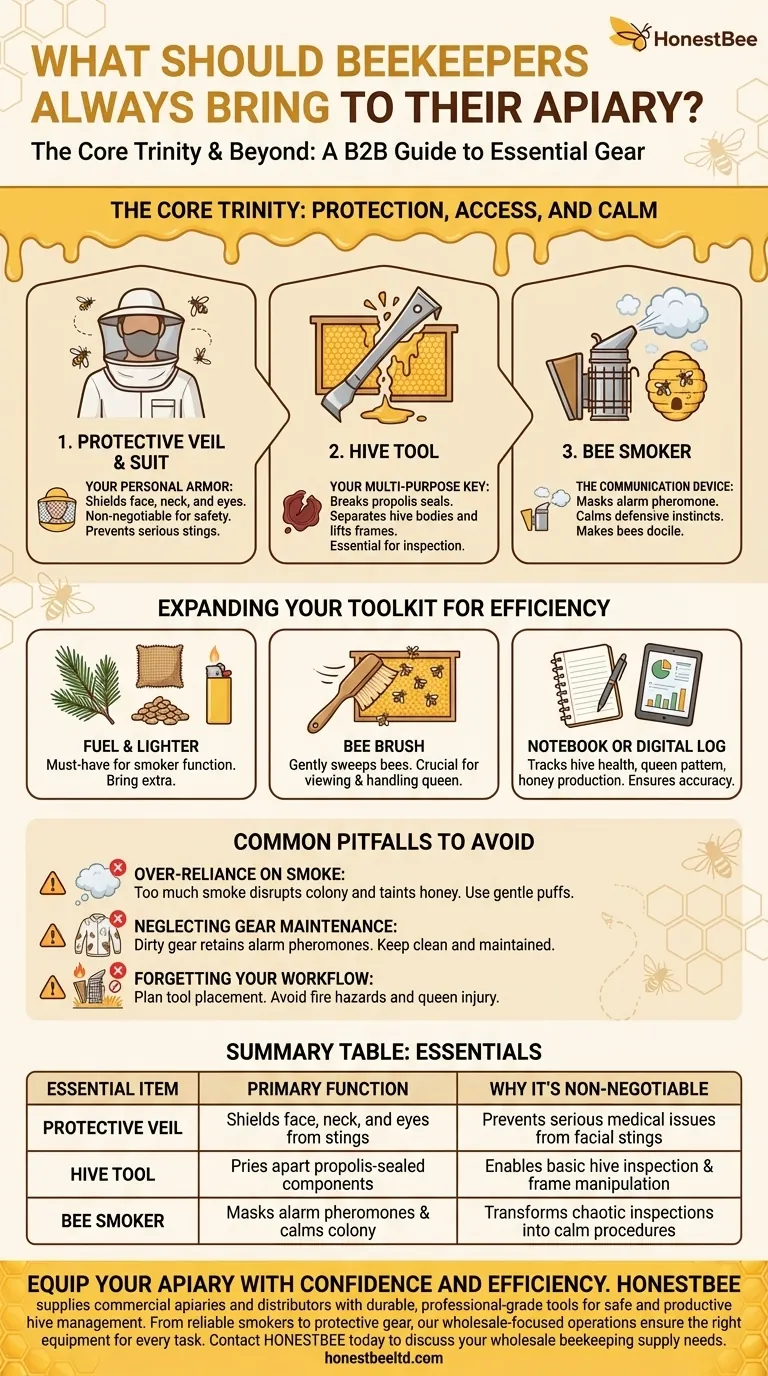 HonestBee

WHAT SHOULD BEEKEEPERS ALWAYS BRING TO THEIR APIARY?

The Core Trinity & Beyond: A B2B Guide to Essential Gear

THE CORE TRINITY: PROTECTION, ACCESS, AND CALM

1. PROTECTIVE VEIL & SUIT

YOUR PERSONAL ARMOR: Shields face, neck, and eyes. Non-negotiable for safety. Prevents serious stings.

2. HIVE TOOL

YOUR MULTI-PURPOSE KEY: Breaks propolis seals. Separates hive bodies and lifts frames. Essential for inspection.

3. BEE SMOKER

THE COMMUNICATION DEVICE: Masks alarm pheromone. Calms defensive instincts. Makes bees docile.

EXPANDING YOUR TOOLKIT FOR EFFICIENCY

FUEL & LIGHTER
Must-have for smoker function. Bring extra.

BEE BRUSH
Gently sweeps bees. Crucial for viewing & handling queen.

NOTEBOOK OR DIGITAL LOG
Tracks hive health, queen pattern, honey production. Ensures accuracy.

COMMON PITFALLS TO AVOID

OVER-RELIANCE ON SMOKE:
Too much smoke disrupts colony and taints honey. Use gentle puffs.

NEGLECTING GEAR MAINTENANCE:
Dirty gear retains alarm pheromones. Keep clean and maintained.

FORGETTING YOUR WORKFLOW:
Plan tool placement. Avoid fire hazards and queen injury.

SUMMARY TABLE: ESSENTIALS

| ESSENTIAL ITEM | PRIMARY FUNCTION | WHY IT'S NON-NEGOTIABLE |
|---|---|---|
| PROTECTIVE VEIL | Shields face, neck, and eyes from stings | Prevents serious medical issues from facial stings |
| HIVE TOOL | Pries apart propolis-sealed components | Enables basic hive inspection & frame manipulation |
| BEE SMOKER | Masks alarm pheromones & calms colony | Transforms chaotic inspections into calm procedures |

EQUIP YOUR APIARY WITH CONFIDENCE AND EFFICIENCY. HONESTBEE supplies commercial apiaries and distributors with durable, professional-grade tools for safe and productive hive management. From reliable smokers to protective gear, our wholesale-focused operations ensure the right equipment for every task. Contact HONESTBEE today to discuss your wholesale beekeeping supply needs.
honestbeeltd.com