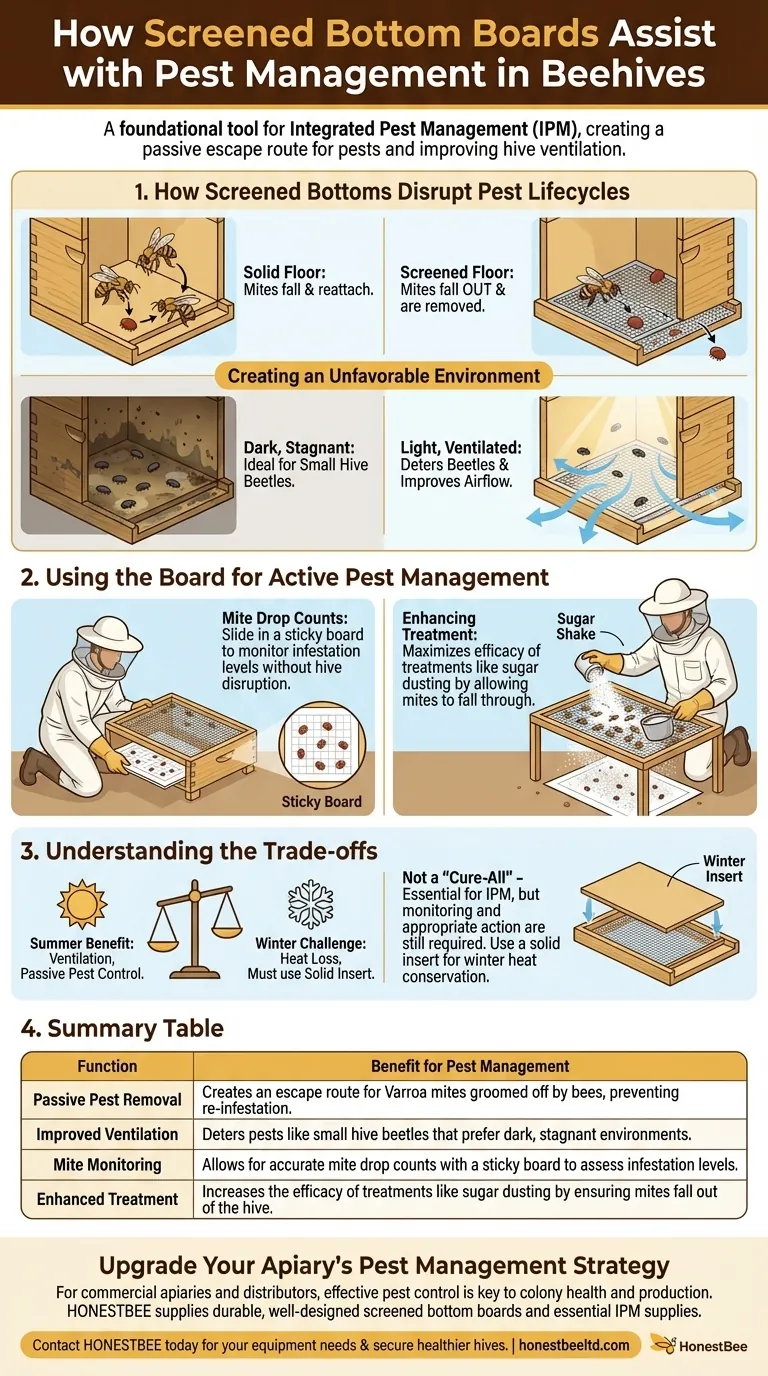 How Screened Bottom Boards Assist with Pest Management in Beehives

A foundational tool for Integrated Pest Management (IPM), creating a passive escape route for pests and improving hive ventilation.

1. How Screened Bottoms Disrupt Pest Lifecycles

Solid Floor: Mites fall & reattach.

Screened Floor: Mites fall OUT & are removed.

Creating an Unfavorable Environment

Dark, Stagnant: Ideal for Small Hive Beetles.

Light, Ventilated: Deters Beetles & Improves Airflow.

2. Using the Board for Active Pest Management

Mite Drop Counts: Slide in a sticky board to monitor infestation levels without hive disruption.

Sticky Board

Enhancing Treatment: Maximizes efficacy of treatments like sugar dusting by allowing mites to fall through.

Sugar Shake

3. Understanding the Trade-offs

Summer Benefit: Ventilation, Passive Pest Control.

Winter Challenge: Heat Loss, Must use Solid Insert.

Not a "Cure-All" – Essential for IPM, but monitoring and appropriate action are still required. Use a solid insert for winter heat conservation.

Winter Insert

4. Summary Table

| Function | Benefit for Pest Management |
|---|---|
| Passive Pest Removal | Creates an escape route for Varroa mites groomed off by bees, preventing re-infestation. |
| Improved Ventilation | Deters pests like small hive beetles that prefer dark, stagnant environments. |
| Mite Monitoring | Allows for accurate mite drop counts with a sticky board to assess infestation levels. |
| Enhanced Treatment | Increases the efficacy of treatments like sugar dusting by ensuring mites fall out of the hive. |

Upgrade Your Apiary's Pest Management Strategy

For commercial apiaries and distributors, effective pest control is key to colony health and production. HONESTBEE supplies durable, well-designed screened bottom boards and essential IPM supplies.

Contact HONESTBEE today for your equipment needs & secure healthier hives. | honestbeeltd.com

HonestBee