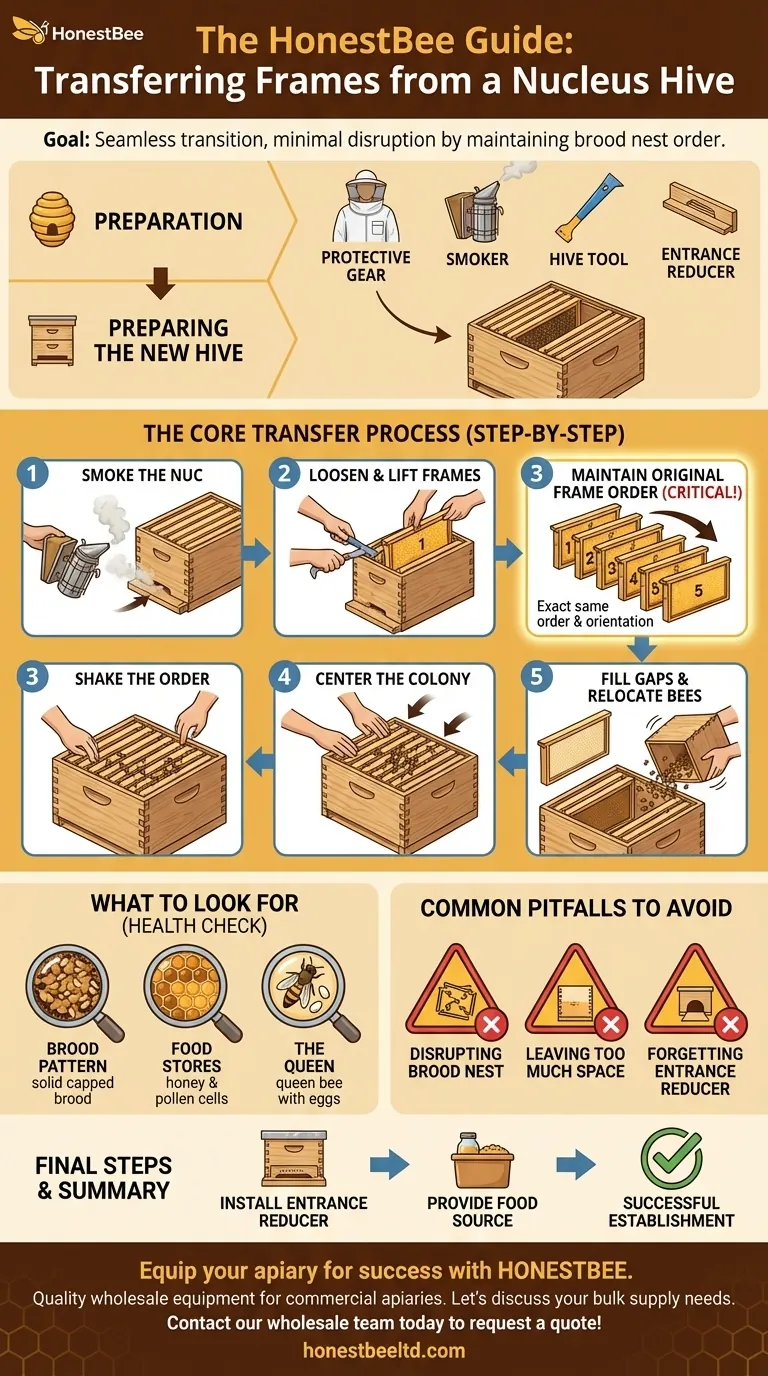 HonestBee

The HonestBee Guide: Transferring Frames from a Nucleus Hive

Goal: Seamless transition, minimal disruption by maintaining brood nest order.

PREPARATION

PREPARING THE NEW HIVE

PROTECTIVE GEAR

SMOKER

HIVE TOOL

ENTRANCE REDUCER

THE CORE TRANSFER PROCESS (STEP-BY-STEP)

1 SMOKE THE NUC

2 LOOSEN & LIFT FRAMES

1

3 MAINTAIN ORIGINAL FRAME ORDER (CRITICAL!)

1 2 3 4 5 5

Exact same order & orientation

3 SHAKE THE ORDER

4 CENTER THE COLONY

5 FILL GAPS & RELOCATE BEES

WHAT TO LOOK FOR (HEALTH CHECK)

BROOD PATTERN solid capped brood

FOOD STORES honey & pollen cells

THE QUEEN queen bee with eggs

COMMON PITFALLS TO AVOID

DISRUPTING BROOD NEST

LEAVING TOO MUCH SPACE

FORGETTING ENTRANCE REDUCER

FINAL STEPS & SUMMARY

INSTALL ENTRANCE REDUCER

PROVIDE FOOD SOURCE

SUCCESSFUL ESTABLISHMENT

Equip your apiary for success with HONESTBEE.

Quality wholesale equipment for commercial apiaries. Let's discuss your bulk supply needs.

Contact our wholesale team today to request a quote!

honestbeeltd.com