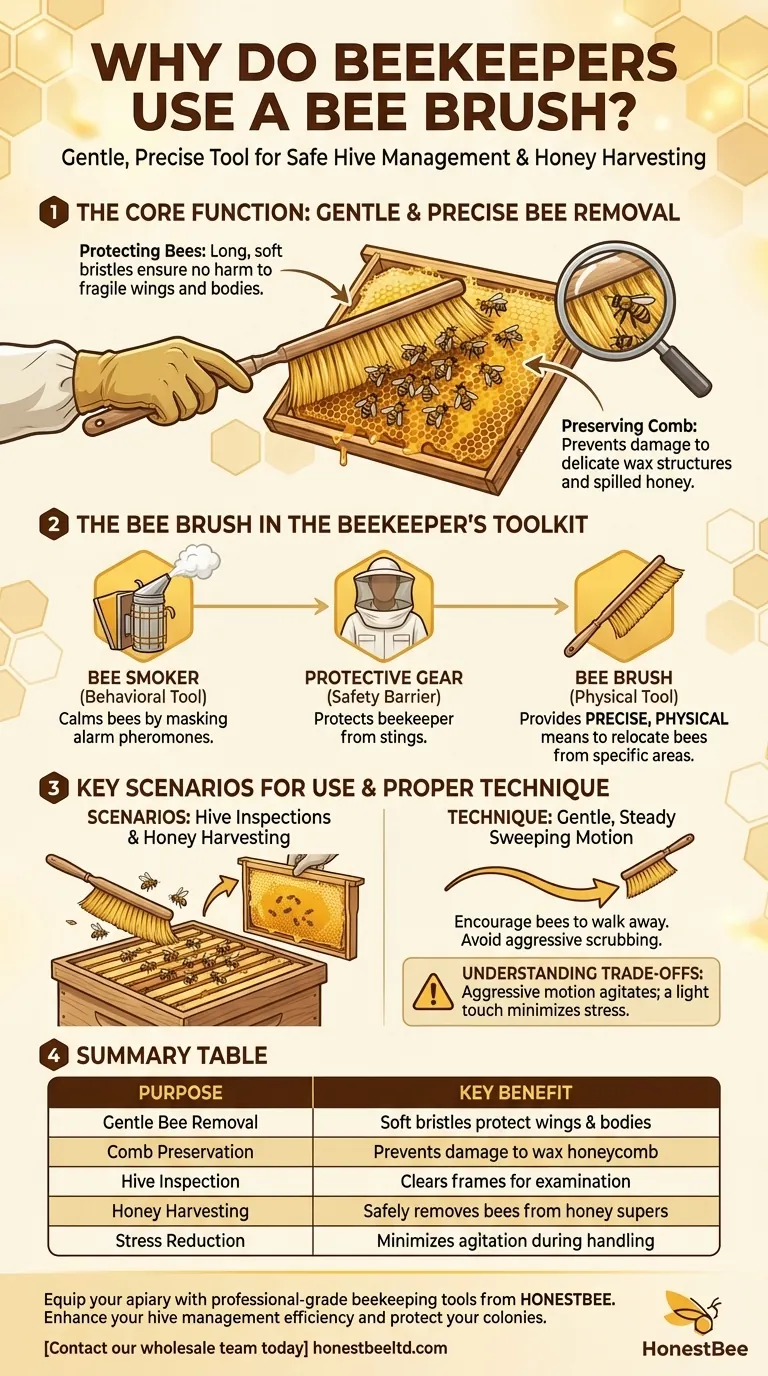 WHY DO BEEKEEPERS USE A BEE BRUSH?

Gentle, Precise Tool for Safe Hive Management & Honey Harvesting

1 THE CORE FUNCTION: GENTLE & PRECISE BEE REMOVAL

Protecting Bees: Long, soft bristles ensure no harm to fragile wings and bodies.

Preserving Comb: Prevents damage to delicate wax structures and spilled honey.

2 THE BEE BRUSH IN THE BEEKEEPER'S TOOLKIT

BEE SMOKER
(Behavioral Tool)
Calms bees by masking alarm pheromones.

PROTECTIVE GEAR
(Safety Barrier)
Protects beekeeper from stings.

BEE BRUSH
(Physical Tool)
Provides PRECISE, PHYSICAL means to relocate bees from specific areas.

3 KEY SCENARIOS FOR USE & PROPER TECHNIQUE

SCENARIOS: Hive Inspections & Honey Harvesting

TECHNIQUE: Gentle, Steady Sweeping Motion

Encourage bees to walk away. Avoid aggressive scrubbing.

UNDERSTANDING TRADE-OFFS: Aggressive motion agitates; a light touch minimizes stress.

4 SUMMARY TABLE

| PURPOSE | KEY BENEFIT |
|---|---|
| Gentle Bee Removal | Soft bristles protect wings & bodies |
| Comb Preservation | Prevents damage to wax honeycomb |
| Hive Inspection | Clears frames for examination |
| Honey Harvesting | Safely removes bees from honey supers |
| Stress Reduction | Minimizes agitation during handling |

Equip your apiary with professional-grade beekeeping tools from HONESTBEE. Enhance your hive management efficiency and protect your colonies.

[Contact our wholesale team today] honestbeeltd.com

HonestBee