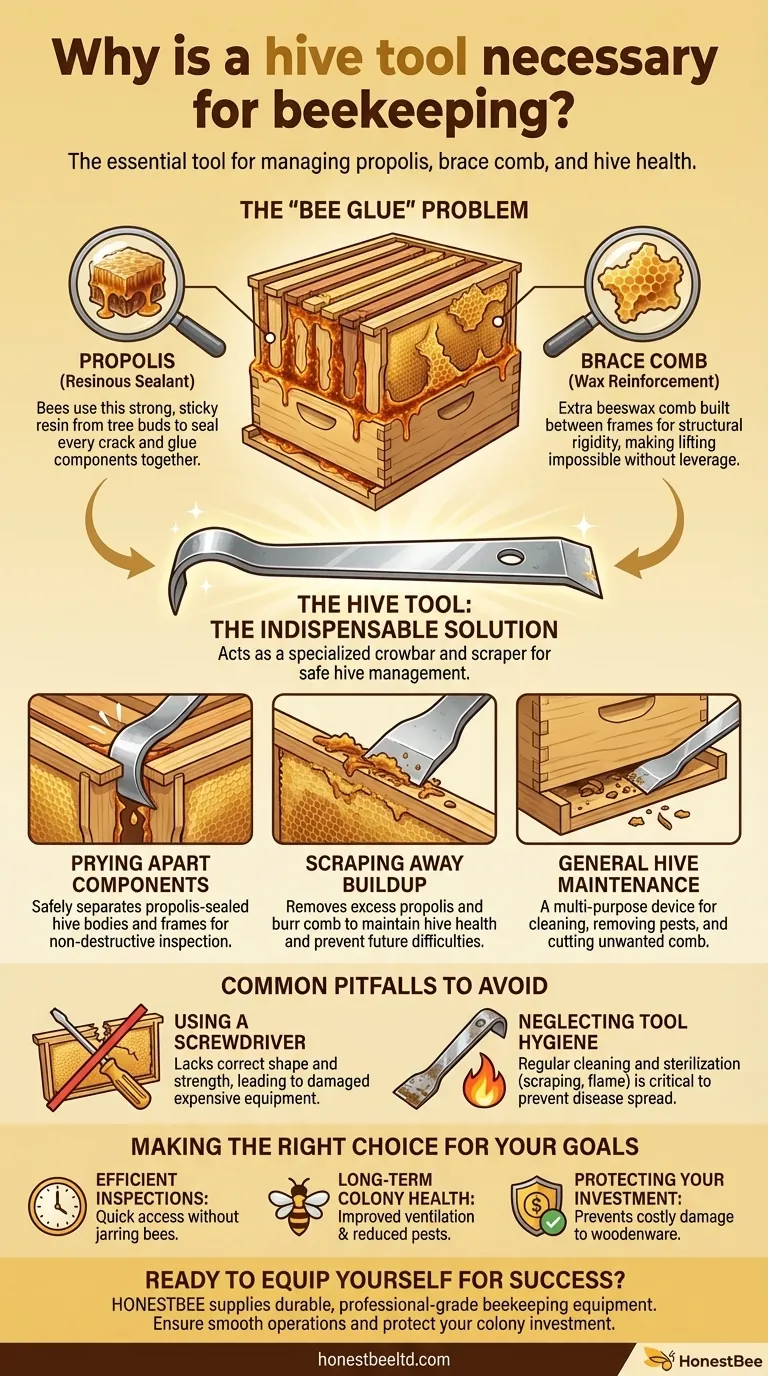 Why is a hive tool necessary for beekeeping?

The essential tool for managing propolis, brace comb, and hive health.

THE "BEE GLUE" PROBLEM

PROPOLIS
(Resinous Sealant)
Bees use this strong, sticky resin from tree buds to seal every crack and glue components together.

BRACE COMB
(Wax Reinforcement)
Extra beeswax comb built between frames for structural rigidity, making lifting impossible without leverage.

THE HIVE TOOL: THE INDISPENSABLE SOLUTION
Acts as a specialized crowbar and scraper for safe hive management.

PRYING APART COMPONENTS
Safely separates propolis-sealed hive bodies and frames for non-destructive inspection.

SCRAPING AWAY BUILDUP
Removes excess propolis and burr comb to maintain hive health and prevent future difficulties.

GENERAL HIVE MAINTENANCE
A multi-purpose device for cleaning, removing pests, and cutting unwanted comb.

COMMON PITFALLS TO AVOID

USING A SCREWDRIVER
Lacks correct shape and strength, leading to damaged expensive equipment.

NEGLECTING TOOL HYGIENE
Regular cleaning and sterilization (scraping, flame) is critical to prevent disease spread.

MAKING THE RIGHT CHOICE FOR YOUR GOALS

EFFICIENT INSPECTIONS:
Quick access without jarring bees.

LONG-TERM COLONY HEALTH:
Improved ventilation & reduced pests.

PROTECTING YOUR INVESTMENT:
Prevents costly damage to woodenware.

READY TO EQUIP YOURSELF FOR SUCCESS?
HONESTBEE supplies durable, professional-grade beekeeping equipment. Ensure smooth operations and protect your colony investment.

honestbeeltd.com

HonestBee