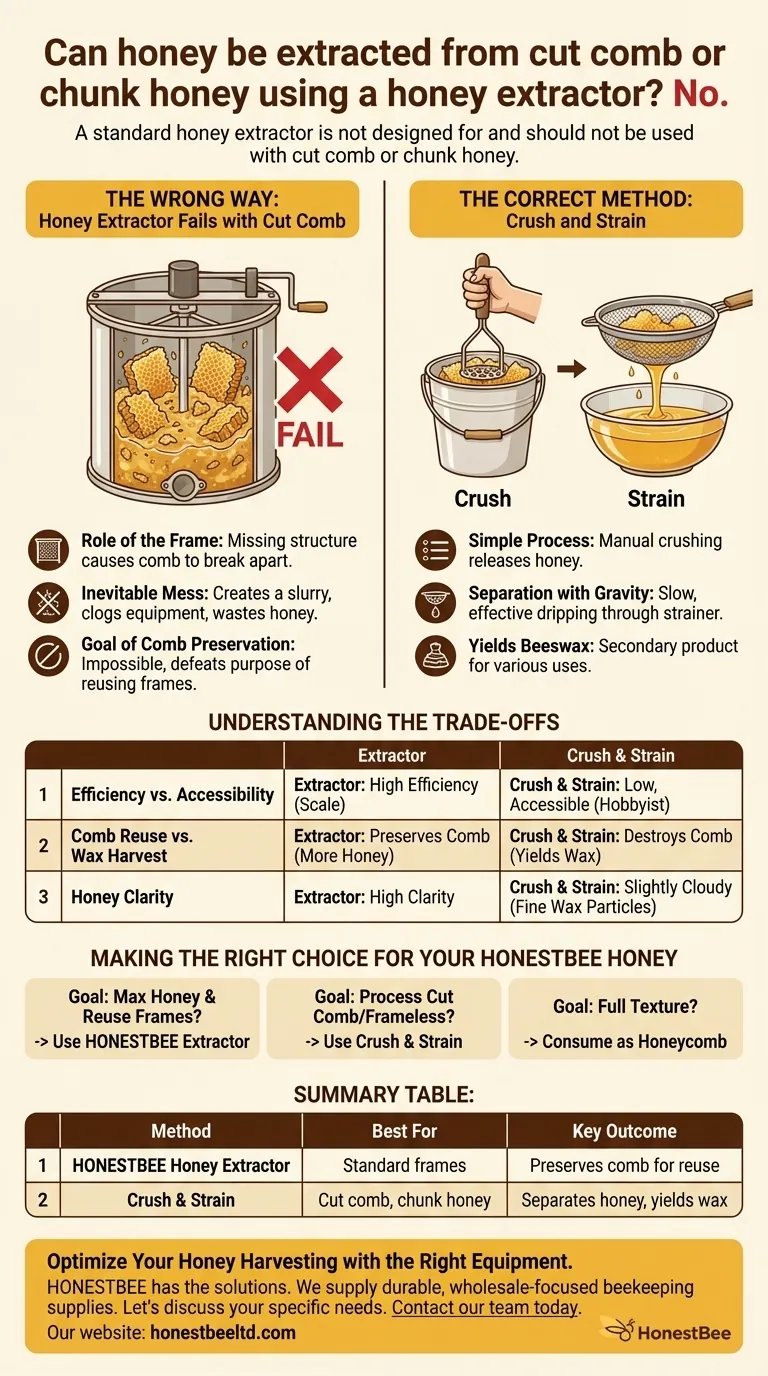 Can honey be extracted from cut comb or chunk honey using a honey extractor? No.

A standard honey extractor is not designed for and should not be used with cut comb or chunk honey.

THE WRONG WAY:
Honey Extractor Fails with Cut Comb

FAIL

Role of the Frame: Missing structure causes comb to break apart.

Inevitable Mess: Creates a slurry, clogs equipment, wastes honey.

Goal of Comb Preservation: Impossible, defeats purpose of reusing frames.

THE CORRECT METHOD:
Crush and Strain

Crush

Strain

Simple Process: Manual crushing releases honey.

Separation with Gravity: Slow, effective dripping through strainer.

Yields Beeswax: Secondary product for various uses.

UNDERSTANDING THE TRADE-OFFS

| | | Extractor | Crush & Strain |
|---|---|---|---|
| 1 | Efficiency vs. Accessibility | Extractor: High Efficiency (Scale) | Crush & Strain: Low, Accessible (Hobbyist) |
| 2 | Comb Reuse vs. Wax Harvest | Extractor: Preserves Comb (More Honey) | Crush & Strain: Destroys Comb (Yields Wax) |
| 3 | Honey Clarity | Extractor: High Clarity | Crush & Strain: Slightly Cloudy (Fine Wax Particles) |

MAKING THE RIGHT CHOICE FOR YOUR HONESTBEE HONEY

Goal: Max Honey & Reuse Frames?
-> Use HONESTBEE Extractor

Goal: Process Cut Comb/Frameless?
-> Use Crush & Strain

Goal: Full Texture?
-> Consume as Honeycomb

SUMMARY TABLE:

| | Method | Best For | Key Outcome |
|---|---|---|---|
| 1 | HONESTBEE Honey Extractor | Standard frames | Preserves comb for reuse |
| 2 | Crush & Strain | Cut comb, chunk honey | Separates honey, yields wax |

Optimize Your Honey Harvesting with the Right Equipment.
HONESTBEE has the solutions. We supply durable, wholesale-focused beekeeping supplies. Let's discuss your specific needs. Contact our team today.
Our website: honestbeeltd.com

HonestBee