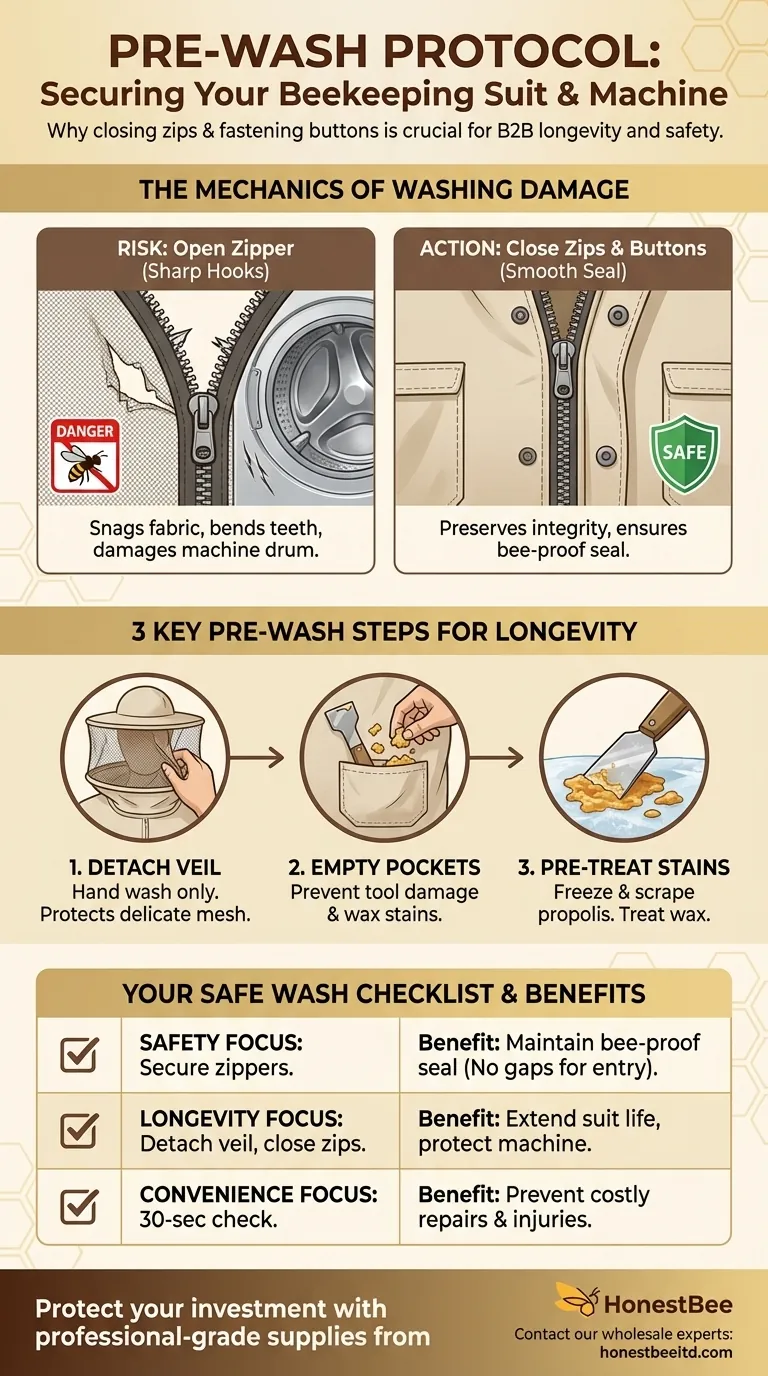 PRE-WASH PROTOCOL:
Securing Your Beekeeping Suit & Machine
Why closing zips & fastening buttons is crucial for B2B longevity and safety.

THE MECHANICS OF WASHING DAMAGE

RISK: Open Zipper
(Sharp Hooks)

DANGER

Snags fabric, bends teeth, damages machine drum.

ACTION: Close Zips & Buttons
(Smooth Seal)

SAFE

Preserves integrity, ensures bee-proof seal.

3 KEY PRE-WASH STEPS FOR LONGEVITY

1. DETACH VEIL
Hand wash only. Protects delicate mesh.

2. EMPTY POCKETS
Prevent tool damage & wax stains.

3. PRE-TREAT STAINS
Freeze & scrape propolis. Treat wax.

YOUR SAFE WASH CHECKLIST & BENEFITS

| | | |
|---|---|---|
| ☑ | SAFETY FOCUS: Secure zippers. | Benefit: Maintain bee-proof seal (No gaps for entry). |
| ☑ | LONGEVITY FOCUS: Detach veil, close zips. | Benefit: Extend suit life, protect machine. |
| ☑ | CONVENIENCE FOCUS: 30-sec check. | Benefit: Prevent costly repairs & injuries. |

Protect your investment with professional-grade supplies from

HonestBee
Contact our wholesale experts:
honestbeeitd.com