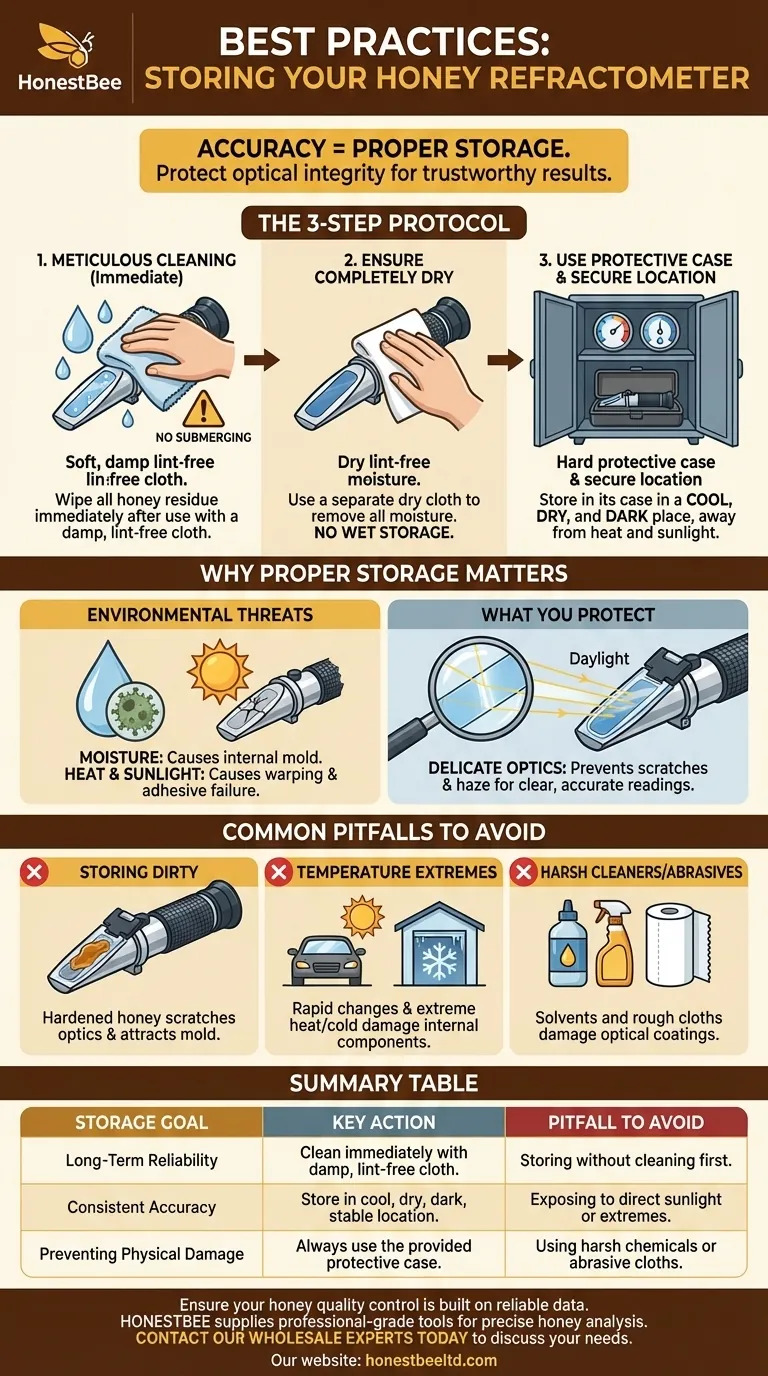 HonestBee

BEST PRACTICES:
STORING YOUR HONEY REFRACTOMETER

ACCURACY = PROPER STORAGE.
Protect optical integrity for trustworthy results.

THE 3-STEP PROTOCOL

1. METICULOUS CLEANING (Immediate)

NO SUBMERGING

Soft, damp lint-free lin:free cloth.
Wipe all honey residue immediately after use with a damp, lint-free cloth.

2. ENSURE COMPLETELY DRY

Dry lint-free moisture.
Use a separate dry cloth to remove all moisture.
NO WET STORAGE.

3. USE PROTECTIVE CASE & SECURE LOCATION

Hard protective case & secure location
Store in its case in a COOL, DRY, and DARK place, away from heat and sunlight.

WHY PROPER STORAGE MATTERS

ENVIRONMENTAL THREATS

MOISTURE: Causes internal mold.
HEAT & SUNLIGHT: Causes warping & adhesive failure.

WHAT YOU PROTECT

Daylight

DELICATE OPTICS: Prevents scratches & haze for clear, accurate readings.

COMMON PITFALLS TO AVOID

STORING DIRTY

Hardened honey scratches optics & attracts mold.

TEMPERATURE EXTREMES

Rapid changes & extreme heat/cold damage internal components.

HARSH CLEANERS/ABRASIVES

Solvents and rough cloths damage optical coatings.

SUMMARY TABLE

| STORAGE GOAL | KEY ACTION | PITFALL TO AVOID |
|---|---|---|
| Long-Term Reliability | Clean immediately with damp, lint-free cloth. | Storing without cleaning first. |
| Consistent Accuracy | Store in cool, dry, dark, stable location. | Exposing to direct sunlight or extremes. |
| Preventing Physical Damage | Always use the provided protective case. | Using harsh chemicals or abrasive cloths. |

Ensure your honey quality control is built on reliable data.
HONESTBEE supplies professional-grade tools for precise honey analysis.
CONTACT OUR WHOLESALE EXPERTS TODAY to discuss your needs.
Our website: honestbeeltd.com