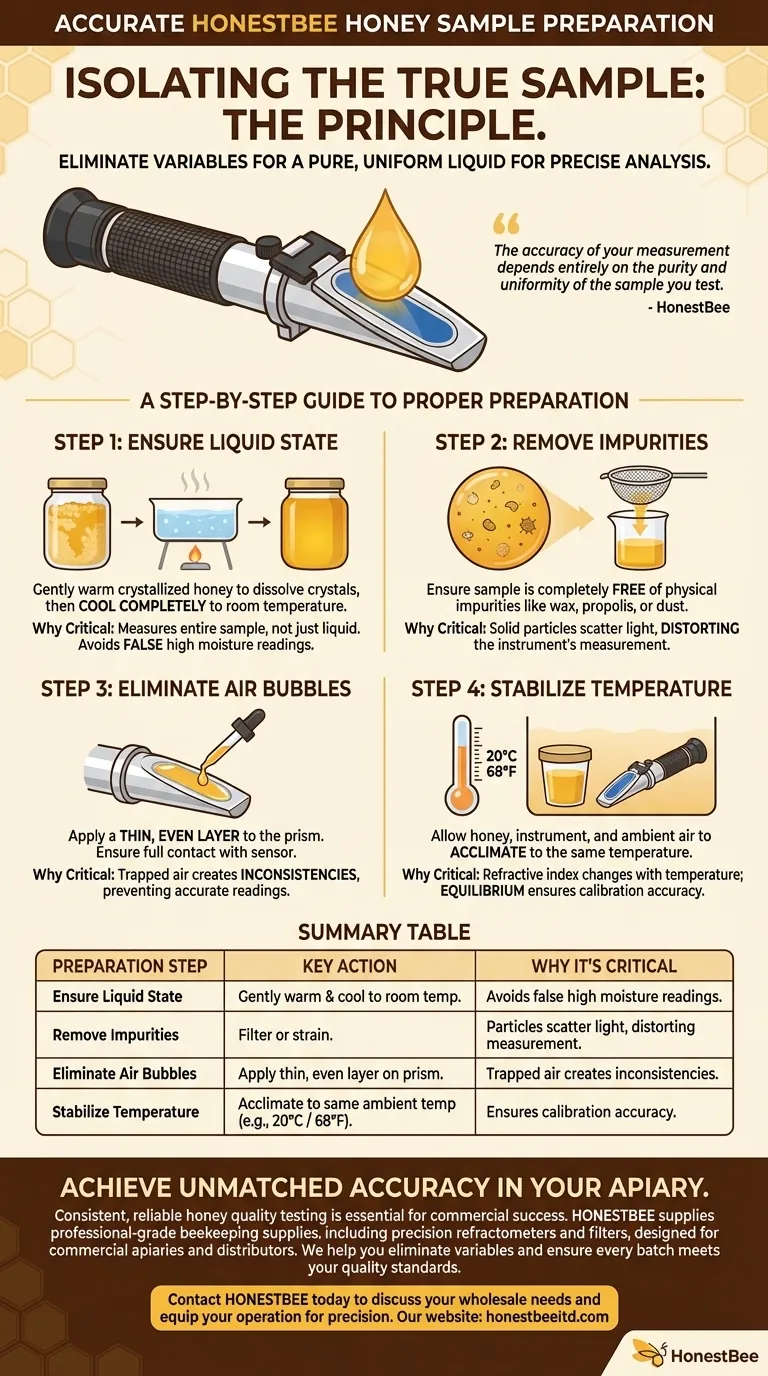 ACCURATE HONESTBEE HONEY SAMPLE PREPARATION

ISOLATING THE TRUE SAMPLE: THE PRINCIPLE.

ELIMINATE VARIABLES FOR A PURE, UNIFORM LIQUID FOR PRECISE ANALYSIS.

The accuracy of your measurement depends entirely on the purity and uniformity of the sample you test.
- HonestBee

A STEP-BY-STEP GUIDE TO PROPER PREPARATION

STEP 1: ENSURE LIQUID STATE

Gently warm crystallized honey to dissolve crystals, then COOL COMPLETELY to room temperature.
Why Critical: Measures entire sample, not just liquid. Avoids FALSE high moisture readings.

STEP 2: REMOVE IMPURITIES

Ensure sample is completely FREE of physical impurities like wax, propolis, or dust.
Why Critical: Solid particles scatter light, DISTORTING the instrument's measurement.

STEP 3: ELIMINATE AIR BUBBLES

Apply a THIN, EVEN LAYER to the prism. Ensure full contact with sensor.
Why Critical: Trapped air creates INCONSISTENCIES, preventing accurate readings.

STEP 4: STABILIZE TEMPERATURE

20°C
68°F

Allow honey, instrument, and ambient air to ACCLIMATE to the same temperature.
Why Critical: Refractive index changes with temperature; EQUILIBRIUM ensures calibration accuracy.

SUMMARY TABLE

| PREPARATION STEP | KEY ACTION | WHY IT'S CRITICAL |
|---|---|---|
| Ensure Liquid State | Gently warm & cool to room temp. | Avoids false high moisture readings. |
| Remove Impurities | Filter or strain. | Particles scatter light, distorting measurement. |
| Eliminate Air Bubbles | Apply thin, even layer on prism. | Trapped air creates inconsistencies. |
| Stabilize Temperature | Acclimate to same ambient temp (e.g., 20°C / 68°F). | Ensures calibration accuracy. |

ACHIEVE UNMATCHED ACCURACY IN YOUR APIARY.

Consistent, reliable honey quality testing is essential for commercial success. HONESTBEE supplies professional-grade beekeeping supplies, including precision refractometers and filters, designed for commercial apiaries and distributors. We help you eliminate variables and ensure every batch meets your quality standards.

Contact HONESTBEE today to discuss your wholesale needs and equip your operation for precision. Our website: honestbeeitd.com

HonestBee