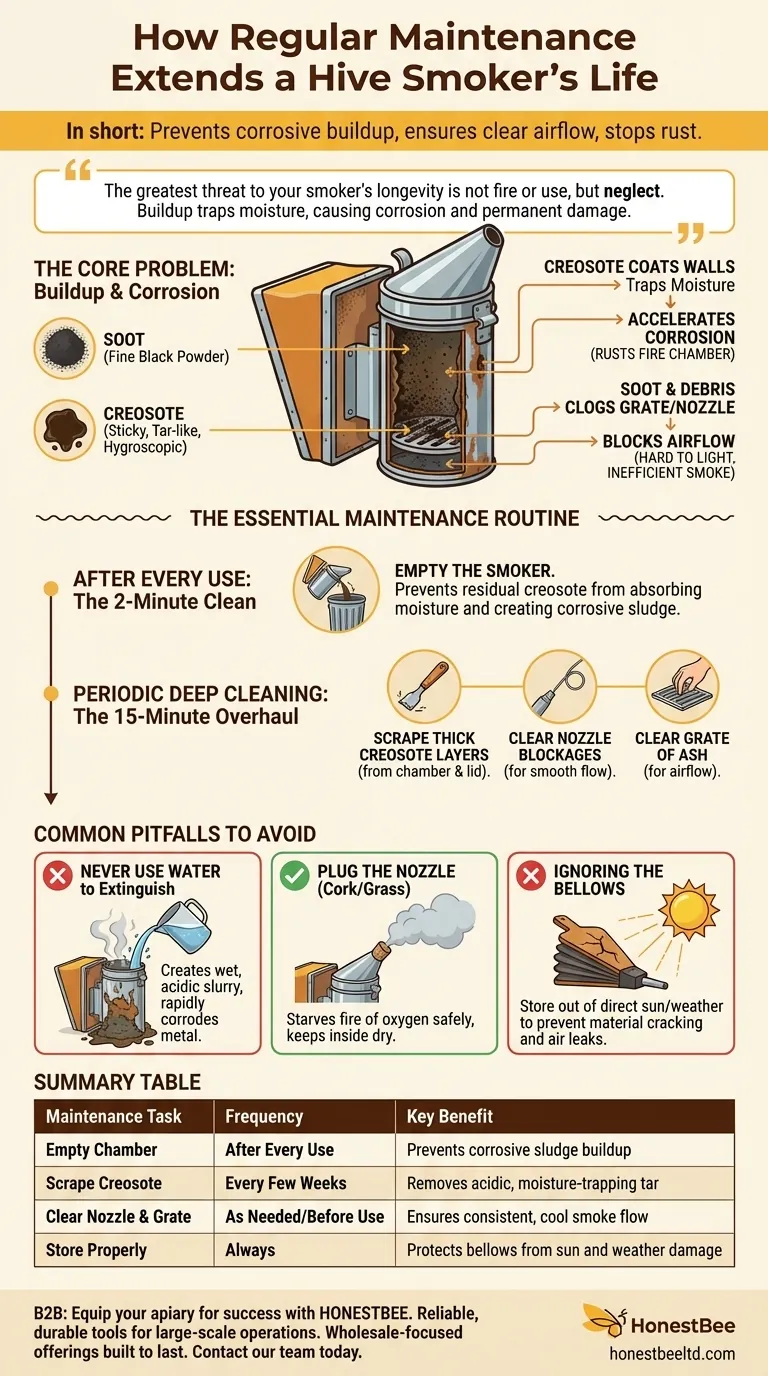 How Regular Maintenance Extends a Hive Smoker's Life

In short: Prevents corrosive buildup, ensures clear airflow, stops rust.

The greatest threat to your smoker's longevity is not fire or use, but neglect. Buildup traps moisture, causing corrosion and permanent damage.

THE CORE PROBLEM: Buildup & Corrosion

SOOT (Fine Black Powder)

CREOSOTE (Sticky, Tar-like, Hygroscopic)

CREOSOTE COATS WALLS
Traps Moisture
ACCELERATES CORROSION
(RUSTS FIRE CHAMBER)

SOOT & DEBRIS CLOGS GRATE/NOZZLE
BLOCKS AIRFLOW
(HARD TO LIGHT, INEFFICIENT SMOKE)

THE ESSENTIAL MAINTENANCE ROUTINE

AFTER EVERY USE: The 2-Minute Clean

EMPTY THE SMOKER.
Prevents residual creosote from absorbing moisture and creating corrosive sludge.

PERIODIC DEEP CLEANING: The 15-Minute Overhaul

SCRAPE THICK CREOSOTE LAYERS (from chamber & lid).

CLEAR NOZZLE BLOCKAGES (for smooth flow).

CLEAR GRATE OF ASH (for airflow).

COMMON PITFALLS TO AVOID

NEVER USE WATER to Extinguish
Creates wet, acidic slurry, rapidly corrodes metal.

PLUG THE NOZZLE (Cork/Grass)
Starves fire of oxygen safely, keeps inside dry.

IGNORING THE BELLOWS
Store out of direct sun/weather to prevent material cracking and air leaks.

SUMMARY TABLE

| Maintenance Task | Frequency | Key Benefit |
|---|---|---|
| Empty Chamber | After Every Use | Prevents corrosive sludge buildup |
| Scrape Creosote | Every Few Weeks | Removes acidic, moisture-trapping tar |
| Clear Nozzle & Grate | As Needed/Before Use | Ensures consistent, cool smoke flow |
| Store Properly | Always | Protects bellows from sun and weather damage |

B2B: Equip your apiary for success with HONESTBEE. Reliable, durable tools for large-scale operations. Wholesale-focused offerings built to last. Contact our team today.

HonestBee
honestbeeltd.com