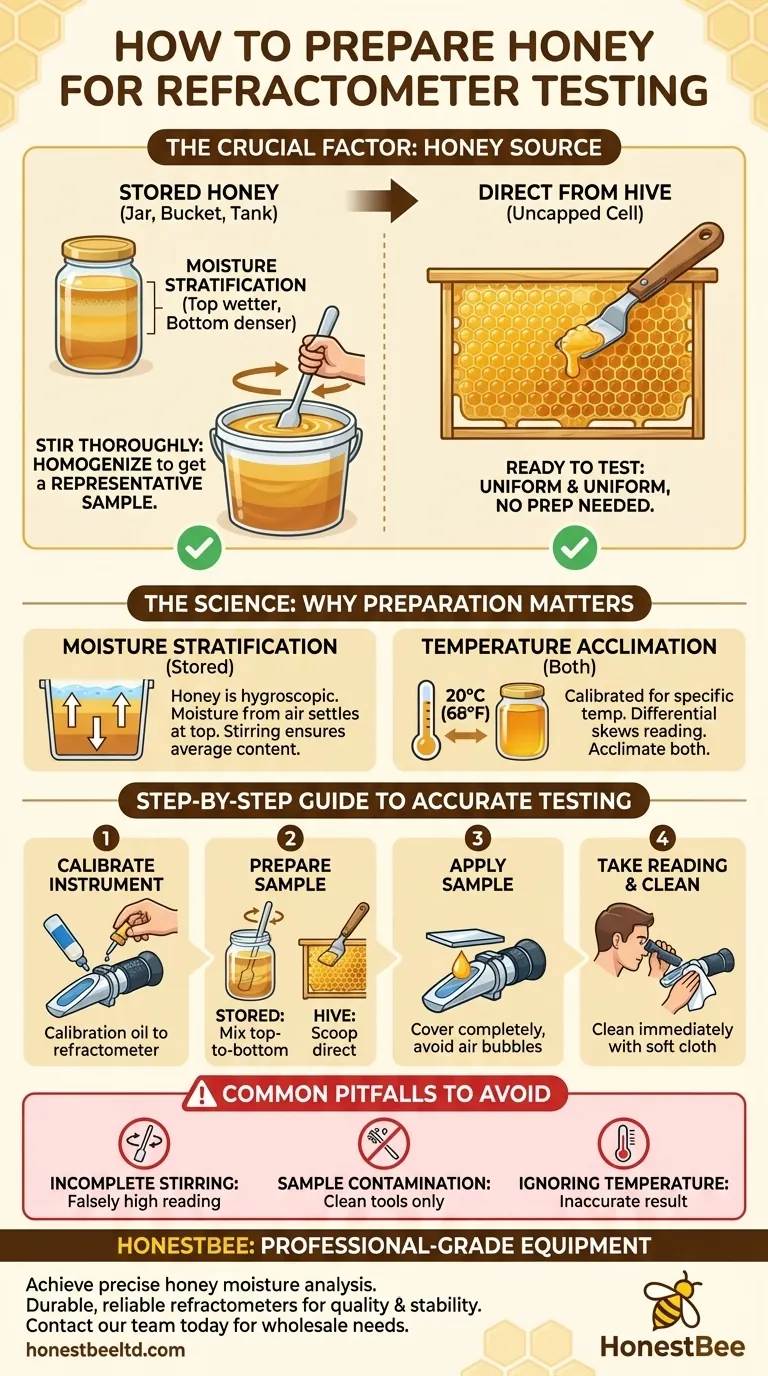 HOW TO PREPARE HONEY FOR REFRACTOMETER TESTING

THE CRUCIAL FACTOR: HONEY SOURCE

STORED HONEY
(Jar, Bucket, Tank)

MOISTURE STRATIFICATION
(Top wetter, Bottom denser)

STIR THOROUGHLY: HOMOGENIZE to get a REPRESENTATIVE SAMPLE.

DIRECT FROM HIVE
(Uncapped Cell)

READY TO TEST: UNIFORM & UNIFORM, NO PREP NEEDED.

THE SCIENCE: WHY PREPARATION MATTERS

MOISTURE STRATIFICATION
(Stored)
Honey is hygroscopic. Moisture from air settles at top. Stirring ensures average content.

TEMPERATURE ACCLIMATION
(Both)
20°C (68°F)
Calibrated for specific temp. Differential skews reading. Acclimate both.

STEP-BY-STEP GUIDE TO ACCURATE TESTING

1
CALIBRATE INSTRUMENT
Calibration oil to refractometer

2
PREPARE SAMPLE
STORED: Mix top-to-bottom
HIVE: Scoop direct

3
APPLY SAMPLE
Cover completely, avoid air bubbles

4
TAKE READING & CLEAN
Clean immediately with soft cloth

COMMON PITFALLS TO AVOID

INCOMPLETE STIRRING: Falsely high reading
SAMPLE CONTAMINATION: Clean tools only
IGNORING TEMPERATURE: Inaccurate result

HONESTBEE: PROFESSIONAL-GRADE EQUIPMENT

Achieve precise honey moisture analysis.
Durable, reliable refractometers for quality & stability.
Contact our team today for wholesale needs.
honestbeeltd.com

HonestBee