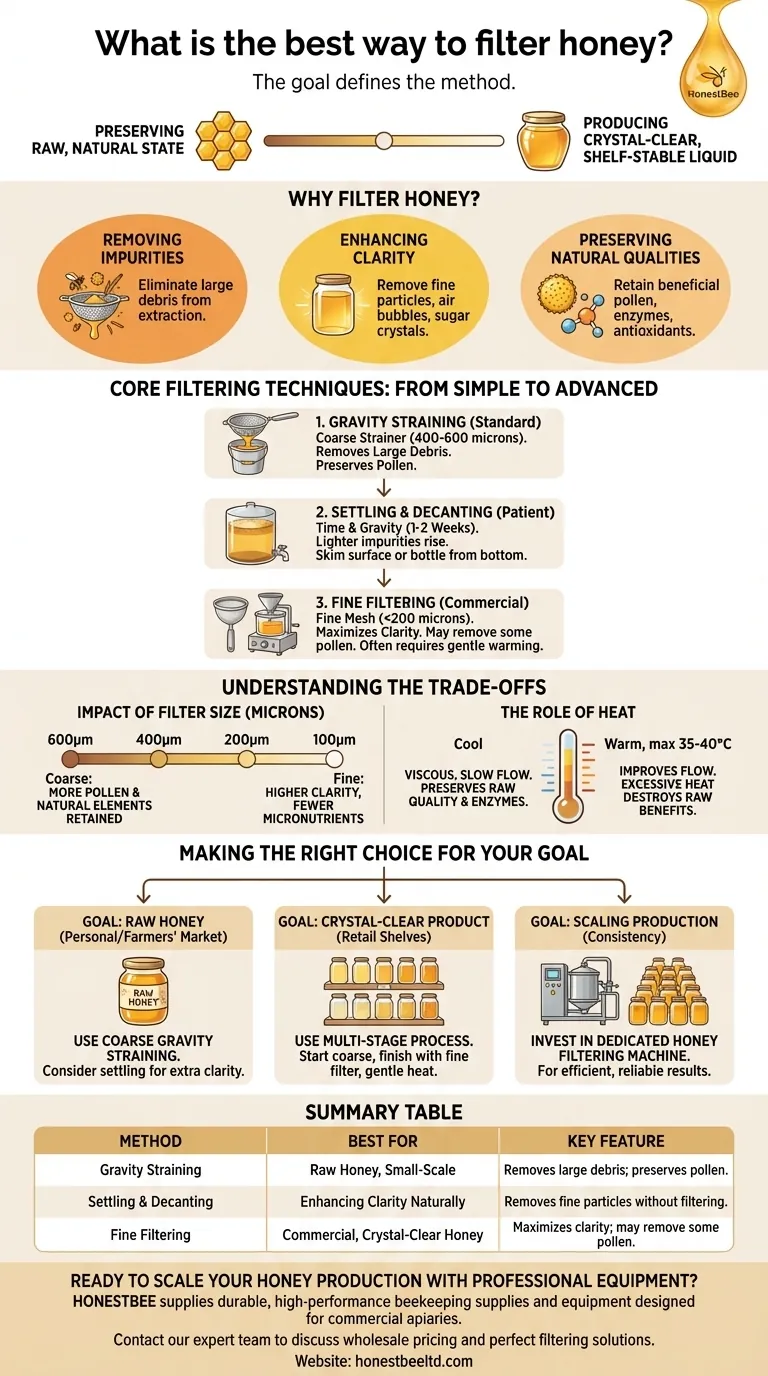 What is the best way to filter honey?

The goal defines the method.

HonestBee

PRESERVING RAW, NATURAL STATE

PRODUCING CRYSTAL-CLEAR, SHELF-STABLE LIQUID

WHY FILTER HONEY?

REMOVING IMPURITIES
Eliminate large debris from extraction.

ENHANCING CLARITY
Remove fine particles, air bubbles, sugar crystals.

PRESERVING NATURAL QUALITIES
Retain beneficial pollen, enzymes, antioxidants.

CORE FILTERING TECHNIQUES: FROM SIMPLE TO ADVANCED

1. GRAVITY STRAINING (Standard)
Coarse Strainer (400-600 microns).
Removes Large Debris.
Preserves Pollen.

2. SETTLING & DECANTING (Patient)
Time & Gravity (1-2 Weeks).
Lighter impurities rise.
Skim surface or bottle from bottom.

3. FINE FILTERING (Commercial)
Fine Mesh (<200 microns).
Maximizes Clarity. May remove some pollen. Often requires gentle warming.

UNDERSTANDING THE TRADE-OFFS

IMPACT OF FILTER SIZE (MICRONS)

600μm 400μm 200μm 100μm

Coarse:
MORE POLLEN & NATURAL ELEMENTS RETAINED

Fine:
HIGHER CLARITY, FEWER MICRONUTRIENTS

THE ROLE OF HEAT

Cool
VISCOUS, SLOW FLOW. PRESERVES RAW QUALITY & ENZYMES.

Warm, max 35-40°C
IMPROVES FLOW. EXCESSIVE HEAT DESTROYS RAW BENEFITS.

MAKING THE RIGHT CHOICE FOR YOUR GOAL

GOAL: RAW HONEY
(Personal/Farmers' Market)
RAW HONEY
USE COARSE GRAVITY STRAINING.
Consider settling for extra clarity.

GOAL: CRYSTAL-CLEAR PRODUCT
(Retail Shelves)
USE MULTI-STAGE PROCESS.
Start coarse, finish with fine filter, gentle heat.

GOAL: SCALING PRODUCTION
(Consistency)
INVEST IN DEDICATED HONEY FILTERING MACHINE.
For efficient, reliable results.

SUMMARY TABLE

| METHOD | BEST FOR | KEY FEATURE |
|---|---|---|
| Gravity Straining | Raw Honey, Small-Scale | Removes large debris; preserves pollen. |
| Settling & Decanting | Enhancing Clarity Naturally | Removes fine particles without filtering. |
| Fine Filtering | Commercial, Crystal-Clear Honey | Maximizes clarity; may remove some pollen. |

READY TO SCALE YOUR HONEY PRODUCTION WITH PROFESSIONAL EQUIPMENT?
HONESTBEE supplies durable, high-performance beekeeping supplies and equipment designed for commercial apiaries.
Contact our expert team to discuss wholesale pricing and perfect filtering solutions.
Website: honestbeeltd.com