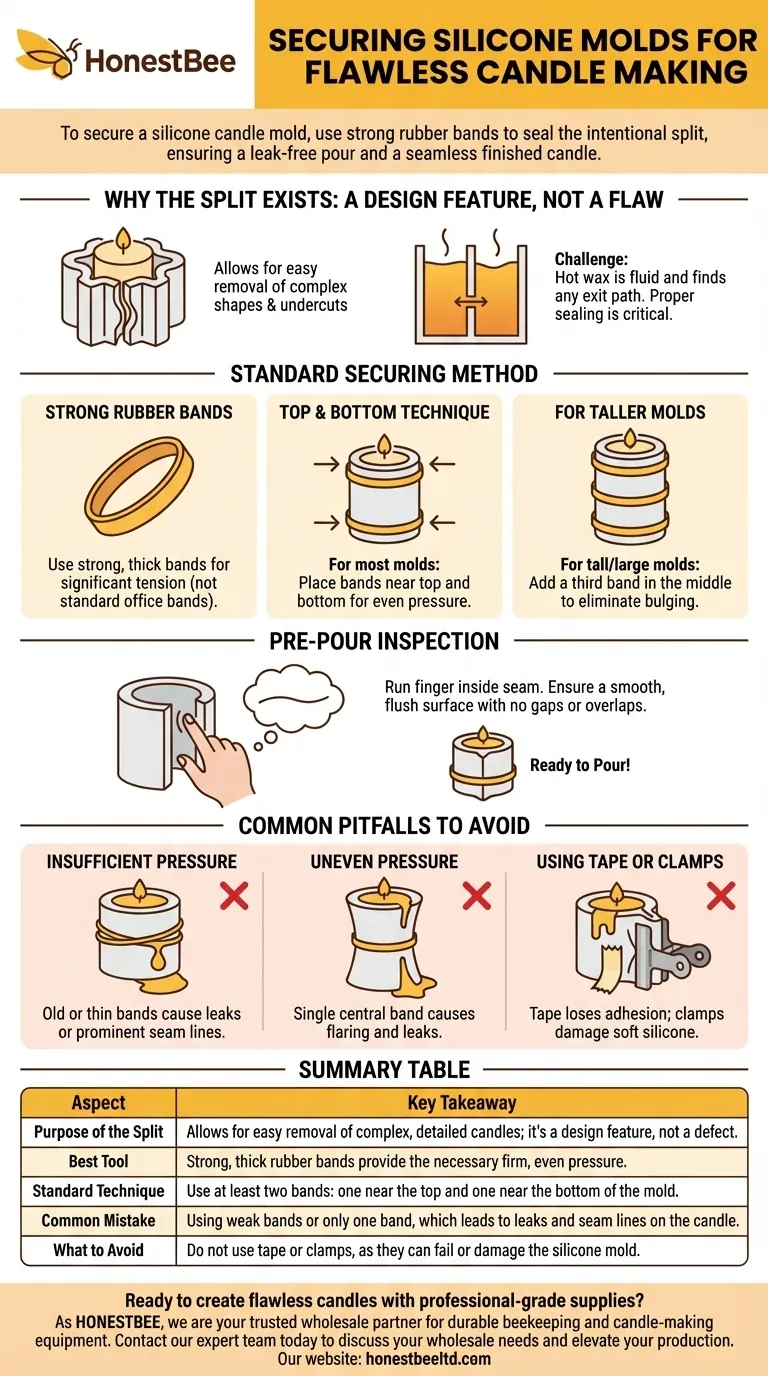 HonestBee

SECURING SILICONE MOLDS FOR FLAWLESS CANDLE MAKING

To secure a silicone candle mold, use strong rubber bands to seal the intentional split, ensuring a leak-free pour and a seamless finished candle.

WHY THE SPLIT EXISTS: A DESIGN FEATURE, NOT A FLAW

Allows for easy removal of complex shapes & undercuts

Challenge:
Hot wax is fluid and finds any exit path. Proper sealing is critical.

STANDARD SECURING METHOD

STRONG RUBBER BANDS
Use strong, thick bands for significant tension (not standard office bands).

TOP & BOTTOM TECHNIQUE
For most molds:
Place bands near top and bottom for even pressure.

FOR TALLER MOLDS
For tall/large molds:
Add a third band in the middle to eliminate bulging.

PRE-POUR INSPECTION

Run finger inside seam. Ensure a smooth, flush surface with no gaps or overlaps.

Ready to Pour!

COMMON PITFALLS TO AVOID

INSUFFICIENT PRESSURE
Old or thin bands cause leaks or prominent seam lines.

UNEVEN PRESSURE
Single central band causes flaring and leaks.

USING TAPE OR CLAMPS
Tape loses adhesion; clamps damage soft silicone.

SUMMARY TABLE

| Aspect | Key Takeaway |
|---|---|
| Purpose of the Split | Allows for easy removal of complex, detailed candles; it's a design feature, not a defect. |
| Best Tool | Strong, thick rubber bands provide the necessary firm, even pressure. |
| Standard Technique | Use at least two bands: one near the top and one near the bottom of the mold. |
| Common Mistake | Using weak bands or only one band, which leads to leaks and seam lines on the candle. |
| What to Avoid | Do not use tape or clamps, as they can fail or damage the silicone mold. |

Ready to create flawless candles with professional-grade supplies?
As HONESTBEE, we are your trusted wholesale partner for durable beekeeping and candle-making equipment. Contact our expert team today to discuss your wholesale needs and elevate your production.
Our website: honestbeeltd.com