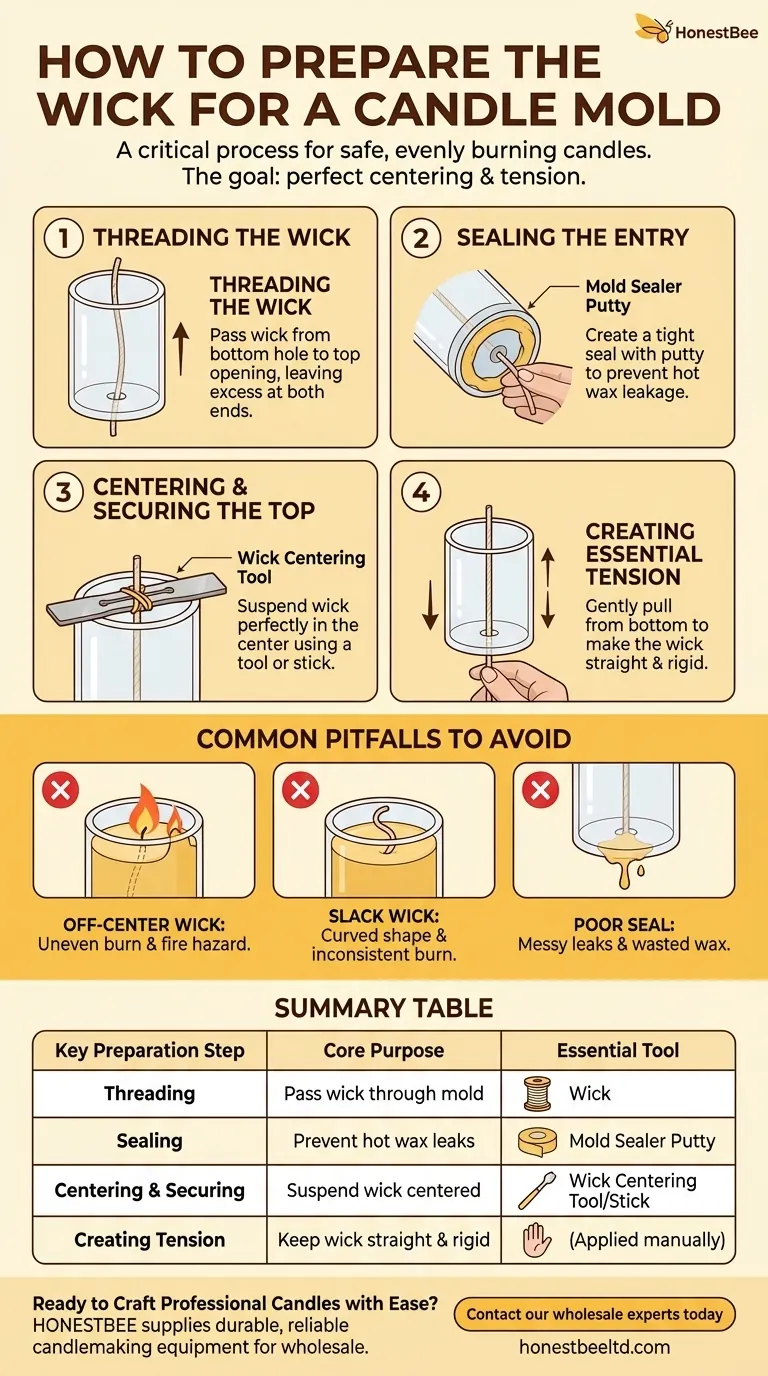 HonestBee

HOW TO PREPARE THE WICK FOR A CANDLE MOLD

A critical process for safe, evenly burning candles. The goal: perfect centering & tension.

1 THREADING THE WICK

THREADING THE WICK
Pass wick from bottom hole to top opening, leaving excess at both ends.

2 SEALING THE ENTRY

Mold Sealer Putty
Create a tight seal with putty to prevent hot wax leakage.

3 CENTERING & SECURING THE TOP

Wick Centering Tool
Suspend wick perfectly in the center using a tool or stick.

4 CREATING ESSENTIAL TENSION

Gently pull from bottom to make the wick straight & rigid.

COMMON PITFALLS TO AVOID

OFF-CENTER WICK: Uneven burn & fire hazard.

SLACK WICK: Curved shape & inconsistent burn.

POOR SEAL: Messy leaks & wasted wax.

SUMMARY TABLE

| Key Preparation Step | Core Purpose | Essential Tool |
|---|---|---|
| Threading | Pass wick through mold | Wick |
| Sealing | Prevent hot wax leaks | Mold Sealer Putty |
| Centering & Securing | Suspend wick centered | Wick Centering Tool/Stick |
| Creating Tension | Keep wick straight & rigid | (Applied manually) |

Ready to Craft Professional Candles with Ease?
HONESTBEE supplies durable, reliable candlemaking equipment for wholesale.

Contact our wholesale experts today

honestbeeltd.com