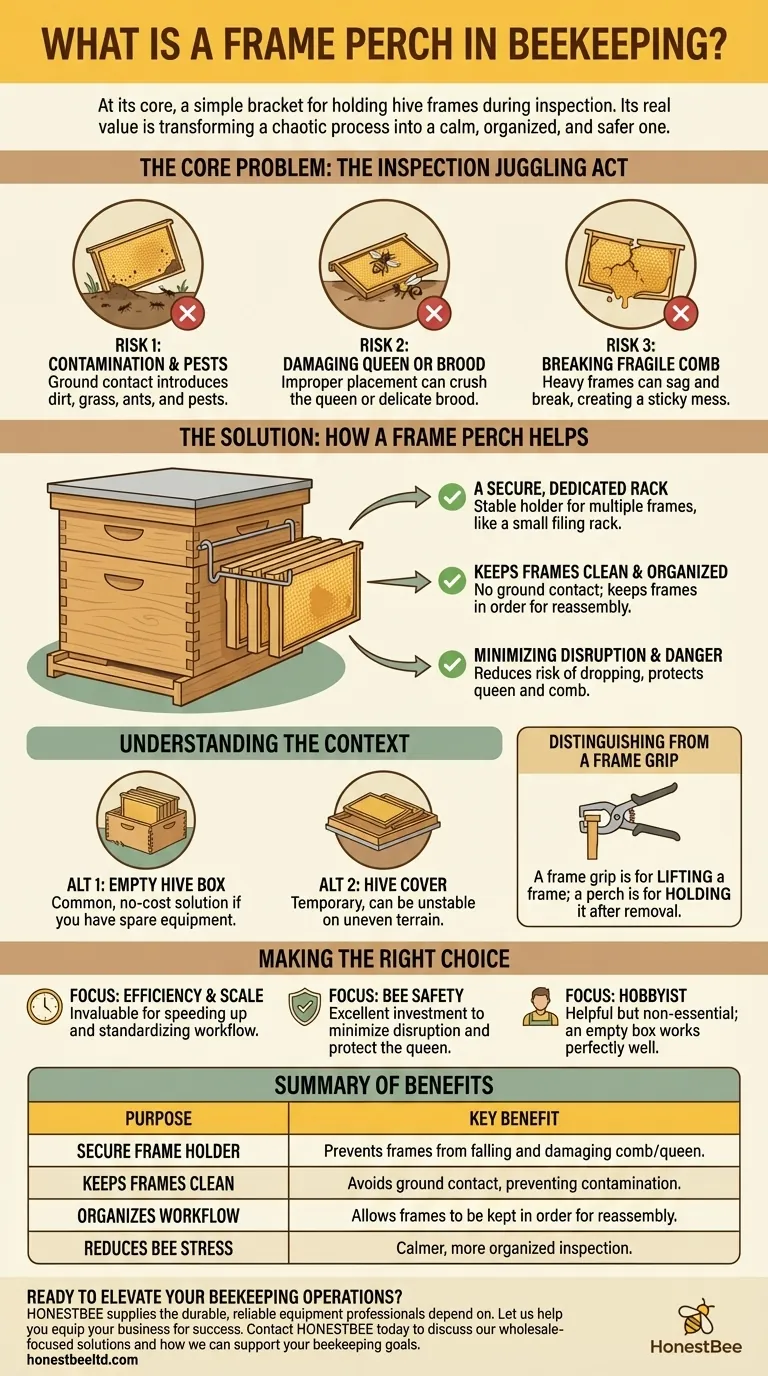 WHAT IS A FRAME PERCH IN BEEKEEPING?

At its core, a simple bracket for holding hive frames during inspection. Its real value is transforming a chaotic process into a calm, organized, and safer one.

THE CORE PROBLEM: THE INSPECTION JUGGLING ACT

RISK 1: CONTAMINATION & PESTS
Ground contact introduces dirt, grass, ants, and pests.

RISK 2: DAMAGING QUEEN OR BROOD
Improper placement can crush the queen or delicate brood.

RISK 3: BREAKING FRAGILE COMB
Heavy frames can sag and break, creating a sticky mess.

THE SOLUTION: HOW A FRAME PERCH HELPS

A SECURE, DEDICATED RACK
Stable holder for multiple frames, like a small filing rack.

KEEPS FRAMES CLEAN & ORGANIZED
No ground contact; keeps frames in order for reassembly.

MINIMIZING DISRUPTION & DANGER
Reduces risk of dropping, protects queen and comb.

UNDERSTANDING THE CONTEXT

ALT 1: EMPTY HIVE BOX
Common, no-cost solution if you have spare equipment.

ALT 2: HIVE COVER
Temporary, can be unstable on uneven terrain.

DISTINGUISHING FROM A FRAME GRIP

A frame grip is for LIFTING a frame; a perch is for HOLDING it after removal.

MAKING THE RIGHT CHOICE

FOCUS: EFFICIENCY & SCALE
Invaluable for speeding up and standardizing workflow.

FOCUS: BEE SAFETY
Excellent investment to minimize disruption and protect the queen.

FOCUS: HOBBYIST
Helpful but non-essential; an empty box works perfectly well.

SUMMARY OF BENEFITS

| PURPOSE | KEY BENEFIT |
|---|---|
| SECURE FRAME HOLDER | Prevents frames from falling and damaging comb/queen. |
| KEEPS FRAMES CLEAN | Avoids ground contact, preventing contamination. |
| ORGANIZES WORKFLOW | Allows frames to be kept in order for reassembly. |
| REDUCES BEE STRESS | Calmer, more organized inspection. |

READY TO ELEVATE YOUR BEEKEEPING OPERATIONS?
HONESTBEE supplies the durable, reliable equipment professionals depend on. Let us help you equip your business for success. Contact HONESTBEE today to discuss our wholesale-focused solutions and how we can support your beekeeping goals.
honestbeeltd.com

HonestBee