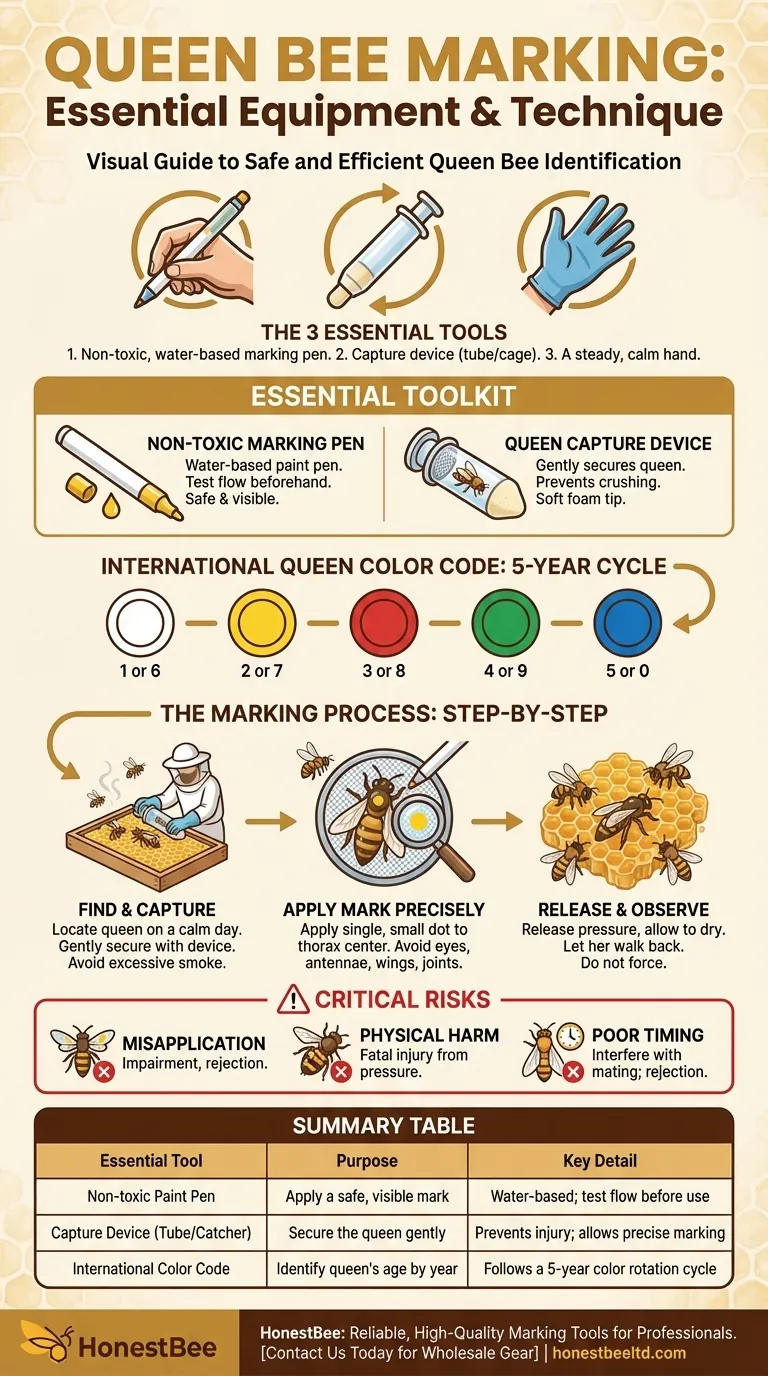 QUEEN BEE MARKING: Essential Equipment & Technique

Visual Guide to Safe and Efficient Queen Bee Identification

THE 3 ESSENTIAL TOOLS
1. Non-toxic, water-based marking pen. 2. Capture device (tube/cage). 3. A steady, calm hand.

ESSENTIAL TOOLKIT

NON-TOXIC MARKING PEN
Water-based paint pen.
Test flow beforehand.
Safe & visible.

QUEEN CAPTURE DEVICE
Gently secures queen.
Prevents crushing.
Soft foam tip.

INTERNATIONAL QUEEN COLOR CODE: 5-YEAR CYCLE

1 or 6
2 or 7
3 or 8
4 or 9
5 or 0

THE MARKING PROCESS: STEP-BY-STEP

FIND & CAPTURE
Locate queen on a calm day. Gently secure with device. Avoid excessive smoke.

APPLY MARK PRECISELY
Apply single, small dot to thorax center. Avoid eyes, antennae, wings, joints.

RELEASE & OBSERVE
Release pressure, allow to dry. Let her walk back. Do not force.

CRITICAL RISKS

MISAPPLICATION
Impairment, rejection.

PHYSICAL HARM
Fatal injury from pressure.

POOR TIMING
Interfere with mating; rejection.

SUMMARY TABLE

| Essential Tool | Purpose | Key Detail |
|---|---|---|
| Non-toxic Paint Pen | Apply a safe, visible mark | Water-based; test flow before use |
| Capture Device (Tube/Catcher) | Secure the queen gently | Prevents injury; allows precise marking |
| International Color Code | Identify queen's age by year | Follows a 5-year color rotation cycle |

HonestBee

HonestBee: Reliable, High-Quality Marking Tools for Professionals. [Contact Us Today for Wholesale Gear] | honestbeeltd.com