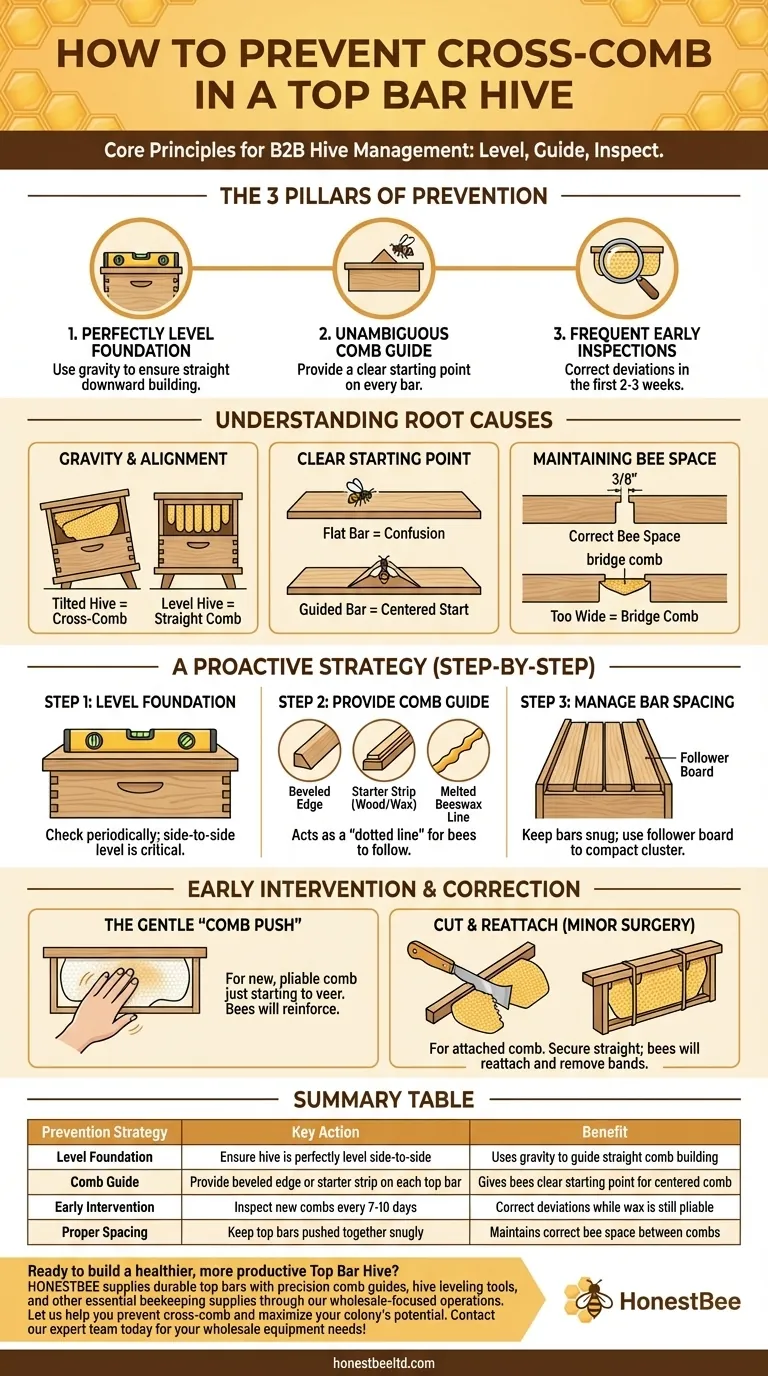 HOW TO PREVENT CROSS-COMB IN A TOP BAR HIVE

Core Principles for B2B Hive Management: Level, Guide, Inspect.

THE 3 PILLARS OF PREVENTION

1. PERFECTLY LEVEL FOUNDATION
Use gravity to ensure straight downward building.

2. UNAMBIGUOUS COMB GUIDE
Provide a clear starting point on every bar.

3. FREQUENT EARLY INSPECTIONS
Correct deviations in the first 2-3 weeks.

UNDERSTANDING ROOT CAUSES

GRAVITY & ALIGNMENT
Tilted Hive = Cross-Comb
Level Hive = Straight Comb

CLEAR STARTING POINT
Flat Bar = Confusion
Guided Bar = Centered Start

MAINTAINING BEE SPACE
3/8"
Correct Bee Space
bridge comb
Too Wide = Bridge Comb

A PROACTIVE STRATEGY (STEP-BY-STEP)

STEP 1: LEVEL FOUNDATION
Check periodically; side-to-side level is critical.

STEP 2: PROVIDE COMB GUIDE
Beveled Edge
Starter Strip (Wood/Wax)
Melted Beeswax Line
Acts as a "dotted line" for bees to follow.

STEP 3: MANAGE BAR SPACING
Follower Board
Keep bars snug; use follower board to compact cluster.

EARLY INTERVENTION & CORRECTION

THE GENTLE "COMB PUSH"
For new, pliable comb just starting to veer. Bees will reinforce.

CUT & REATTACH (MINOR SURGERY)
For attached comb. Secure straight; bees will reattach and remove bands.

SUMMARY TABLE

| Prevention Strategy | Key Action | Benefit |
|---|---|---|
| Level Foundation | Ensure hive is perfectly level side-to-side | Uses gravity to guide straight comb building |
| Comb Guide | Provide beveled edge or starter strip on each top bar | Gives bees clear starting point for centered comb |
| Early Intervention | Inspect new combs every 7-10 days | Correct deviations while wax is still pliable |
| Proper Spacing | Keep top bars pushed together snugly | Maintains correct bee space between combs |

Ready to build a healthier, more productive Top Bar Hive?
HONESTBEE supplies durable top bars with precision comb guides, hive leveling tools, and other essential beekeeping supplies through our wholesale-focused operations. Let us help you prevent cross-comb and maximize your colony's potential. Contact our expert team today for your wholesale equipment needs!

HonestBee

honestbeeltd.com