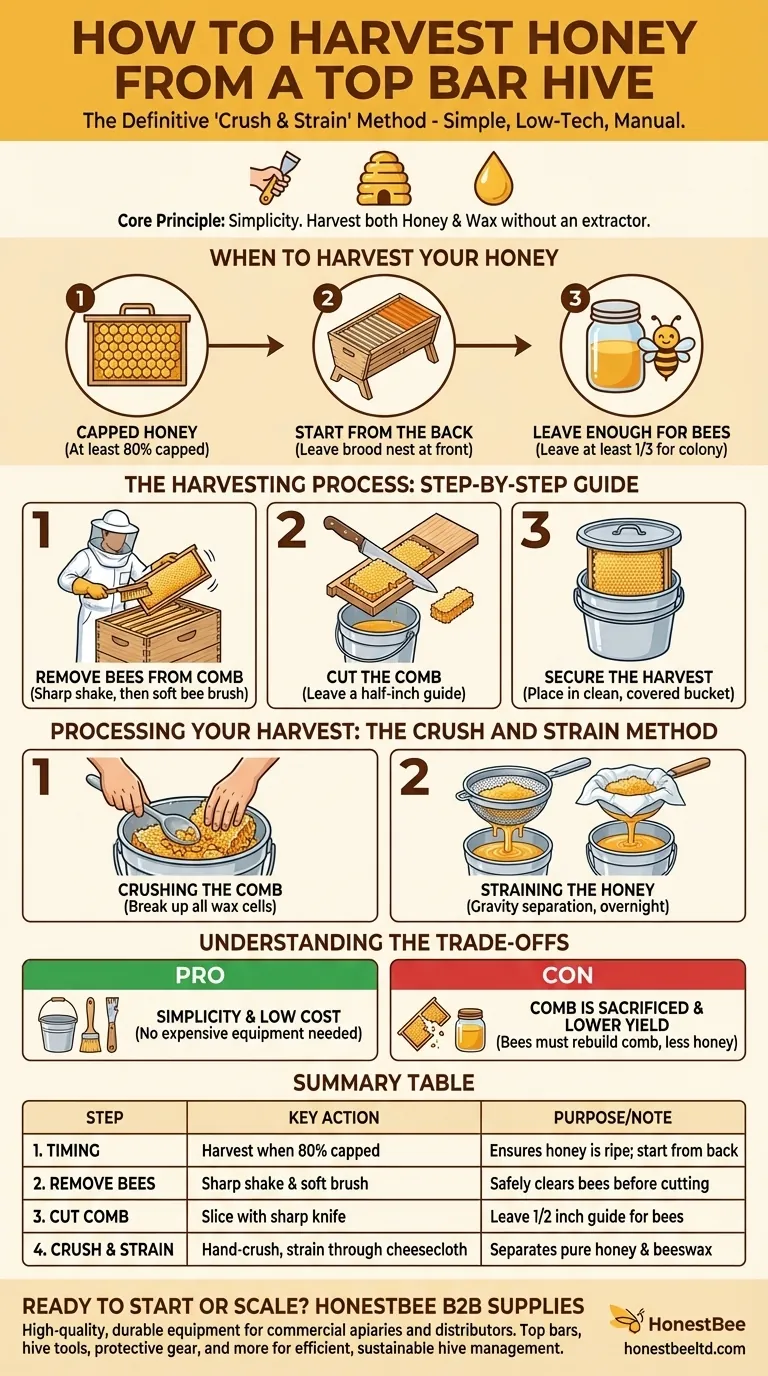 HOW TO HARVEST HONEY FROM A TOP BAR HIVE

The Definitive 'Crush & Strain' Method - Simple, Low-Tech, Manual.

Core Principle: Simplicity. Harvest both Honey & Wax without an extractor.

WHEN TO HARVEST YOUR HONEY

1
CAPPED HONEY
(At least 80% capped)

2
START FROM THE BACK
(Leave brood nest at front)

3
LEAVE ENOUGH FOR BEES
(Leave at least 1/3 for colony)

THE HARVESTING PROCESS: STEP-BY-STEP GUIDE

1
REMOVE BEES FROM COMB
(Sharp shake, then soft bee brush)

2
CUT THE COMB
(Leave a half-inch guide)

3
SECURE THE HARVEST
(Place in clean, covered bucket)

PROCESSING YOUR HARVEST: THE CRUSH AND STRAIN METHOD

1
CRUSHING THE COMB
(Break up all wax cells)

2
STRAINING THE HONEY
(Gravity separation, overnight)

UNDERSTANDING THE TRADE-OFFS

PRO
SIMPLICITY & LOW COST
(No expensive equipment needed)

CON
COMB IS SACRIFICED & LOWER YIELD
(Bees must rebuild comb, less honey)

SUMMARY TABLE

| STEP | KEY ACTION | PURPOSE/NOTE |
|---|---|---|
| 1. TIMING | Harvest when 80% capped | Ensures honey is ripe; start from back |
| 2. REMOVE BEES | Sharp shake & soft brush | Safely clears bees before cutting |
| 3. CUT COMB | Slice with sharp knife | Leave 1/2 inch guide for bees |
| 4. CRUSH & STRAIN | Hand-crush, strain through cheesecloth | Separates pure honey & beeswax |

READY TO START OR SCALE? HONESTBEE B2B SUPPLIES
High-quality, durable equipment for commercial apiaries and distributors. Top bars, hive tools, protective gear, and more for efficient, sustainable hive management.

HonestBee
honestbeeltd.com