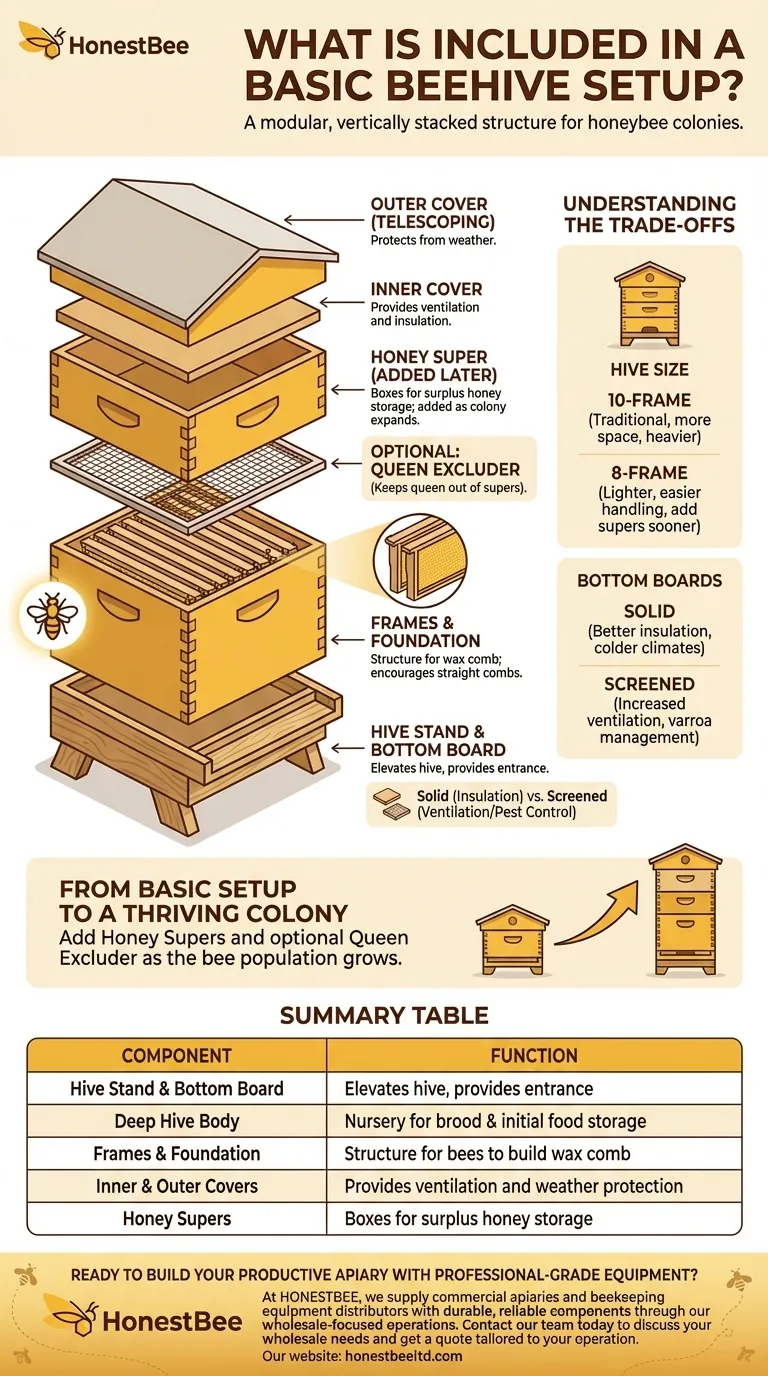 HonestBee

WHAT IS INCLUDED IN A BASIC BEEHIVE SETUP?

A modular, vertically stacked structure for honeybee colonies.

OUTER COVER (TELESCOPING)
Protects from weather.

INNER COVER
Provides ventilation and insulation.

HONEY SUPER (ADDED LATER)
Boxes for surplus honey storage; added as colony expands.

OPTIONAL: QUEEN EXCLUDER
(Keeps queen out of supers).

FRAMES & FOUNDATION
Structure for wax comb; encourages straight combs.

HIVE STAND & BOTTOM BOARD
Elevates hive, provides entrance.

Solid (Insulation) vs. Screened (Ventilation/Pest Control)

UNDERSTANDING THE TRADE-OFFS

HIVE SIZE

10-FRAME
(Traditional, more space, heavier)

8-FRAME
(Lighter, easier handling, add supers sooner)

BOTTOM BOARDS

SOLID
(Better insulation, colder climates)

SCREENED
(Increased ventilation, varroa management)

FROM BASIC SETUP TO A THRIVING COLONY
Add Honey Supers and optional Queen Excluder as the bee population grows.

SUMMARY TABLE

| COMPONENT | FUNCTION |
|---|---|
| Hive Stand & Bottom Board | Elevates hive, provides entrance |
| Deep Hive Body | Nursery for brood & initial food storage |
| Frames & Foundation | Structure for bees to build wax comb |
| Inner & Outer Covers | Provides ventilation and weather protection |
| Honey Supers | Boxes for surplus honey storage |

READY TO BUILD YOUR PRODUCTIVE APIARY WITH PROFESSIONAL-GRADE EQUIPMENT?

HonestBee

At HONESTBEE, we supply commercial apiaries and beekeeping equipment distributors with durable, reliable components through our wholesale-focused operations. Contact our team today to discuss your wholesale needs and get a quote tailored to your operation.
Our website: honestbeeltd.com