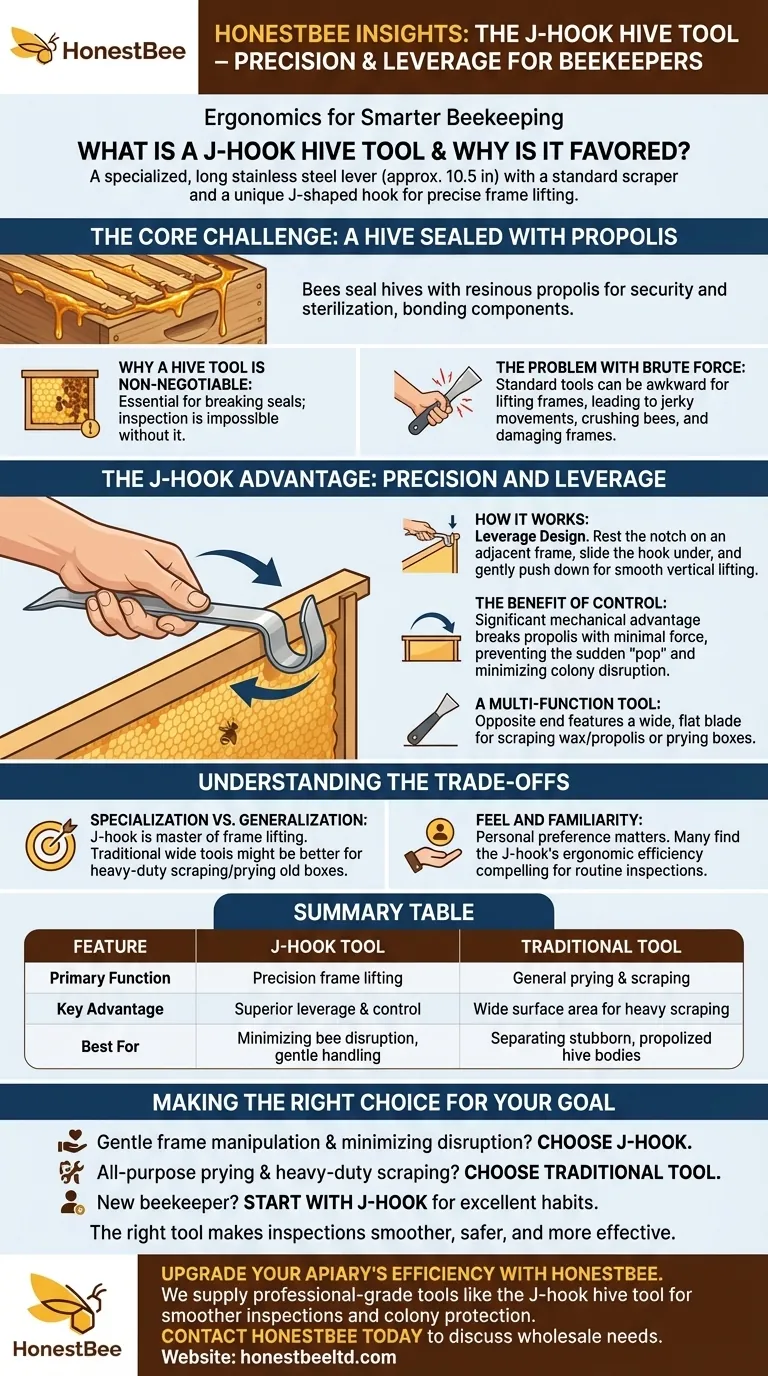 HonestBee

HONESTBEE INSIGHTS: THE J-HOOK HIVE TOOL – PRECISION & LEVERAGE FOR BEEKEEPERS

Ergonomics for Smarter Beekeeping

WHAT IS A J-HOOK HIVE TOOL & WHY IS IT FAVORED?

A specialized, long stainless steel lever (approx. 10.5 in) with a standard scraper and a unique J-shaped hook for precise frame lifting.

THE CORE CHALLENGE: A HIVE SEALED WITH PROPOLIS

Bees seal hives with resinous propolis for security and sterilization, bonding components.

WHY A HIVE TOOL IS NON-NEGOTIABLE: Essential for breaking seals; inspection is impossible without it.

THE PROBLEM WITH BRUTE FORCE: Standard tools can be awkward for lifting frames, leading to jerky movements, crushing bees, and damaging frames.

THE J-HOOK ADVANTAGE: PRECISION AND LEVERAGE

HOW IT WORKS: Leverage Design. Rest the notch on an adjacent frame, slide the hook under, and gently push down for smooth vertical lifting.

THE BENEFIT OF CONTROL: Significant mechanical advantage breaks propolis with minimal force, preventing the sudden "pop" and minimizing colony disruption.

A MULTI-FUNCTION TOOL: Opposite end features a wide, flat blade for scraping wax/propolis or prying boxes.

UNDERSTANDING THE TRADE-OFFS

SPECIALIZATION VS. GENERALIZATION: J-hook is master of frame lifting. Traditional wide tools might be better for heavy-duty scraping/prying old boxes.

FEEL AND FAMILIARITY: Personal preference matters. Many find the J-hook's ergonomic efficiency compelling for routine inspections.

SUMMARY TABLE

| FEATURE | J-HOOK TOOL | TRADITIONAL TOOL |
|---|---|---|
| Primary Function | Precision frame lifting | General prying & scraping |
| Key Advantage | Superior leverage & control | Wide surface area for heavy scraping |
| Best For | Minimizing bee disruption, gentle handling | Separating stubborn, propolized hive bodies |

MAKING THE RIGHT CHOICE FOR YOUR GOAL

Gentle frame manipulation & minimizing disruption? CHOOSE J-HOOK.

All-purpose prying & heavy-duty scraping? CHOOSE TRADITIONAL TOOL.

New beekeeper? START WITH J-HOOK for excellent habits.

The right tool makes inspections smoother, safer, and more effective.

HonestBee

UPGRADE YOUR APIARY'S EFFICIENCY WITH HONESTBEE.
We supply professional-grade tools like the J-hook hive tool for smoother inspections and colony protection.
CONTACT HONESTBEE TODAY to discuss wholesale needs.
Website: honestbeeltd.com