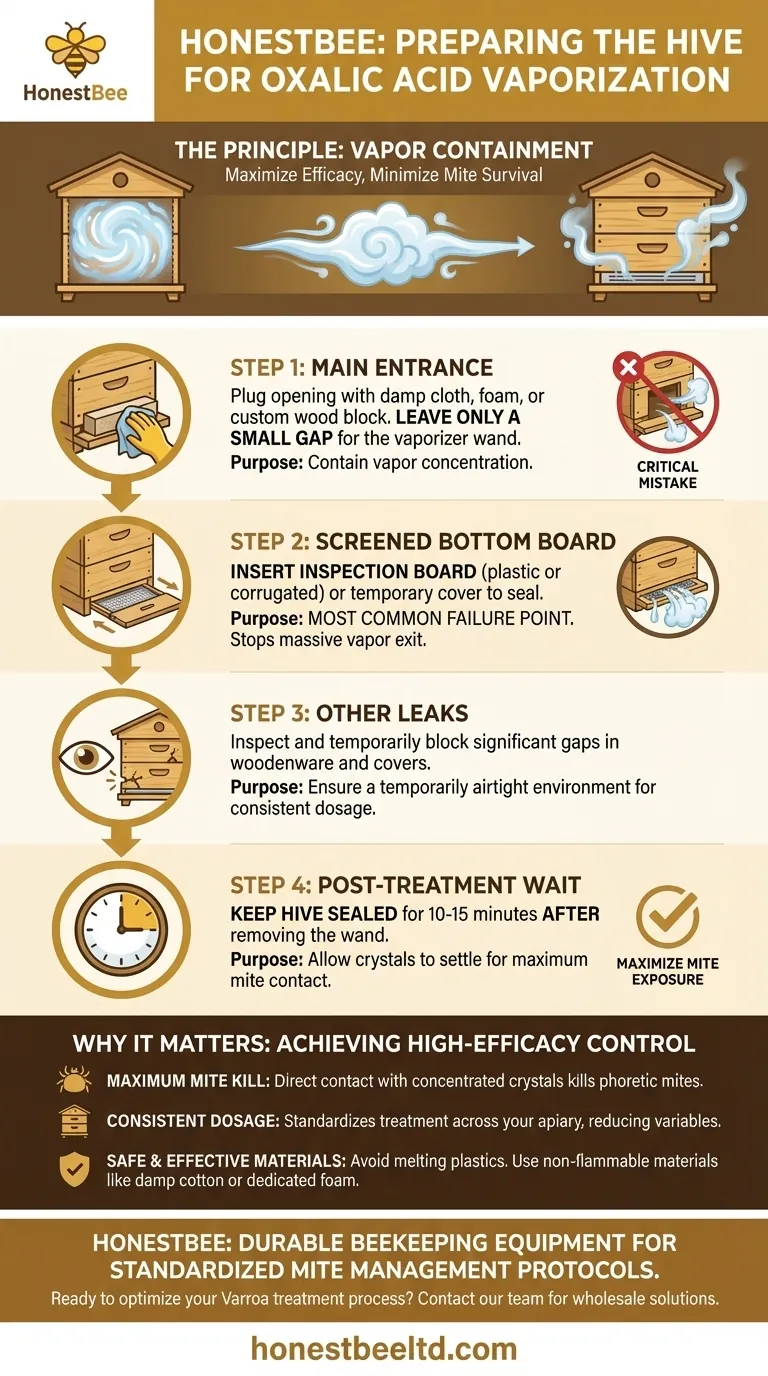 HonestBee

HONESTBEE: PREPARING THE HIVE FOR OXALIC ACID VAPORIZATION

THE PRINCIPLE: VAPOR CONTAINMENT
Maximize Efficacy, Minimize Mite Survival

STEP 1: MAIN ENTRANCE
Plug opening with damp cloth, foam, or custom wood block. LEAVE ONLY A SMALL GAP for the vaporizer wand.
Purpose: Contain vapor concentration.

CRITICAL MISTAKE

STEP 2: SCREENED BOTTOM BOARD
INSERT INSPECTION BOARD (plastic or corrugated) or temporary cover to seal.
Purpose: MOST COMMON FAILURE POINT. Stops massive vapor exit.

STEP 3: OTHER LEAKS
Inspect and temporarily block significant gaps in woodenware and covers.
Purpose: Ensure a temporarily airtight environment for consistent dosage.

STEP 4: POST-TREATMENT WAIT
KEEP HIVE SEALED for 10-15 minutes AFTER removing the wand.
Purpose: Allow crystals to settle for maximum mite contact.

MAXIMIZE MITE EXPOSURE

WHY IT MATTERS: ACHIEVING HIGH-EFFICACY CONTROL
MAXIMUM MITE KILL: Direct contact with concentrated crystals kills phoretic mites.
CONSISTENT DOSAGE: Standardizes treatment across your apiary, reducing variables.
SAFE & EFFECTIVE MATERIALS: Avoid melting plastics. Use non-flammable materials like damp cotton or dedicated foam.

HONESTBEE: DURABLE BEEKEEPING EQUIPMENT FOR STANDARDIZED MITE MANAGEMENT PROTOCOLS.
Ready to optimize your Varroa treatment process? Contact our team for wholesale solutions.

honestbeeltd.com