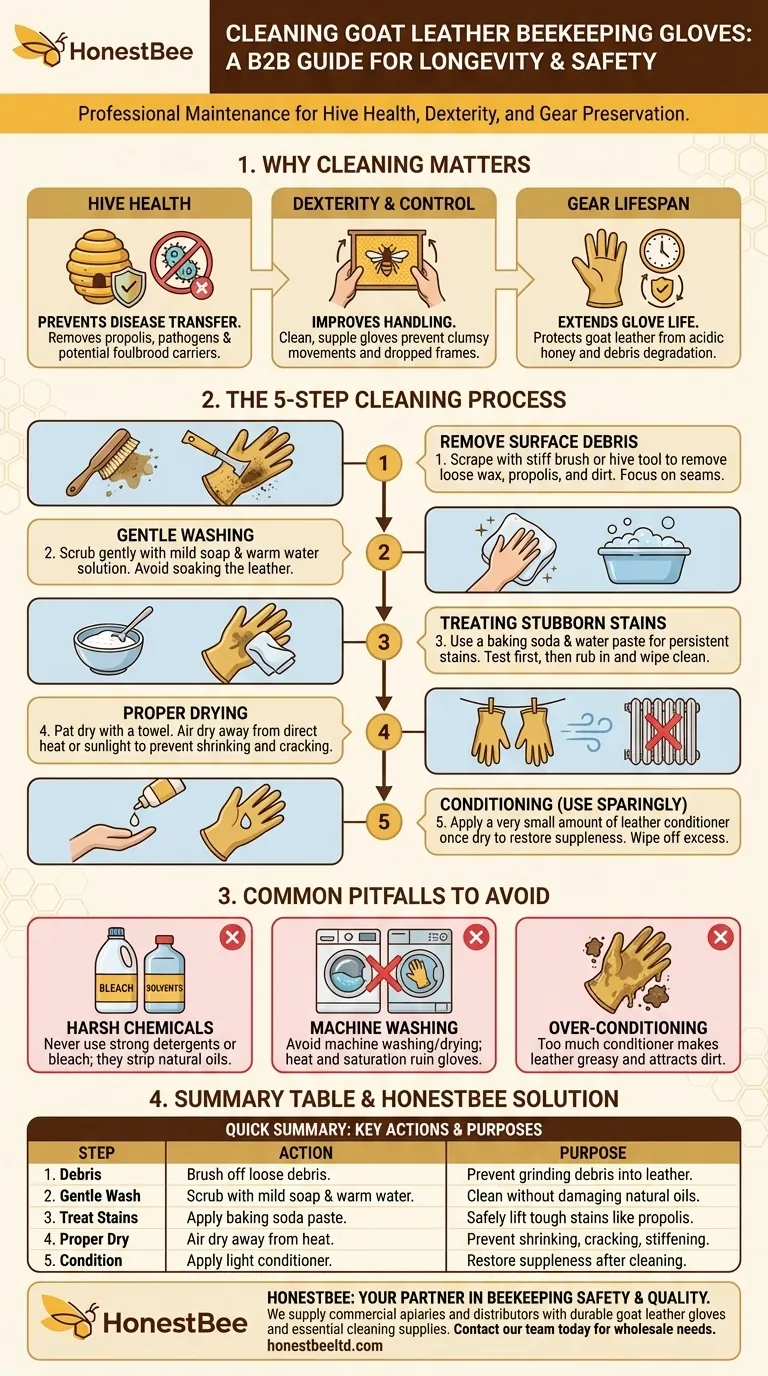 HonestBee

CLEANING GOAT LEATHER BEEKEEPING GLOVES: A B2B GUIDE FOR LONGEVITY & SAFETY

Professional Maintenance for Hive Health, Dexterity, and Gear Preservation.

1. WHY CLEANING MATTERS

HIVE HEALTH
PREVENTS DISEASE TRANSFER.
Removes propolis, pathogens & potential foulbrood carriers.

DEXTERITY & CONTROL
IMPROVES HANDLING.
Clean, supple gloves prevent clumsy movements and dropped frames.

GEAR LIFESPAN
EXTENDS GLOVE LIFE.
Protects goat leather from acidic honey and debris degradation.

2. THE 5-STEP CLEANING PROCESS

1
REMOVE SURFACE DEBRIS
1. Scrape with stiff brush or hive tool to remove loose wax, propolis, and dirt. Focus on seams.

2
GENTLE WASHING
2. Scrub gently with mild soap & warm water solution. Avoid soaking the leather.

3
TREATING STUBBORN STAINS
3. Use a baking soda & water paste for persistent stains. Test first, then rub in and wipe clean.

4
PROPER DRYING
4. Pat dry with a towel. Air dry away from direct heat or sunlight to prevent shrinking and cracking.

5
CONDITIONING (USE SPARINGLY)
5. Apply a very small amount of leather conditioner once dry to restore suppleness. Wipe off excess.

3. COMMON PITFALLS TO AVOID

BLEACH SOLVENTS
HARSH CHEMICALS
Never use strong detergents or bleach; they strip natural oils.

MACHINE WASHING
Avoid machine washing/drying; heat and saturation ruin gloves.

OVER-CONDITIONING
Too much conditioner makes leather greasy and attracts dirt.

4. SUMMARY TABLE & HONESTBEE SOLUTION

QUICK SUMMARY: KEY ACTIONS & PURPOSES

| STEP | ACTION | PURPOSE |
|---|---|---|
| 1. Debris | Brush off loose debris. | Prevent grinding debris into leather. |
| 2. Gentle Wash | Scrub with mild soap & warm water. | Clean without damaging natural oils. |
| 3. Treat Stains | Apply baking soda paste. | Safely lift tough stains like propolis. |
| 4. Proper Dry | Air dry away from heat. | Prevent shrinking, cracking, stiffening. |
| 5. Condition | Apply light conditioner. | Restore suppleness after cleaning. |

HonestBee
HONESTBEE: YOUR PARTNER IN BEEKEEPING SAFETY & QUALITY.
We supply commercial apiaries and distributors with durable goat leather gloves and essential cleaning supplies. Contact our team today for wholesale needs.
honestbeeltd.com