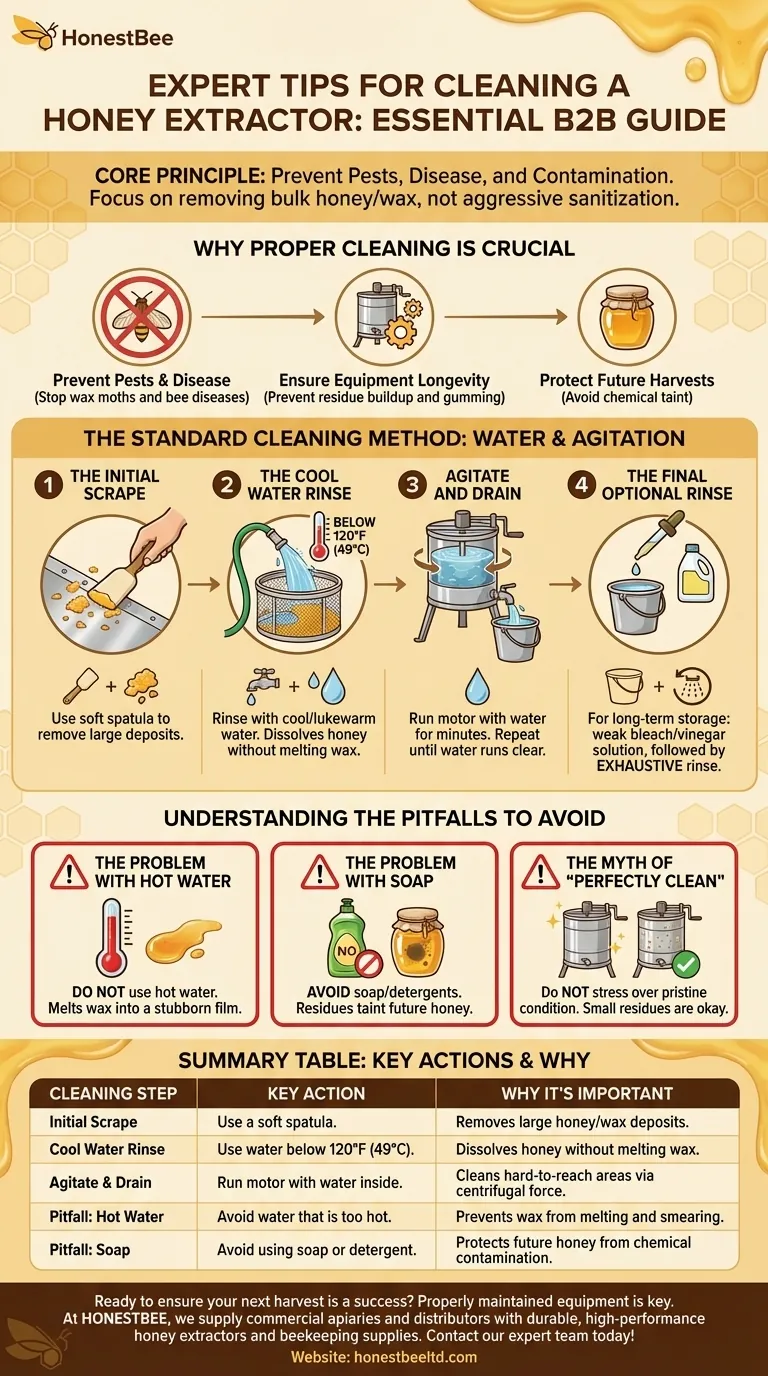 HonestBee

EXPERT TIPS FOR CLEANING A HONEY EXTRACTOR: ESSENTIAL B2B GUIDE

CORE PRINCIPLE: Prevent Pests, Disease, and Contamination. Focus on removing bulk honey/wax, not aggressive sanitization.

WHY PROPER CLEANING IS CRUCIAL

Prevent Pests & Disease (Stop wax moths and bee diseases)

Ensure Equipment Longevity (Prevent residue buildup and gumming)

Protect Future Harvests (Avoid chemical taint)

THE STANDARD CLEANING METHOD: WATER & AGITATION

1 THE INITIAL SCRAPE

Use soft spatula to remove large deposits.

2 THE COOL WATER RINSE

BELOW 120°F (49°C)

Rinse with cool/lukewarm water. Dissolves honey without melting wax.

3 AGITATE AND DRAIN

Run motor with water for minutes. Repeat until water runs clear.

4 THE FINAL OPTIONAL RINSE

For long-term storage: weak bleach/vinegar solution, followed by EXHAUSTIVE rinse.

UNDERSTANDING THE PITFALLS TO AVOID

THE PROBLEM WITH HOT WATER

DO NOT use hot water. Melts wax into a stubborn film.

THE PROBLEM WITH SOAP

NO

AVOID soap/detergents. Residues taint future honey.

THE MYTH OF "PERFECTLY CLEAN"

Do NOT stress over pristine condition. Small residues are okay.

SUMMARY TABLE: KEY ACTIONS & WHY

| CLEANING STEP | KEY ACTION | WHY IT'S IMPORTANT |
|---|---|---|
| Initial Scrape | Use a soft spatula. | Removes large honey/wax deposits. |
| Cool Water Rinse | Use water below 120°F (49°C). | Dissolves honey without melting wax. |
| Agitate & Drain | Run motor with water inside. | Cleans hard-to-reach areas via centrifugal force. |
| Pitfall: Hot Water | Avoid water that is too hot. | Prevents wax from melting and smearing. |
| Pitfall: Soap | Avoid using soap or detergent. | Protects future honey from chemical contamination. |

Ready to ensure your next harvest is a success? Properly maintained equipment is key. At HONESTBEE, we supply commercial apiaries and distributors with durable, high-performance honey extractors and beekeeping supplies. Contact our expert team today!

Website: honestbeeltd.com