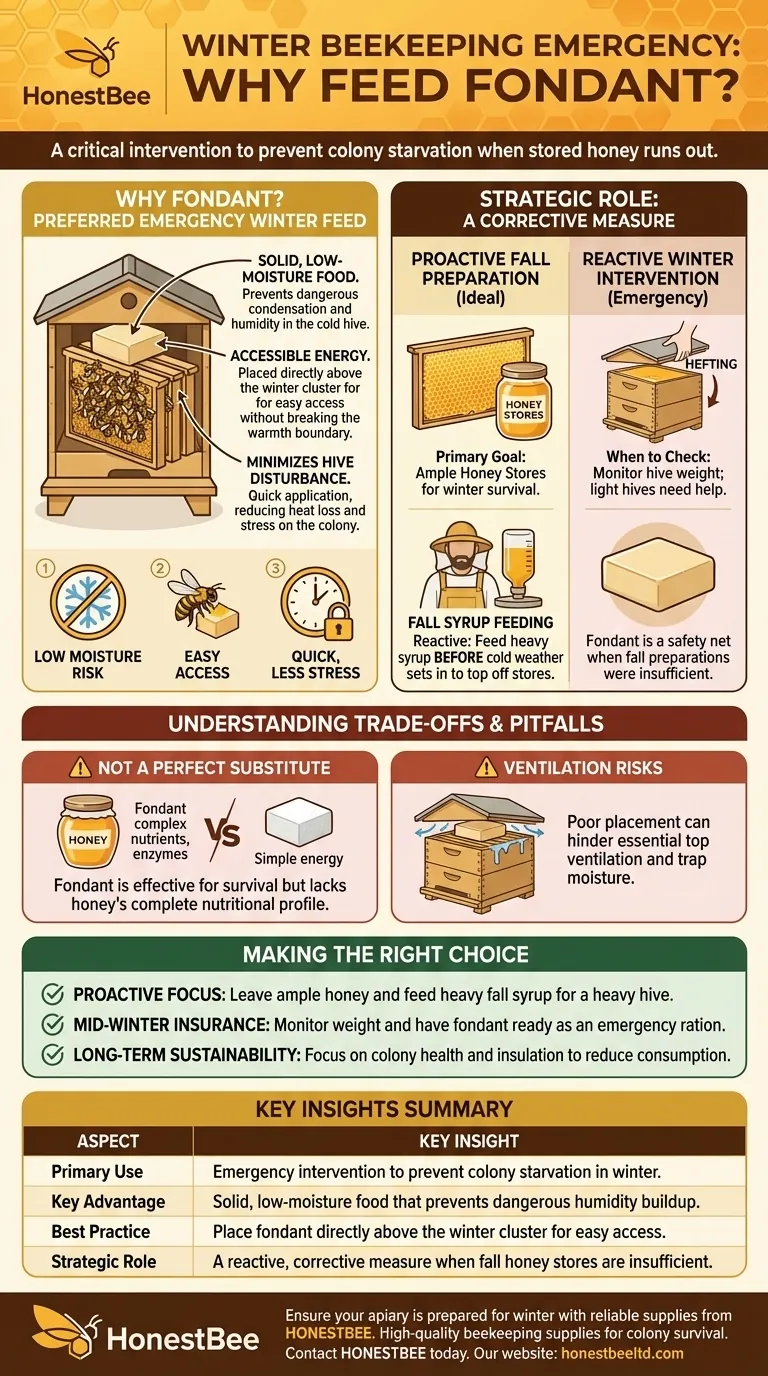 HonestBee

WINTER BEEKEEPING EMERGENCY: WHY FEED FONDANT?

A critical intervention to prevent colony starvation when stored honey runs out.

WHY FONDANT?
PREFERRED EMERGENCY WINTER FEED

SOLID, LOW-MOISTURE FOOD. Prevents dangerous condensation and humidity in the cold hive.

ACCESSIBLE ENERGY. Placed directly above the winter cluster for for easy access without breaking the warmth boundary.

MINIMIZES HIVE DISTURBANCE. Quick application, reducing heat loss and stress on the colony.

1 LOW MOISTURE RISK
2 EASY ACCESS
3 QUICK, LESS STRESS

STRATEGIC ROLE:
A CORRECTIVE MEASURE

PROACTIVE FALL PREPARATION (Ideal)

HONEY STORES

Primary Goal: Ample Honey Stores for winter survival.

FALL SYRUP FEEDING
Reactive: Feed heavy syrup BEFORE cold weather sets in to top off stores.

REACTIVE WINTER INTERVENTION (Emergency)

HEFTING

When to Check: Monitor hive weight; light hives need help.

Fondant is a safety net when fall preparations were insufficient.

UNDERSTANDING TRADE-OFFS & PITFALLS

NOT A PERFECT SUBSTITUTE

HONEY
Fondant complex nutrients, enzymes
VS
Simple energy

Fondant is effective for survival but lacks honey's complete nutritional profile.

VENTILATION RISKS

Poor placement can hinder essential top ventilation and trap moisture.

MAKING THE RIGHT CHOICE

PROACTIVE FOCUS: Leave ample honey and feed heavy fall syrup for a heavy hive.
MID-WINTER INSURANCE: Monitor weight and have fondant ready as an emergency ration.
LONG-TERM SUSTAINABILITY: Focus on colony health and insulation to reduce consumption.

KEY INSIGHTS SUMMARY

| ASPECT | KEY INSIGHT |
|---|---|
| Primary Use | Emergency intervention to prevent colony starvation in winter. |
| Key Advantage | Solid, low-moisture food that prevents dangerous humidity buildup. |
| Best Practice | Place fondant directly above the winter cluster for easy access. |
| Strategic Role | A reactive, corrective measure when fall honey stores are insufficient. |

HonestBee

Ensure your apiary is prepared for winter with reliable supplies from HONESTBEE. High-quality beekeeping supplies for colony survival. Contact HONESTBEE today. Our website: honestbeeltd.com