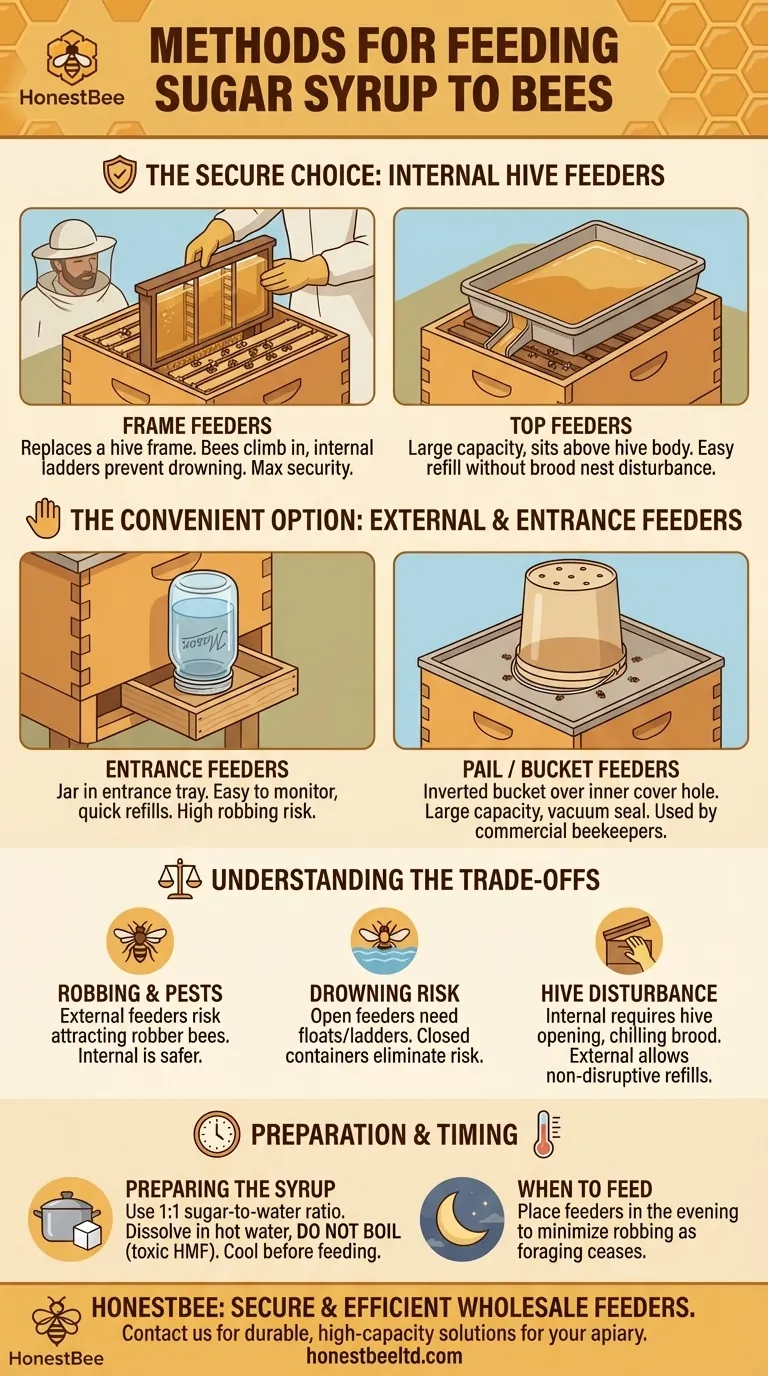 HonestBee

METHODS FOR FEEDING SUGAR SYRUP TO BEES

THE SECURE CHOICE: INTERNAL HIVE FEEDERS

FRAME FEEDERS
Replaces a hive frame. Bees climb in, internal ladders prevent drowning. Max security.

TOP FEEDERS
Large capacity, sits above hive body. Easy refill without brood nest disturbance.

THE CONVENIENT OPTION: EXTERNAL & ENTRANCE FEEDERS

Mason

ENTRANCE FEEDERS
Jar in entrance tray. Easy to monitor, quick refills. High robbing risk.

PAIL / BUCKET FEEDERS
Inverted bucket over inner cover hole. Large capacity, vacuum seal. Used by commercial beekeepers.

UNDERSTANDING THE TRADE-OFFS

ROBBING & PESTS
External feeders risk attracting robber bees. Internal is safer.

DROWNING RISK
Open feeders need floats/ladders. Closed containers eliminate risk.

HIVE DISTURBANCE
Internal requires hive opening, chilling brood. External allows non-disruptive refills.

PREPARATION & TIMING

PREPARING THE SYRUP
Use 1:1 sugar-to-water ratio. Dissolve in hot water, DO NOT BOIL (toxic HMF). Cool before feeding.

WHEN TO FEED
Place feeders in the evening to minimize robbing as foraging ceases.

HonestBee

HONESTBEE: SECURE & EFFICIENT WHOLESALE FEEDERS.
Contact us for durable, high-capacity solutions for your apiary.
honestbeeltd.com