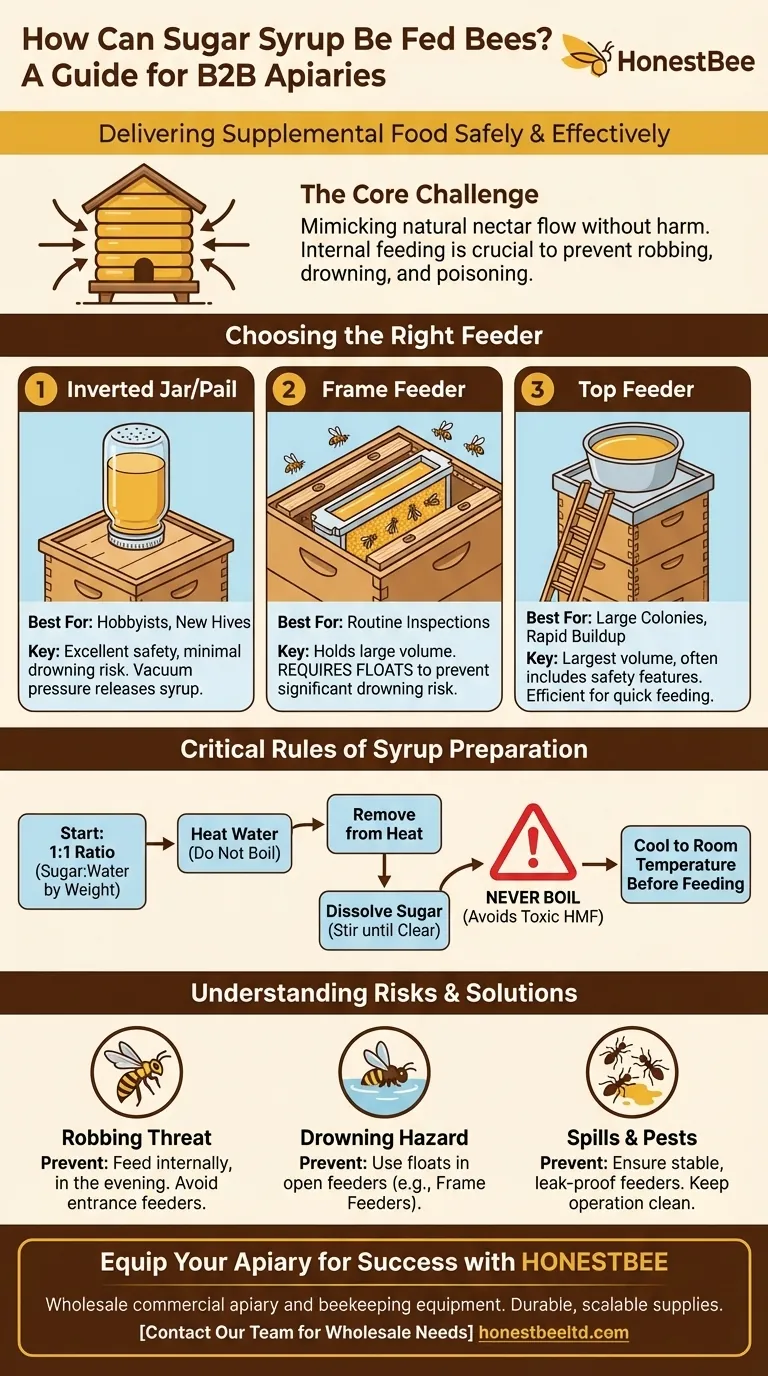 How Can Sugar Syrup Be Fed Bees? A Guide for B2B Apiaries

HonestBee

Delivering Supplemental Food Safely & Effectively

The Core Challenge
Mimicking natural nectar flow without harm. Internal feeding is crucial to prevent robbing, drowning, and poisoning.

Choosing the Right Feeder

1 Inverted Jar/Pail
Best For: Hobbyists, New Hives
Key: Excellent safety, minimal drowning risk. Vacuum pressure releases syrup.

2 Frame Feeder
Best For: Routine Inspections
Key: Holds large volume. REQUIRES FLOATS to prevent significant drowning risk.

3 Top Feeder
Best For: Large Colonies, Rapid Buildup
Key: Largest volume, often includes safety features. Efficient for quick feeding.

Critical Rules of Syrup Preparation

Start: 1:1 Ratio (Sugar:Water by Weight)
Heat Water (Do Not Boil)
Remove from Heat
Dissolve Sugar (Stir until Clear)
NEVER BOIL (Avoids Toxic HMF)
Cool to Room Temperature Before Feeding

Understanding Risks & Solutions

Robbing Threat
Prevent: Feed internally, in the evening. Avoid entrance feeders.

Drowning Hazard
Prevent: Use floats in open feeders (e.g., Frame Feeders).

Spills & Pests
Prevent: Ensure stable, leak-proof feeders. Keep operation clean.

Equip Your Apiary for Success with HONESTBEE
Wholesale commercial apiary and beekeeping equipment. Durable, scalable supplies.
[Contact Our Team for Wholesale Needs] honestbeeltd.com