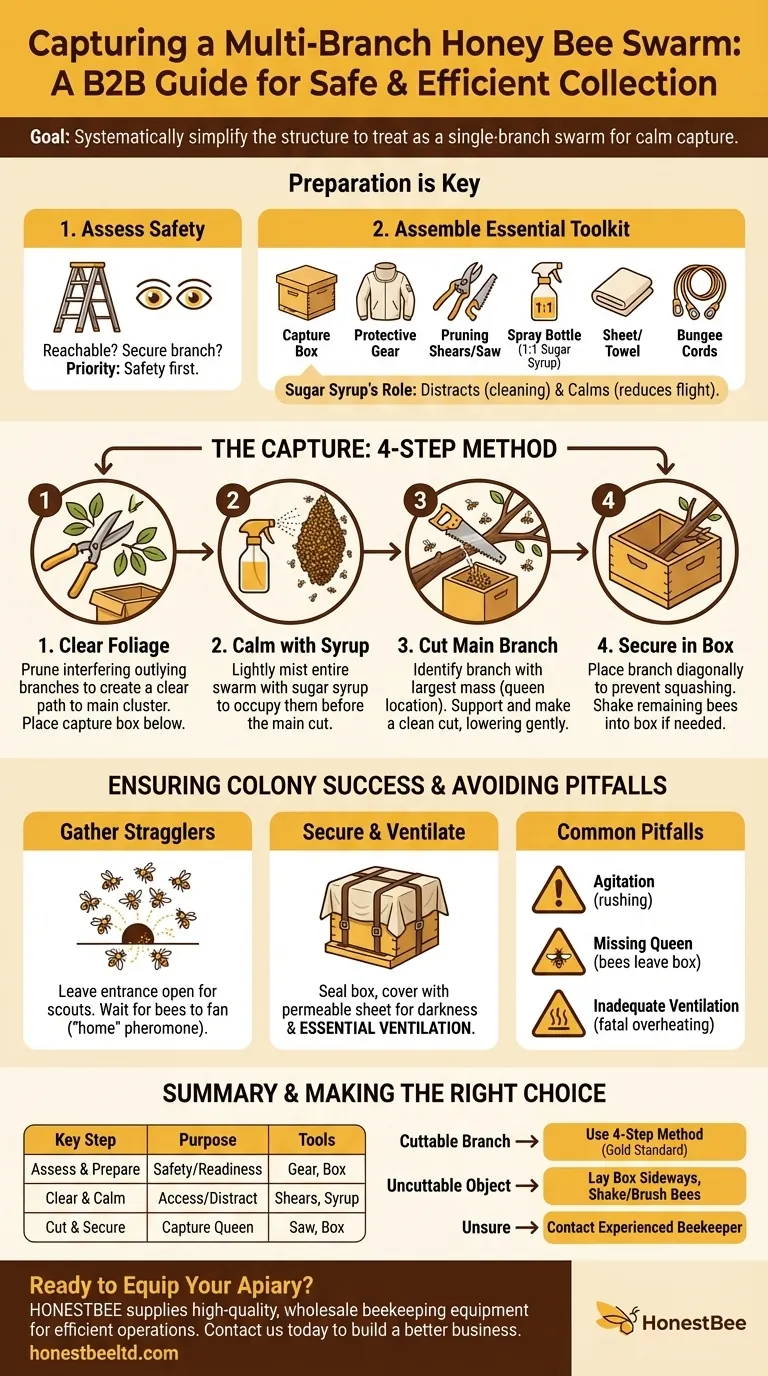 Capturing a Multi-Branch Honey Bee Swarm: A B2B Guide for Safe & Efficient Collection

Goal: Systematically simplify the structure to treat as a single-branch swarm for calm capture.

Preparation is Key

1. Assess Safety

Reachable? Secure branch? Priority: Safety first.

2. Assemble Essential Toolkit

Capture Box

Protective Gear

Pruning Shears/Saw

1:1

Spray Bottle (1:1 Sugar Syrup)

Sheet/ Towel

Bungee Cords

Sugar Syrup's Role: Distracts (cleaning) & Calms (reduces flight).

THE CAPTURE: 4-STEP METHOD

1

2

3

4

1. Clear Foliage
Prune interfering outlying branches to create a clear path to main cluster. Place capture box below.

2. Calm with Syrup
Lightly mist entire swarm with sugar syrup to occupy them before the main cut.

3. Cut Main Branch
Identify branch with largest mass (queen location). Support and make a clean cut, lowering gently.

4. Secure in Box
Place branch diagonally to prevent squashing. Shake remaining bees into box if needed.

ENSURING COLONY SUCCESS & AVOIDING PITFALLS

Gather Stragglers
Leave entrance open for scouts. Wait for bees to fan ("home" pheromone).

Secure & Ventilate
Seal box, cover with permeable sheet for darkness & ESSENTIAL VENTILATION.

Common Pitfalls
Agitation (rushing)
Missing Queen (bees leave box)
Inadequate Ventilation (fatal overheating)

SUMMARY & MAKING THE RIGHT CHOICE

| Key Step | Purpose | Tools |
|---|---|---|
| Assess & Prepare | Safety/Readiness | Gear, Box |
| Clear & Calm | Access/Distract | Shears, Syrup |
| Cut & Secure | Capture Queen | Saw, Box |

Cuttable Branch → Use 4-Step Method (Gold Standard)
Uncuttable Object → Lay Box Sideways, Shake/Brush Bees
Unsure → Contact Experienced Beekeeper

Ready to Equip Your Apiary?
HONESTBEE supplies high-quality, wholesale beekeeping equipment for efficient operations. Contact us today to build a better business.
honestbeeltd.com

HonestBee