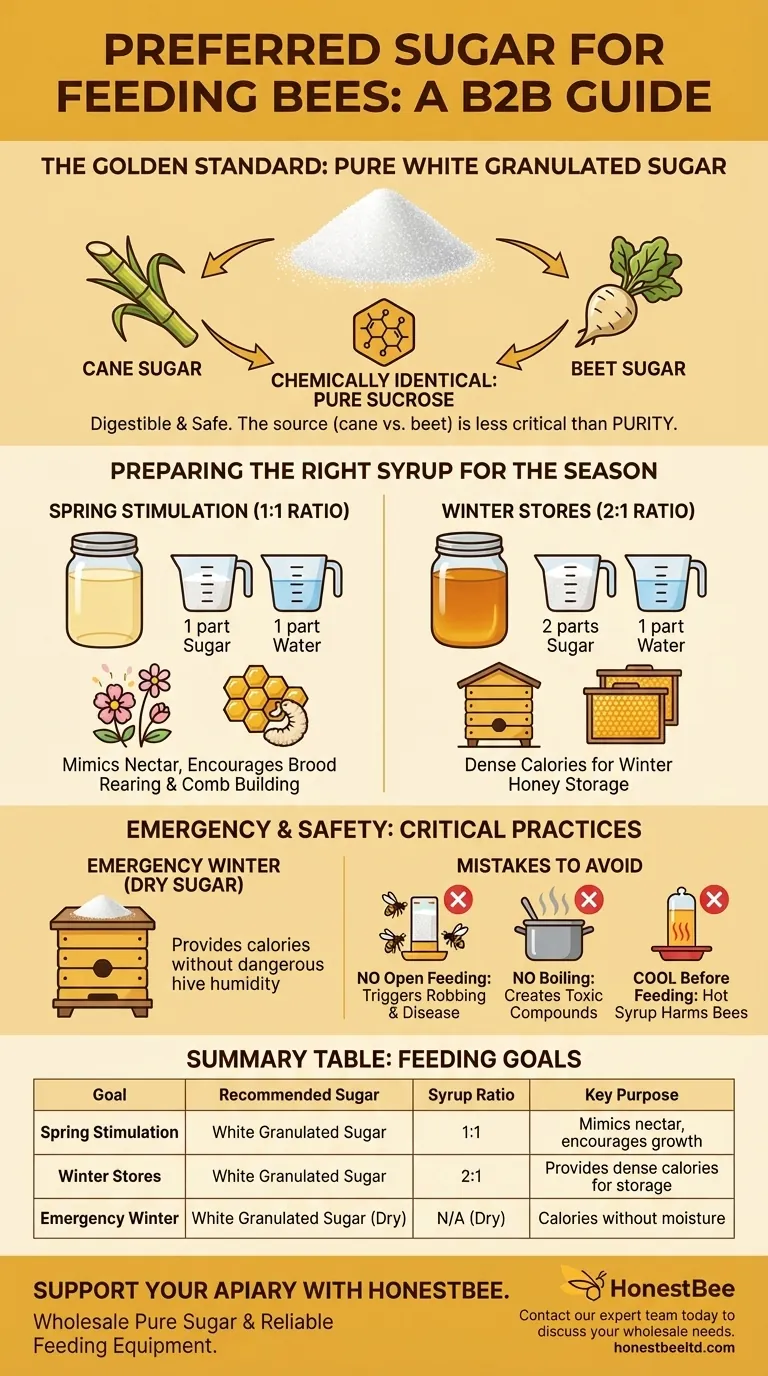 PREFERRED SUGAR FOR FEEDING BEES: A B2B GUIDE

THE GOLDEN STANDARD: PURE WHITE GRANULATED SUGAR

CANE SUGAR

CHEMICALLY IDENTICAL: PURE SUCROSE

BEET SUGAR

Digestible & Safe. The source (cane vs. beet) is less critical than PURITY.

PREPARING THE RIGHT SYRUP FOR THE SEASON

SPRING STIMULATION (1:1 RATIO)

1 part Sugar

1 part Water

Mimics Nectar, Encourages Brood Rearing & Comb Building

WINTER STORES (2:1 RATIO)

2 parts Sugar

1 part Water

Dense Calories for Winter Honey Storage

EMERGENCY & SAFETY: CRITICAL PRACTICES

EMERGENCY WINTER (DRY SUGAR)

Provides calories without dangerous hive humidity

MISTAKES TO AVOID

NO Open Feeding: Triggers Robbing & Disease

NO Boiling: Creates Toxic Compounds

COOL Before Feeding: Hot Syrup Harms Bees

SUMMARY TABLE: FEEDING GOALS

| Goal | Recommended Sugar | Syrup Ratio | Key Purpose |
|---|---|---|---|
| Spring Stimulation | White Granulated Sugar | 1:1 | Mimics nectar, encourages growth |
| Winter Stores | White Granulated Sugar | 2:1 | Provides dense calories for storage |
| Emergency Winter | White Granulated Sugar (Dry) | N/A (Dry) | Calories without moisture |

SUPPORT YOUR APIARY WITH HONESTBEE.

Wholesale Pure Sugar & Reliable Feeding Equipment.

HonestBee

Contact our expert team today to discuss your wholesale needs.

honestbeeltd.com