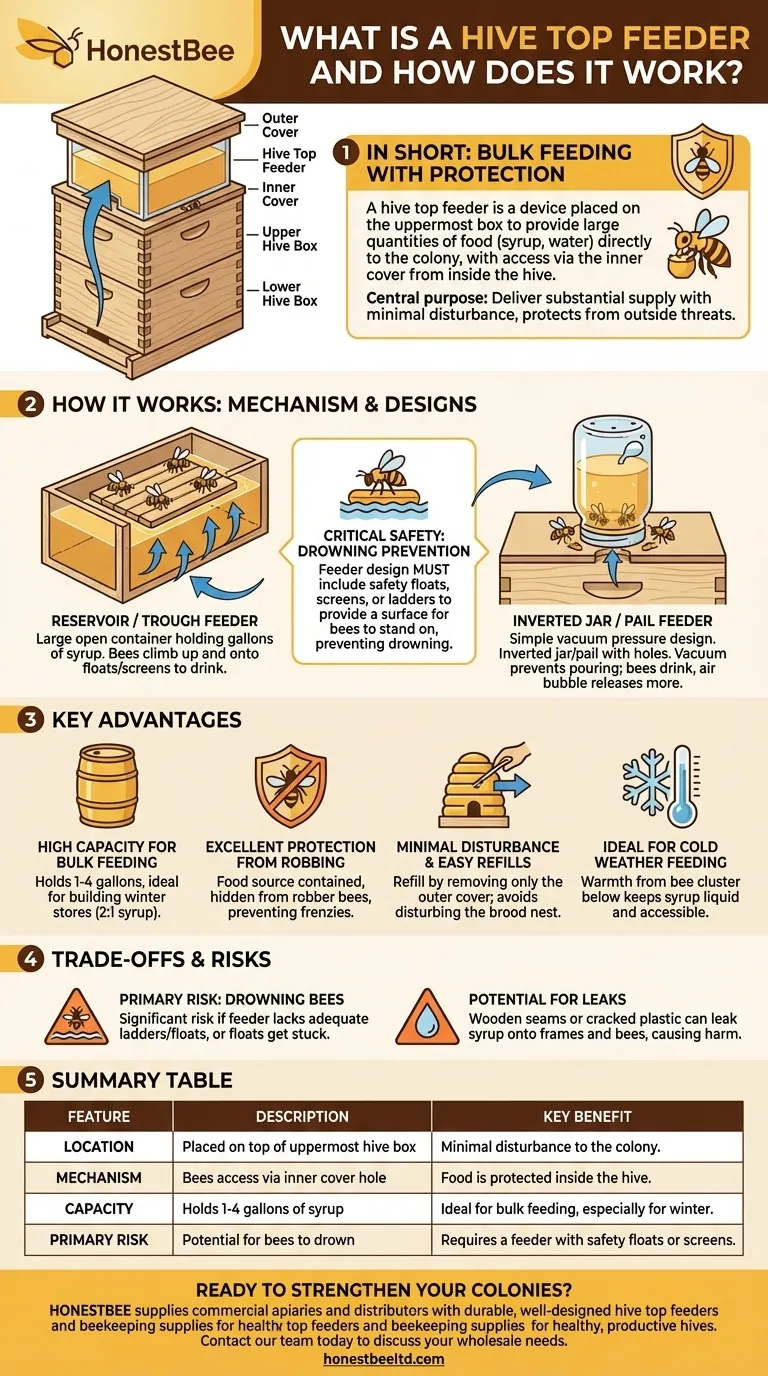 HonestBee

WHAT IS A HIVE TOP FEEDER AND HOW DOES IT WORK?

Outer Cover
Hive Top Feeder
Inner Cover
Upper Hive Box
Lower Hive Box

1 IN SHORT: BULK FEEDING WITH PROTECTION

A hive top feeder is a device placed on the uppermost box to provide large quantities of food (syrup, water) directly to the colony, with access via the inner cover from inside the hive.

Central purpose: Deliver substantial supply with minimal disturbance, protects from outside threats.

2 HOW IT WORKS: MECHANISM & DESIGNS

RESERVOIR / TROUGH FEEDER
Large open container holding gallons of syrup. Bees climb up and onto floats/screens to drink.

CRITICAL SAFETY: DROWNING PREVENTION
Feeder design MUST include safety floats, screens, or ladders to provide a surface for bees to stand on, preventing drowning.

INVERTED JAR / PAIL FEEDER
Simple vacuum pressure design. Inverted jar/pail with holes. Vacuum prevents pouring; bees drink, air bubble releases more.

3 KEY ADVANTAGES

HIGH CAPACITY FOR BULK FEEDING
Holds 1-4 gallons, ideal for building winter stores (2:1 syrup).

EXCELLENT PROTECTION FROM ROBBING
Food source contained, hidden from robber bees, preventing frenzies.

MINIMAL DISTURBANCE & EASY REFILLS
Refill by removing only the outer cover; avoids disturbing the brood nest.

IDEAL FOR COLD WEATHER FEEDING
Warmth from bee cluster below keeps syrup liquid and accessible.

4 TRADE-OFFS & RISKS

PRIMARY RISK: DROWNING BEES
Significant risk if feeder lacks adequate ladders/floats, or floats get stuck.

POTENTIAL FOR LEAKS
Wooden seams or cracked plastic can leak syrup onto frames and bees, causing harm.

5 SUMMARY TABLE

| FEATURE | DESCRIPTION | KEY BENEFIT |
|---|---|---|
| LOCATION | Placed on top of uppermost hive box | Minimal disturbance to the colony. |
| MECHANISM | Bees access via inner cover hole | Food is protected inside the hive. |
| CAPACITY | Holds 1-4 gallons of syrup | Ideal for bulk feeding, especially for winter. |
| PRIMARY RISK | Potential for bees to drown | Requires a feeder with safety floats or screens. |

READY TO STRENGTHEN YOUR COLONIES?
HONESTBEE supplies commercial apiaries and distributors with durable, well-designed hive top feeders and beekeeping supplies for healthy top feeders and beekeeping supplies for healthy, productive hives. Contact our team today to discuss your wholesale needs.
honestbeeltd.com