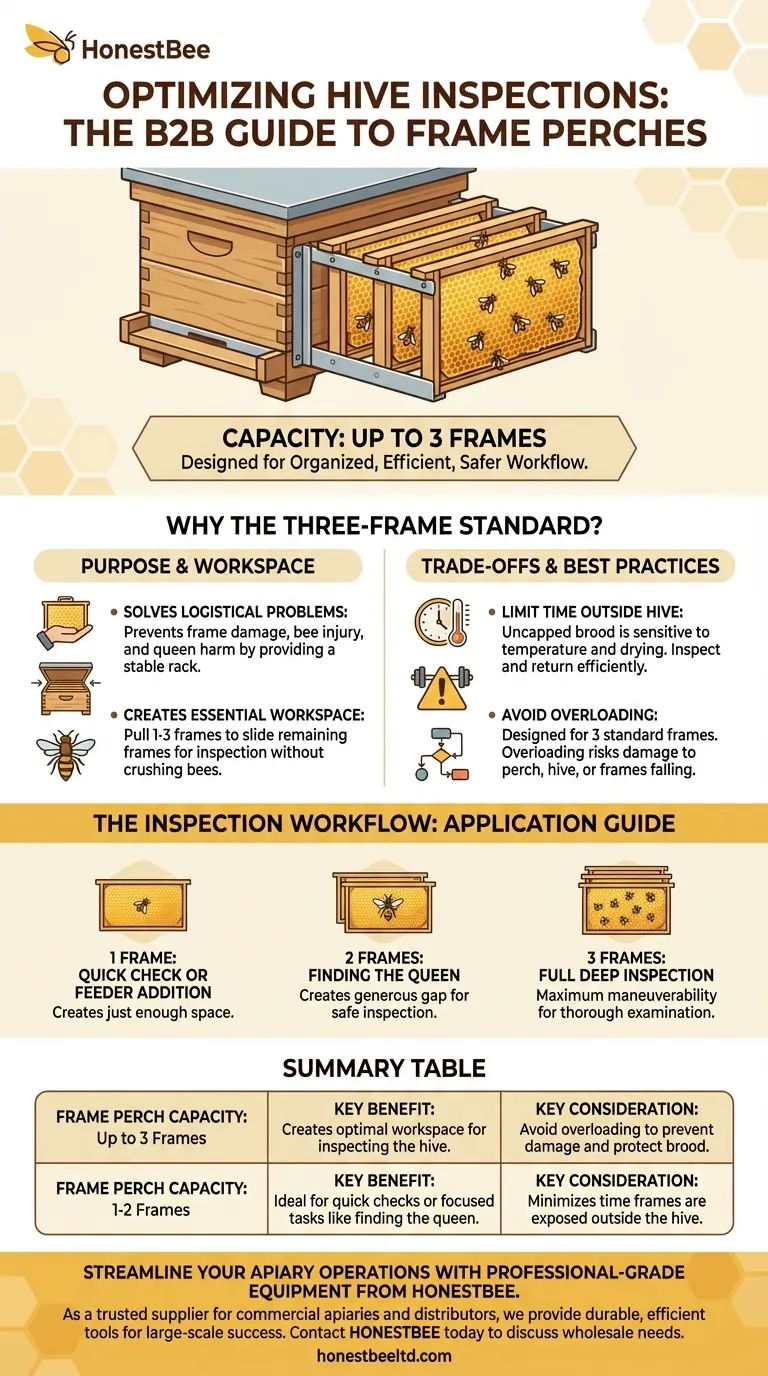 HonestBee

OPTIMIZING HIVE INSPECTIONS: THE B2B GUIDE TO FRAME PERCHES

CAPACITY: UP TO 3 FRAMES
Designed for Organized, Efficient, Safer Workflow.

WHY THE THREE-FRAME STANDARD?

PURPOSE & WORKSPACE

• SOLVES LOGISTICAL PROBLEMS: Prevents frame damage, bee injury, and queen harm by providing a stable rack.

• CREATES ESSENTIAL WORKSPACE: Pull 1-3 frames to slide remaining frames for inspection without crushing bees.

TRADE-OFFS & BEST PRACTICES

• LIMIT TIME OUTSIDE HIVE: Uncapped brood is sensitive to temperature and drying. Inspect and return efficiently.

• AVOID OVERLOADING: Designed for 3 standard frames. Overloading risks damage to perch, hive, or frames falling.

THE INSPECTION WORKFLOW: APPLICATION GUIDE

1 FRAME: QUICK CHECK OR FEEDER ADDITION
Creates just enough space.

2 FRAMES: FINDING THE QUEEN
Creates generous gap for safe inspection.

3 FRAMES: FULL DEEP INSPECTION
Maximum maneuverability for thorough examination.

SUMMARY TABLE

| FRAME PERCH CAPACITY: Up to 3 Frames | KEY BENEFIT: Creates optimal workspace for inspecting the hive. | KEY CONSIDERATION: Avoid overloading to prevent damage and protect brood. |
|---|---|---|
| FRAME PERCH CAPACITY: 1-2 Frames | KEY BENEFIT: Ideal for quick checks or focused tasks like finding the queen. | KEY CONSIDERATION: Minimizes time frames are exposed outside the hive. |

STREAMLINE YOUR APIARY OPERATIONS WITH PROFESSIONAL-GRADE EQUIPMENT FROM HONESTBEE.
As a trusted supplier for commercial apiaries and distributors, we provide durable, efficient tools for large-scale success. Contact HONESTBEE today to discuss wholesale needs.
honestbeeltd.com