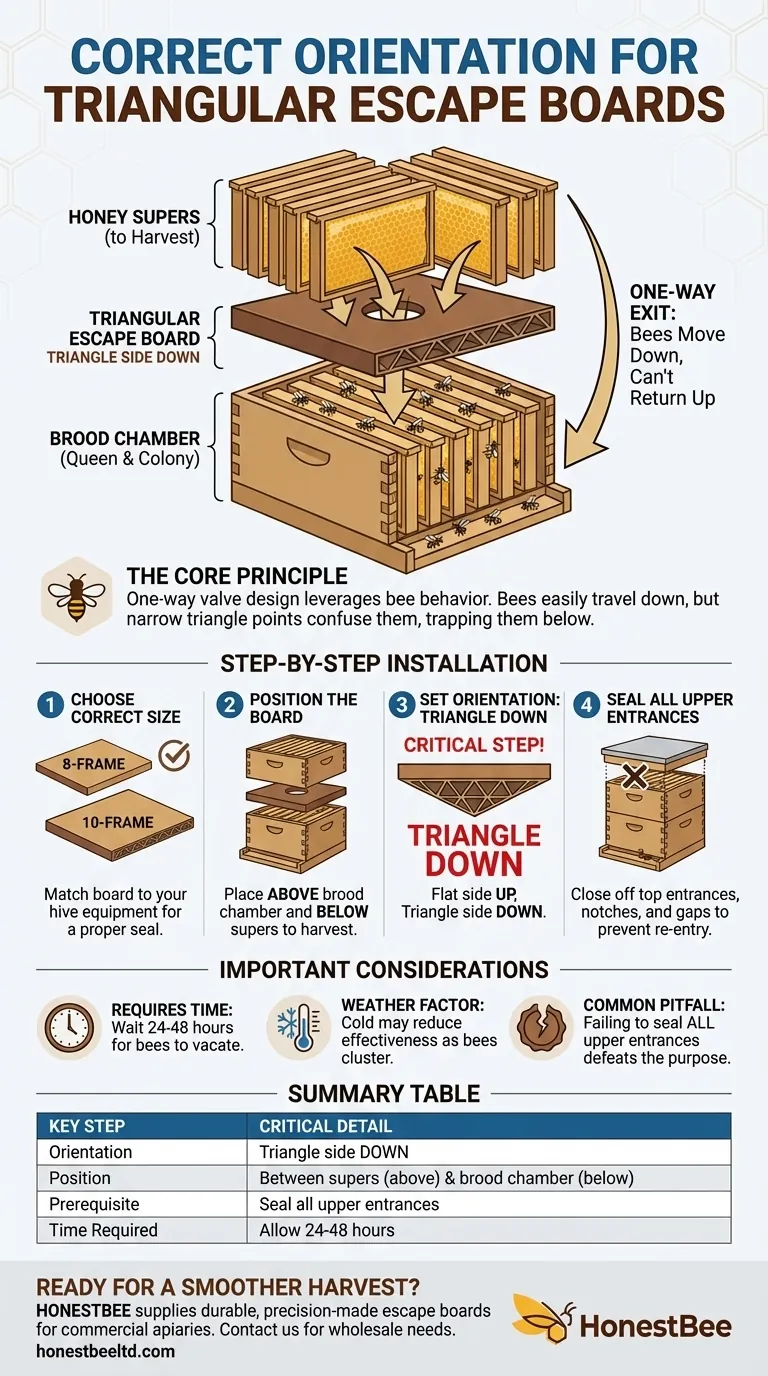 CORRECT ORIENTATION FOR TRIANGULAR ESCAPE BOARDS

HONEY SUPERS
(to Harvest)

TRIANGULAR ESCAPE BOARD
TRIANGLE SIDE DOWN

BROOD CHAMBER
(Queen & Colony)

ONE-WAY EXIT:
Bees Move Down, Can't Return Up

THE CORE PRINCIPLE
One-way valve design leverages bee behavior. Bees easily travel down, but narrow triangle points confuse them, trapping them below.

STEP-BY-STEP INSTALLATION

1 CHOOSE CORRECT SIZE
8-FRAME
10-FRAME
Match board to your hive equipment for a proper seal.

2 POSITION THE BOARD
Place ABOVE brood chamber and BELOW supers to harvest.

3 SET ORIENTATION: TRIANGLE DOWN
CRITICAL STEP!
TRIANGLE DOWN
Flat side UP, Triangle side DOWN.

4 SEAL ALL UPPER ENTRANCES
Close off top entrances, notches, and gaps to prevent re-entry.

IMPORTANT CONSIDERATIONS

REQUIRES TIME:
Wait 24-48 hours for bees to vacate.

WEATHER FACTOR:
Cold may reduce effectiveness as bees cluster.

COMMON PITFALL:
Failing to seal ALL upper entrances defeats the purpose.

SUMMARY TABLE

| KEY STEP | CRITICAL DETAIL |
|---|---|
| Orientation | Triangle side DOWN |
| Position | Between supers (above) & brood chamber (below) |
| Prerequisite | Seal all upper entrances |
| Time Required | Allow 24-48 hours |

READY FOR A SMOOTHER HARVEST?
HONESTBEE supplies durable, precision-made escape boards for commercial apiaries. Contact us for wholesale needs.
honestbeeltd.com

HonestBee