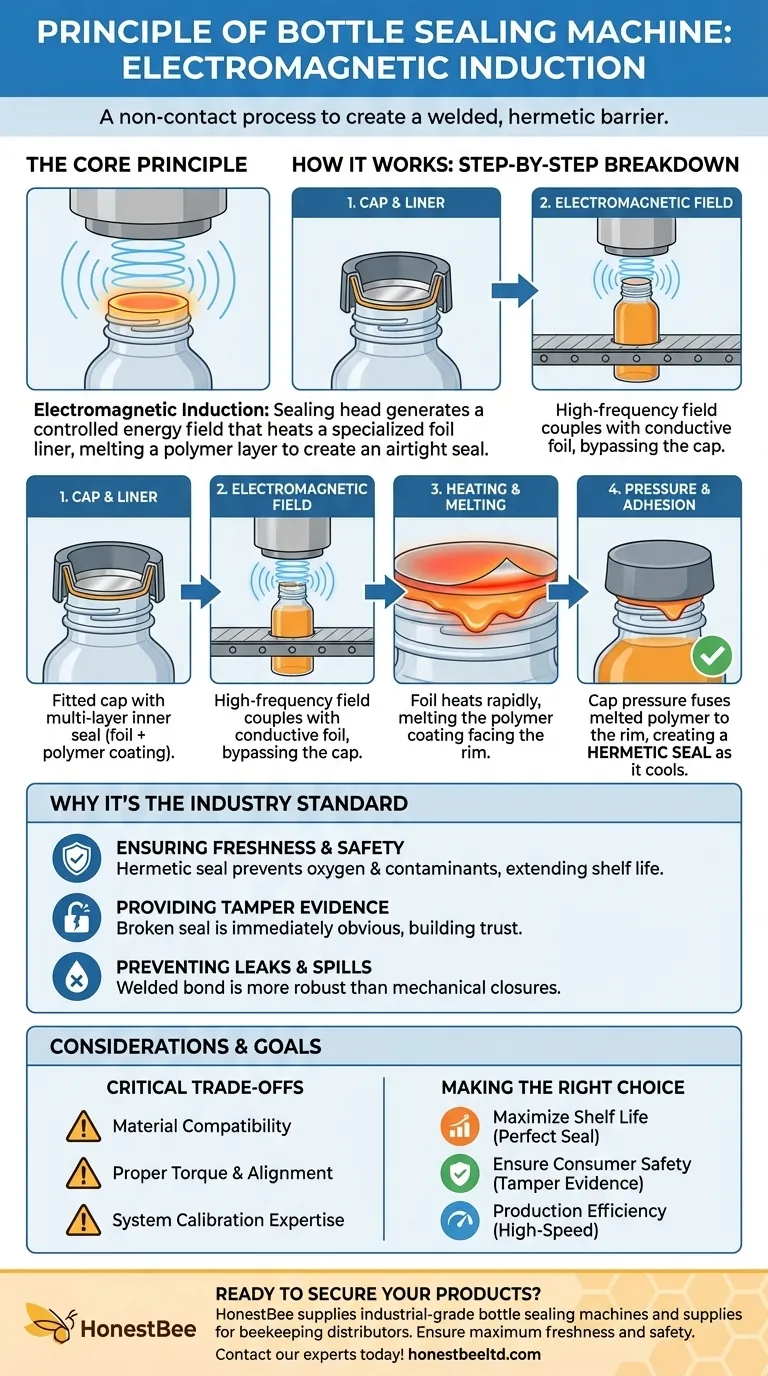 PRINCIPLE OF BOTTLE SEALING MACHINE: ELECTROMAGNETIC INDUCTION

A non-contact process to create a welded, hermetic barrier.

THE CORE PRINCIPLE

Electromagnetic Induction: Sealing head generates a controlled energy field that heats a specialized foil liner, melting a polymer layer to create an airtight seal.

HOW IT WORKS: STEP-BY-STEP BREAKDOWN

1. CAP & LINER

2. ELECTROMAGNETIC FIELD

High-frequency field couples with conductive foil, bypassing the cap.

1. CAP & LINER

Fitted cap with multi-layer inner seal (foil + polymer coating).

2. ELECTROMAGNETIC FIELD

High-frequency field couples with conductive foil, bypassing the cap.

3. HEATING & MELTING

Foil heats rapidly, melting the polymer coating facing the rim.

4. PRESSURE & ADHESION

Cap pressure fuses melted polymer to the rim, creating a HERMETIC SEAL as it cools.

WHY IT'S THE INDUSTRY STANDARD

ENSURING FRESHNESS & SAFETY
Hermetic seal prevents oxygen & contaminants, extending shelf life.

PROVIDING TAMPER EVIDENCE
Broken seal is immediately obvious, building trust.

PREVENTING LEAKS & SPILLS
Welded bond is more robust than mechanical closures.

CONSIDERATIONS & GOALS

CRITICAL TRADE-OFFS

Material Compatibility

Proper Torque & Alignment

System Calibration Expertise

MAKING THE RIGHT CHOICE

Maximize Shelf Life (Perfect Seal)

Ensure Consumer Safety (Tamper Evidence)

Production Efficiency (High-Speed)

HonestBee

READY TO SECURE YOUR PRODUCTS?
HonestBee supplies industrial-grade bottle sealing machines and supplies for beekeeping distributors. Ensure maximum freshness and safety.
Contact our experts today! honestbeeltd.com