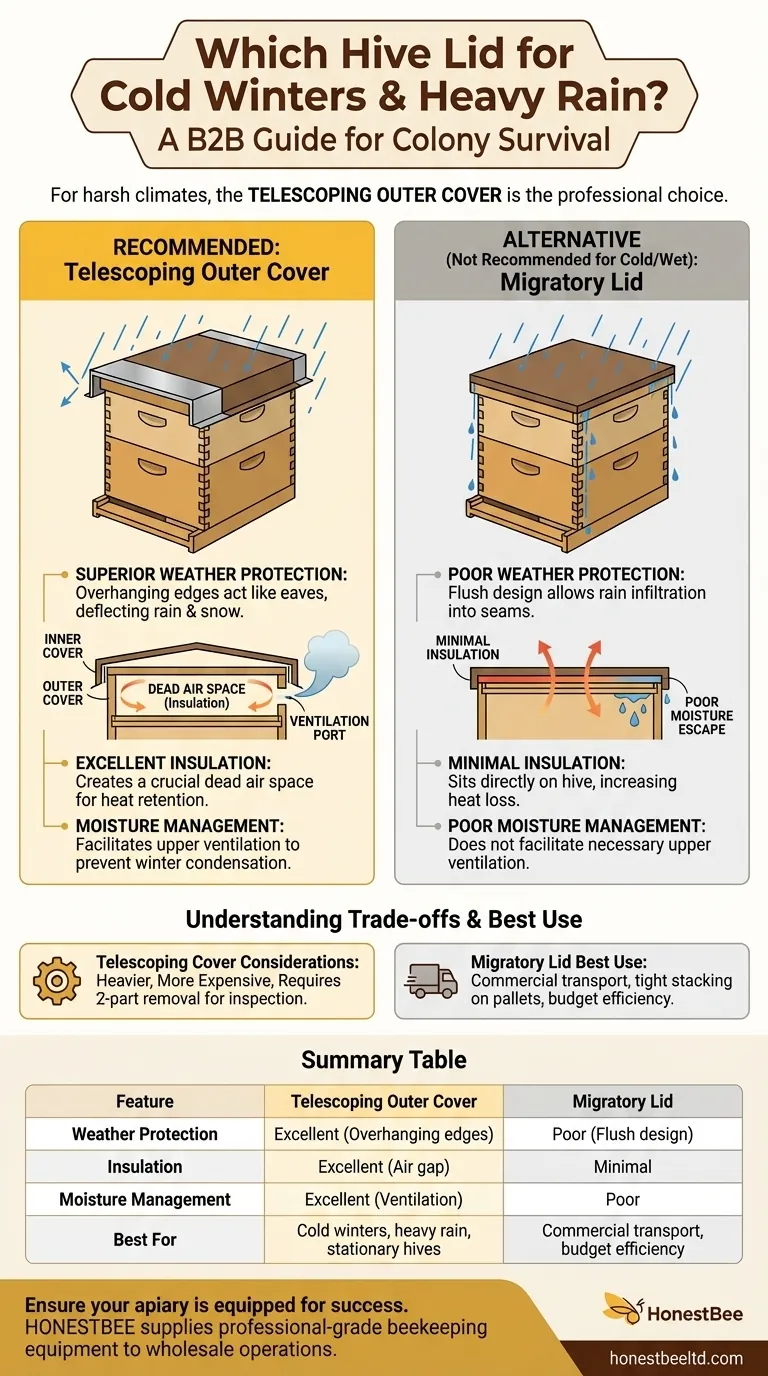 Which Hive Lid for Cold Winters & Heavy Rain?
A B2B Guide for Colony Survival

For harsh climates, the TELESCOPING OUTER COVER is the professional choice.

RECOMMENDED:
Telescoping Outer Cover

SUPERIOR WEATHER PROTECTION: Overhanging edges act like eaves, deflecting rain & snow.

INNER COVER
OUTER COVER
DEAD AIR SPACE (Insulation)
VENTILATION PORT

EXCELLENT INSULATION: Creates a crucial dead air space for heat retention.

MOISTURE MANAGEMENT: Facilitates upper ventilation to prevent winter condensation.

ALTERNATIVE
(Not Recommended for Cold/Wet):
Migratory Lid

POOR WEATHER PROTECTION: Flush design allows rain infiltration into seams.

MINIMAL INSULATION
POOR MOISTURE ESCAPE

MINIMAL INSULATION: Sits directly on hive, increasing heat loss.

POOR MOISTURE MANAGEMENT: Does not facilitate necessary upper ventilation.

Understanding Trade-offs & Best Use

Telescoping Cover Considerations: Heavier, More Expensive, Requires 2-part removal for inspection.

Migratory Lid Best Use: Commercial transport, tight stacking on pallets, budget efficiency.

Summary Table

| Feature | Telescoping Outer Cover | Migratory Lid |
|---|---|---|
| Weather Protection | Excellent (Overhanging edges) | Poor (Flush design) |
| Insulation | Excellent (Air gap) | Minimal |
| Moisture Management | Excellent (Ventilation) | Poor |
| Best For | Cold winters, heavy rain, stationary hives | Commercial transport, budget efficiency |

Ensure your apiary is equipped for success.
HONESTBEE supplies professional-grade beekeeping equipment to wholesale operations.

HonestBee
honestbeeltd.com