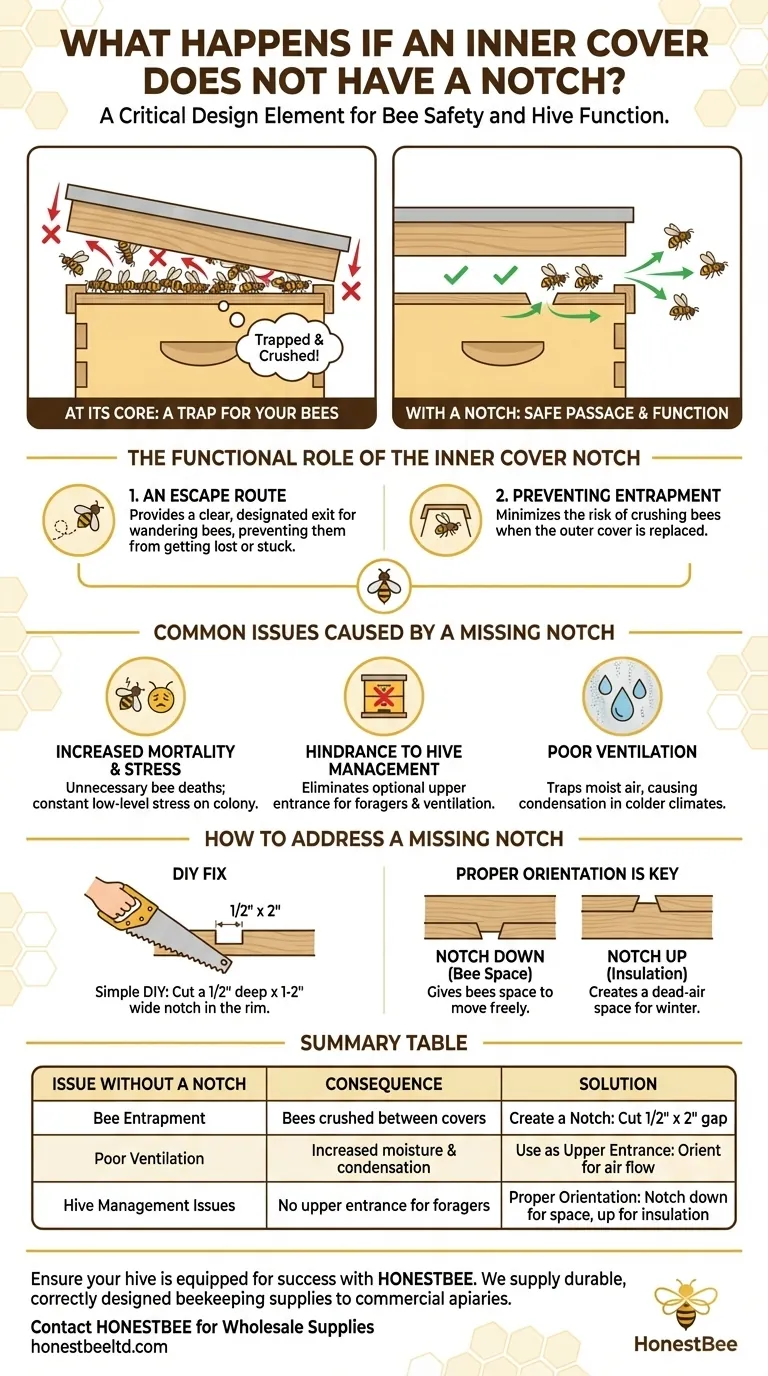 WHAT HAPPENS IF AN INNER COVER DOES NOT HAVE A NOTCH?

A Critical Design Element for Bee Safety and Hive Function.

Trapped & Crushed!

AT ITS CORE: A TRAP FOR YOUR BEES

WITH A NOTCH: SAFE PASSAGE & FUNCTION

THE FUNCTIONAL ROLE OF THE INNER COVER NOTCH

1. AN ESCAPE ROUTE
Provides a clear, designated exit for wandering bees, preventing them from getting lost or stuck.

2. PREVENTING ENTRAPMENT
Minimizes the risk of crushing bees when the outer cover is replaced.

COMMON ISSUES CAUSED BY A MISSING NOTCH

INCREASED MORTALITY & STRESS
Unnecessary bee deaths; constant low-level stress on colony.

HINDRANCE TO HIVE MANAGEMENT
Eliminates optional upper entrance for foragers & ventilation.

POOR VENTILATION
Traps moist air, causing condensation in colder climates.

HOW TO ADDRESS A MISSING NOTCH

DIY FIX

1/2" x 2"

Simple DIY: Cut a 1/2" deep x 1-2" wide notch in the rim.

PROPER ORIENTATION IS KEY

NOTCH DOWN (Bee Space)
Gives bees space to move freely.

NOTCH UP (Insulation)
Creates a dead-air space for winter.

SUMMARY TABLE

| ISSUE WITHOUT A NOTCH | CONSEQUENCE | SOLUTION |
|---|---|---|
| Bee Entrapment | Bees crushed between covers | Create a Notch: Cut 1/2" x 2" gap |
| Poor Ventilation | Increased moisture & condensation | Use as Upper Entrance: Orient for air flow |
| Hive Management Issues | No upper entrance for foragers | Proper Orientation: Notch down for space, up for insulation |

Ensure your hive is equipped for success with HONESTBEE. We supply durable, correctly designed beekeeping supplies to commercial apiaries.

Contact HONESTBEE for Wholesale Supplies
honestbeeltd.com

HonestBee