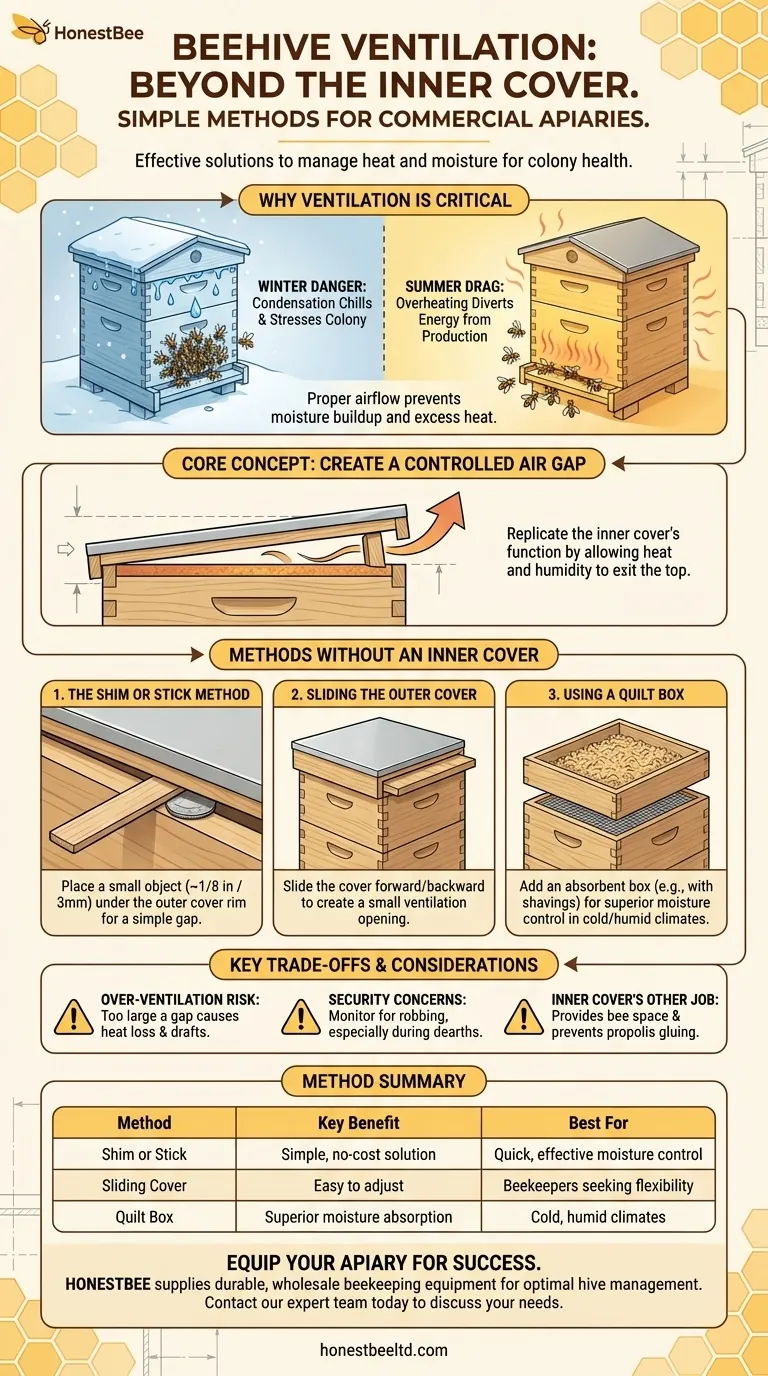 HonestBee

BEEHIVE VENTILATION: BEYOND THE INNER COVER.
SIMPLE METHODS FOR COMMERCIAL APIARIES.

Effective solutions to manage heat and moisture for colony health.

WHY VENTILATION IS CRITICAL

WINTER DANGER: Condensation Chills & Stresses Colony

SUMMER DRAG: Overheating Diverts Energy from Production

Proper airflow prevents moisture buildup and excess heat.

CORE CONCEPT: CREATE A CONTROLLED AIR GAP

Replicate the inner cover's function by allowing heat and humidity to exit the top.

METHODS WITHOUT AN INNER COVER

1. THE SHIM OR STICK METHOD
Place a small object (~1/8 in / 3mm) under the outer cover rim for a simple gap.

2. SLIDING THE OUTER COVER
Slide the cover forward/backward to create a small ventilation opening.

3. USING A QUILT BOX
Add an absorbent box (e.g., with shavings) for superior moisture control in cold/humid climates.

KEY TRADE-OFFS & CONSIDERATIONS

OVER-VENTILATION RISK: Too large a gap causes heat loss & drafts.

SECURITY CONCERNS: Monitor for robbing, especially during dearths.

INNER COVER'S OTHER JOB: Provides bee space & prevents propolis gluing.

METHOD SUMMARY

| Method | Key Benefit | Best For |
|---|---|---|
| Shim or Stick | Simple, no-cost solution | Quick, effective moisture control |
| Sliding Cover | Easy to adjust | Beekeepers seeking flexibility |
| Quilt Box | Superior moisture absorption | Cold, humid climates |

EQUIP YOUR APIARY FOR SUCCESS.
HONESTBEE supplies durable, wholesale beekeeping equipment for optimal hive management. Contact our expert team today to discuss your needs.

honestbeeltd.com