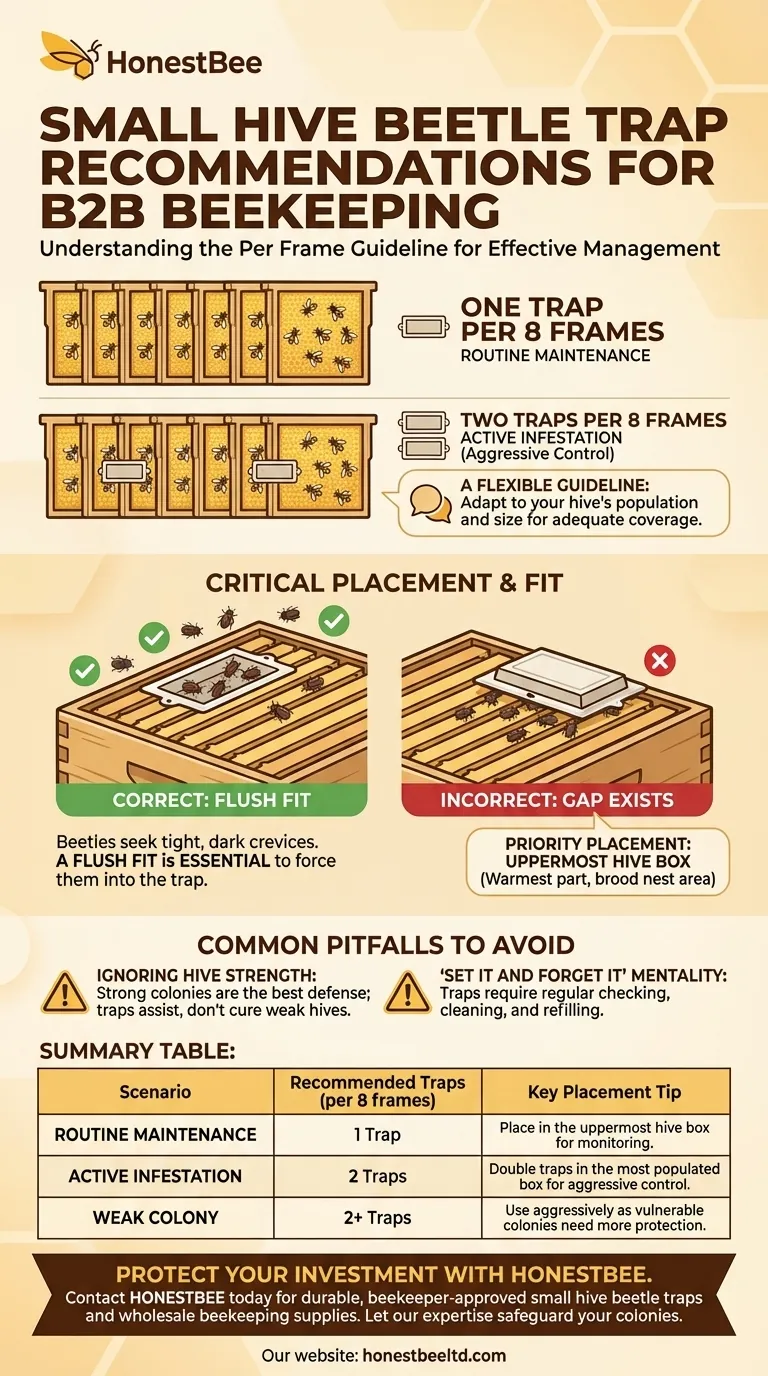 HonestBee

SMALL HIVE BEETLE TRAP RECOMMENDATIONS FOR B2B BEEKEEPING

Understanding the Per Frame Guideline for Effective Management

ONE TRAP PER 8 FRAMES
ROUTINE MAINTENANCE

TWO TRAPS PER 8 FRAMES
ACTIVE INFESTATION
(Aggressive Control)

A FLEXIBLE GUIDELINE:
Adapt to your hive's population and size for adequate coverage.

CRITICAL PLACEMENT & FIT

CORRECT: FLUSH FIT

INCORRECT: GAP EXISTS

Beeties seek tight, dark crevices. A FLUSH FIT is ESSENTIAL to force them into the trap.

PRIORITY PLACEMENT: UPPERMOST HIVE BOX
(Warmest part, brood nest area)

COMMON PITFALLS TO AVOID

IGNORING HIVE STRENGTH:
Strong colonies are the best defense; traps assist, don't cure weak hives.

'SET IT AND FORGET IT' MENTALITY:
Traps require regular checking, cleaning, and refilling.

SUMMARY TABLE:

| Scenario | Recommended Traps (per 8 frames) | Key Placement Tip |
|---|---|---|
| ROUTINE MAINTENANCE | 1 Trap | Place in the uppermost hive box for monitoring. |
| ACTIVE INFESTATION | 2 Traps | Double traps in the most populated box for aggressive control. |
| WEAK COLONY | 2+ Traps | Use aggressively as vulnerable colonies need more protection. |

PROTECT YOUR INVESTMENT WITH HONESTBEE.
Contact HONESTBEE today for durable, beekeeper-approved small hive beetle traps and wholesale beekeeping supplies. Let our expertise safeguard your colonies.

Our website: honestbeeltd.com