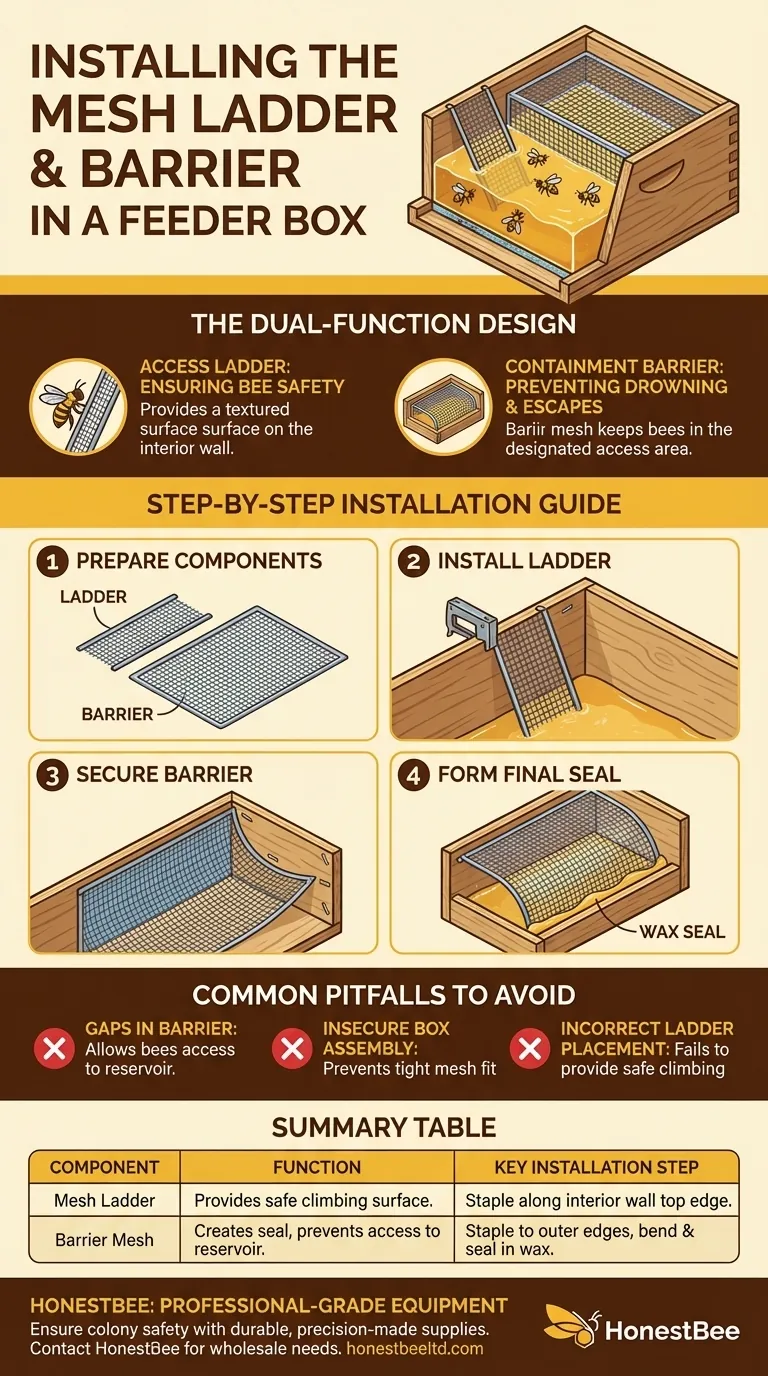 INSTALLING THE MESH LADDER & BARRIER IN A FEEDER BOX

THE DUAL-FUNCTION DESIGN

ACCESS LADDER: ENSURING BEE SAFETY
Provides a textured surface surface on the interior wall.

CONTAINMENT BARRIER: PREVENTING DROWNING & ESCAPES
Bariir mesh keeps bees in the designated access area.

STEP-BY-STEP INSTALLATION GUIDE

1 PREPARE COMPONENTS
LADDER
BARRIER

2 INSTALL LADDER

3 SECURE BARRIER

4 FORM FINAL SEAL
WAX SEAL

COMMON PITFALLS TO AVOID

GAPS IN BARRIER: Allows bees access to reservoir.

INSECURE BOX ASSEMBLY: Prevents tight mesh fit

INCORRECT LADDER PLACEMENT: Fails to provide safe climbing

SUMMARY TABLE

| COMPONENT | FUNCTION | KEY INSTALLATION STEP |
|---|---|---|
| Mesh Ladder | Provides safe climbing surface. | Staple along interior wall top edge. |
| Barrier Mesh | Creates seal, prevents access to reservoir. | Staple to outer edges, bend & seal in wax. |

HONESTBEE: PROFESSIONAL-GRADE EQUIPMENT
Ensure colony safety with durable, precision-made supplies. Contact HonestBee for wholesale needs. honestbeeltd.com

HonestBee