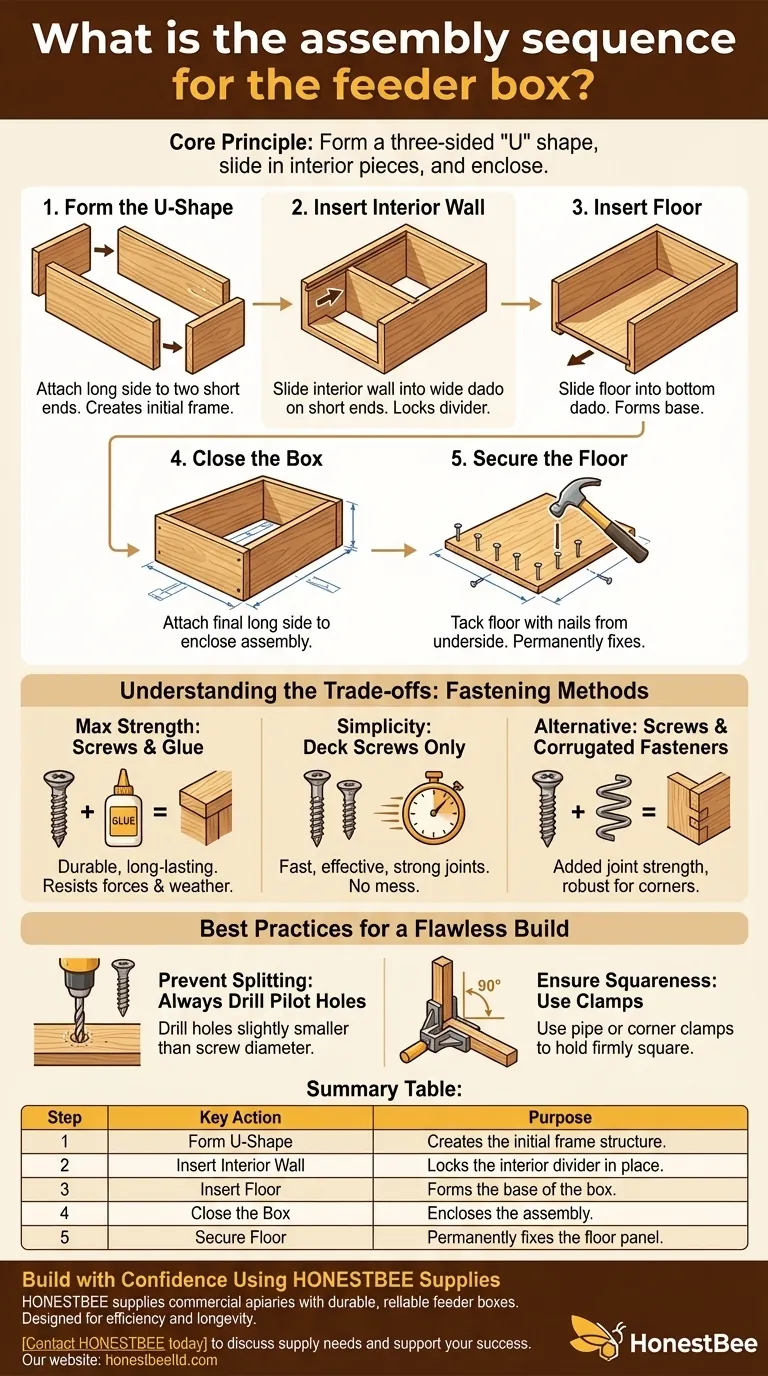 What is the assembly sequence for the feeder box?

Core Principle: Form a three-sided "U" shape, slide in interior pieces, and enclose.

1. Form the U-Shape
Attach long side to two short ends. Creates initial frame.

2. Insert Interior Wall
Slide interior wall into wide dado on short ends. Locks divider.

3. Insert Floor
Slide floor into bottom dado. Forms base.

4. Close the Box
Attach final long side to enclose assembly.

5. Secure the Floor
Tack floor with nails from underside. Permanently fixes.

Understanding the Trade-offs: Fastening Methods

Max Strength: Screws & Glue
GLUE
Durable, long-lasting. Resists forces & weather.

Simplicity: Deck Screws Only
Fast, effective, strong joints. No mess.

Alternative: Screws & Corrugated Fasteners
Added joint strength, robust for corners.

Best Practices for a Flawless Build

Prevent Splitting: Always Drill Pilot Holes
Drill holes slightly smaller than screw diameter.

90°
Ensure Squareness: Use Clamps
Use pipe or corner clamps to hold firmly square.

Summary Table:

| Step | Key Action | Purpose |
|---|---|---|
| 1 | Form U-Shape | Creates the initial frame structure. |
| 2 | Insert Interior Wall | Locks the interior divider in place. |
| 3 | Insert Floor | Forms the base of the box. |
| 4 | Close the Box | Encloses the assembly. |
| 5 | Secure Floor | Permanently fixes the floor panel. |

Build with Confidence Using HONESTBEE Supplies
HONESTBEE supplies commercial apiaries with durable, reliable feeder boxes. Designed for efficiency and longevity.
[Contact HONESTBEE today] to discuss supply needs and support your success.
Our website: honestbeeltd.com

HonestBee