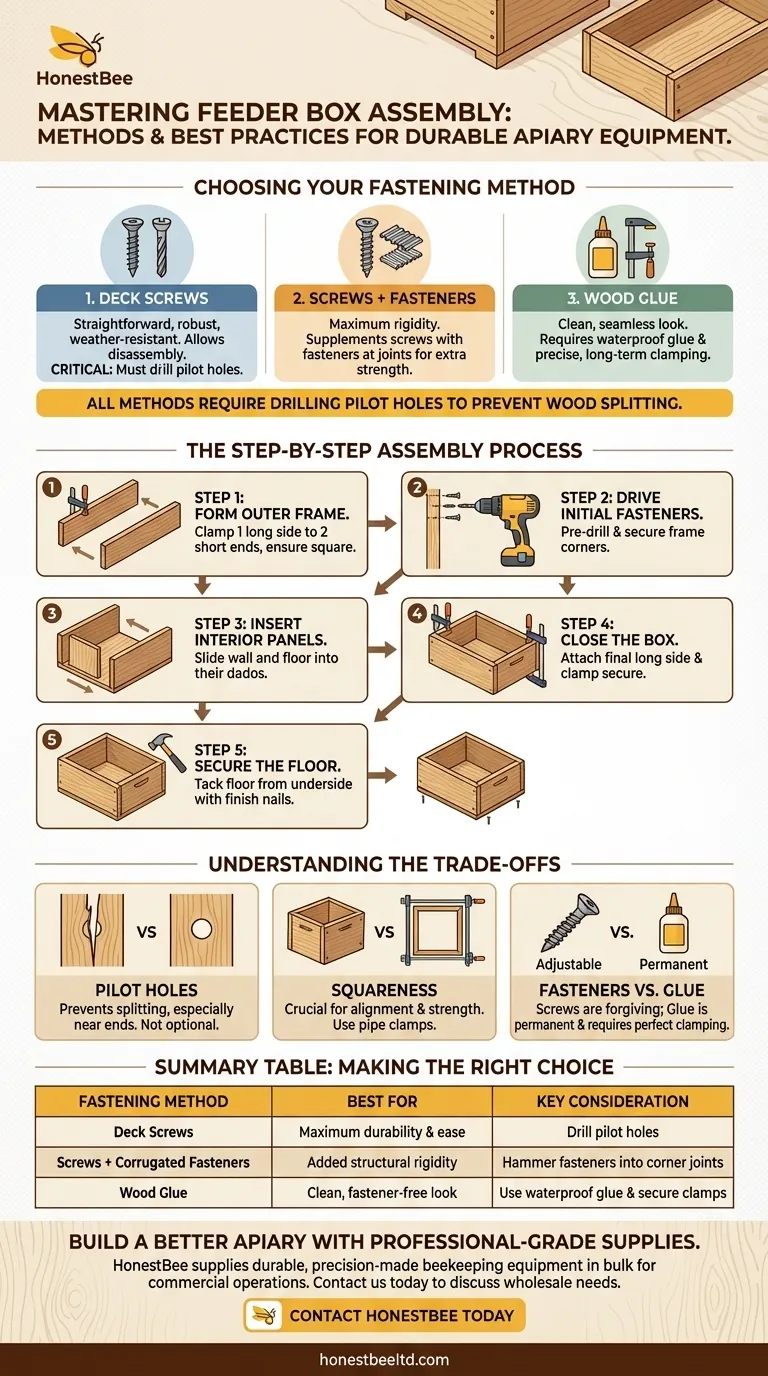 HonestBee

MASTERING FEEDER BOX ASSEMBLY: METHODS & BEST PRACTICES FOR DURABLE APIARY EQUIPMENT.

CHOOSING YOUR FASTENING METHOD

1. DECK SCREWS
Straightforward, robust, weather-resistant. Allows disassembly. CRITICAL: Must drill pilot holes.

2. SCREWS + FASTENERS
Maximum rigidity. Supplements screws with fasteners at joints for extra strength.

3. WOOD GLUE
Clean, seamless look. Requires waterproof glue & precise, long-term clamping.

ALL METHODS REQUIRE DRILLING PILOT HOLES TO PREVENT WOOD SPLITTING.

THE STEP-BY-STEP ASSEMBLY PROCESS

1
STEP 1: FORM OUTER FRAME.
Clamp 1 long side to 2 short ends, ensure square.

2
STEP 2: DRIVE INITIAL FASTENERS.
Pre-drill & secure frame corners.

3
STEP 3: INSERT INTERIOR PANELS.
Slide wall and floor into their dados.

4
STEP 4: CLOSE THE BOX.
Attach final long side & clamp secure.

5
STEP 5: SECURE THE FLOOR.
Tack floor from underside with finish nails.

UNDERSTANDING THE TRADE-OFFS

VS
PILOT HOLES
Prevents splitting, especially near ends. Not optional.

VS
SQUARENESS
Crucial for alignment & strength. Use pipe clamps.

Adjustable VS. Permanent
FASTENERS VS. GLUE
Screws are forgiving; Glue is permanent & requires perfect clamping.

SUMMARY TABLE: MAKING THE RIGHT CHOICE

| FASTENING METHOD | BEST FOR | KEY CONSIDERATION |
|---|---|---|
| Deck Screws | Maximum durability & ease | Drill pilot holes |
| Screws + Corrugated Fasteners | Added structural rigidity | Hammer fasteners into corner joints |
| Wood Glue | Clean, fastener-free look | Use waterproof glue & secure clamps |

BUILD A BETTER APIARY WITH PROFESSIONAL-GRADE SUPPLIES.
HonestBee supplies durable, precision-made beekeeping equipment in bulk for commercial operations. Contact us today to discuss wholesale needs.

CONTACT HONESTBEE TODAY

honestbeeltd.com