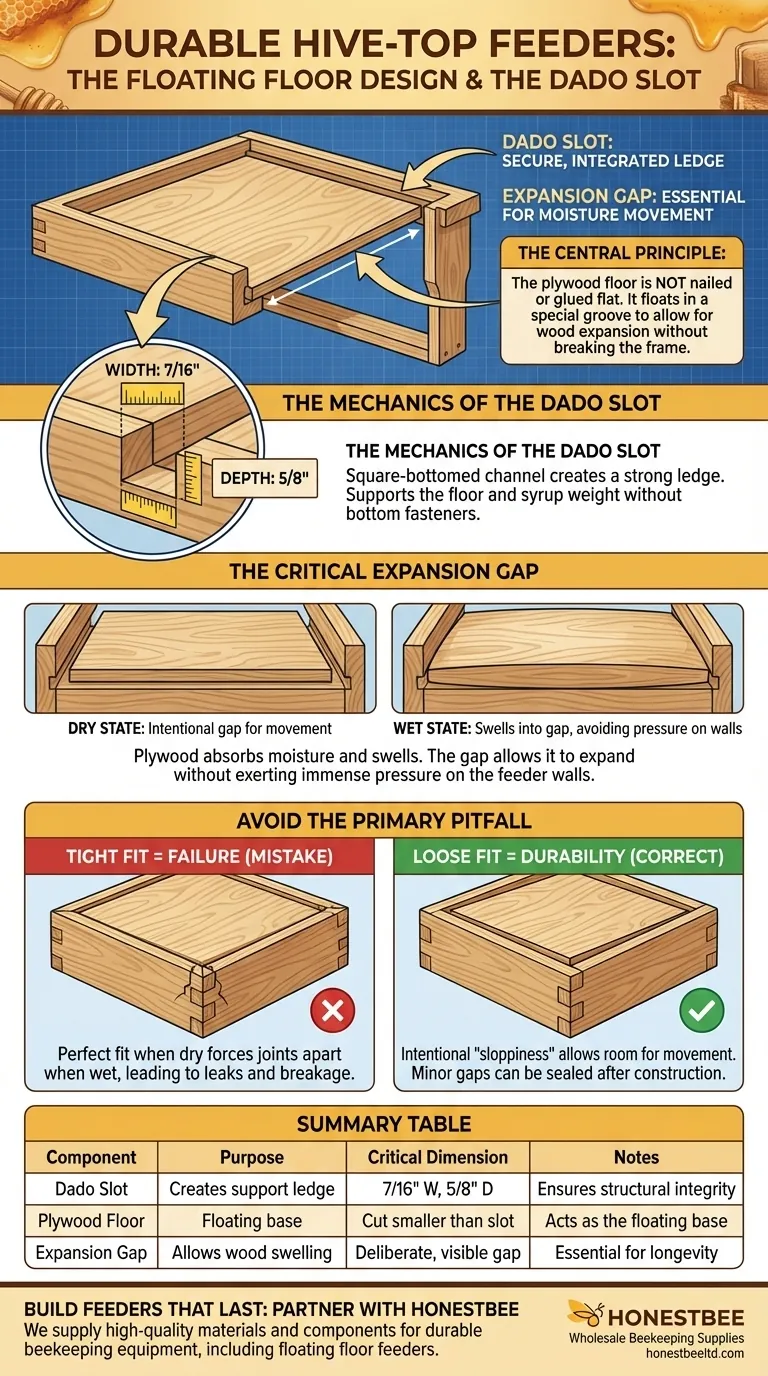 DURABLE HIVE-TOP FEEDERS:
THE FLOATING FLOOR DESIGN & THE DADO SLOT

DADO SLOT:
SECURE, INTEGRATED LEDGE

EXPANSION GAP: ESSENTIAL FOR MOISTURE MOVEMENT

THE CENTRAL PRINCIPLE:
The plywood floor is NOT nailed or glued flat. It floats in a special groove to allow for wood expansion without breaking the frame.

WIDTH: 7/16"

DEPTH: 5/8"

THE MECHANICS OF THE DADO SLOT

THE MECHANICS OF THE DADO SLOT
Square-bottomed channel creates a strong ledge. Supports the floor and syrup weight without bottom fasteners.

THE CRITICAL EXPANSION GAP

DRY STATE: Intentional gap for movement

WET STATE: Swells into gap, avoiding pressure on walls

Plywood absorbs moisture and swells. The gap allows it to expand without exerting immense pressure on the feeder walls.

AVOID THE PRIMARY PITFALL

TIGHT FIT = FAILURE (MISTAKE)

Perfect fit when dry forces joints apart when wet, leading to leaks and breakage.

LOOSE FIT = DURABILITY (CORRECT)

Intentional "sloppiness" allows room for movement. Minor gaps can be sealed after construction.

SUMMARY TABLE

| Component | Purpose | Critical Dimension | Notes |
|---|---|---|---|
| Dado Slot | Creates support ledge | 7/16" W, 5/8" D | Ensures structural integrity |
| Plywood Floor | Floating base | Cut smaller than slot | Acts as the floating base |
| Expansion Gap | Allows wood swelling | Deliberate, visible gap | Essential for longevity |

BUILD FEEDERS THAT LAST: PARTNER WITH HONESTBEE
We supply high-quality materials and components for durable beekeeping equipment, including floating floor feeders.

HONESTBEE
Wholesale Beekeeping Supplies
honestbeeltd.com